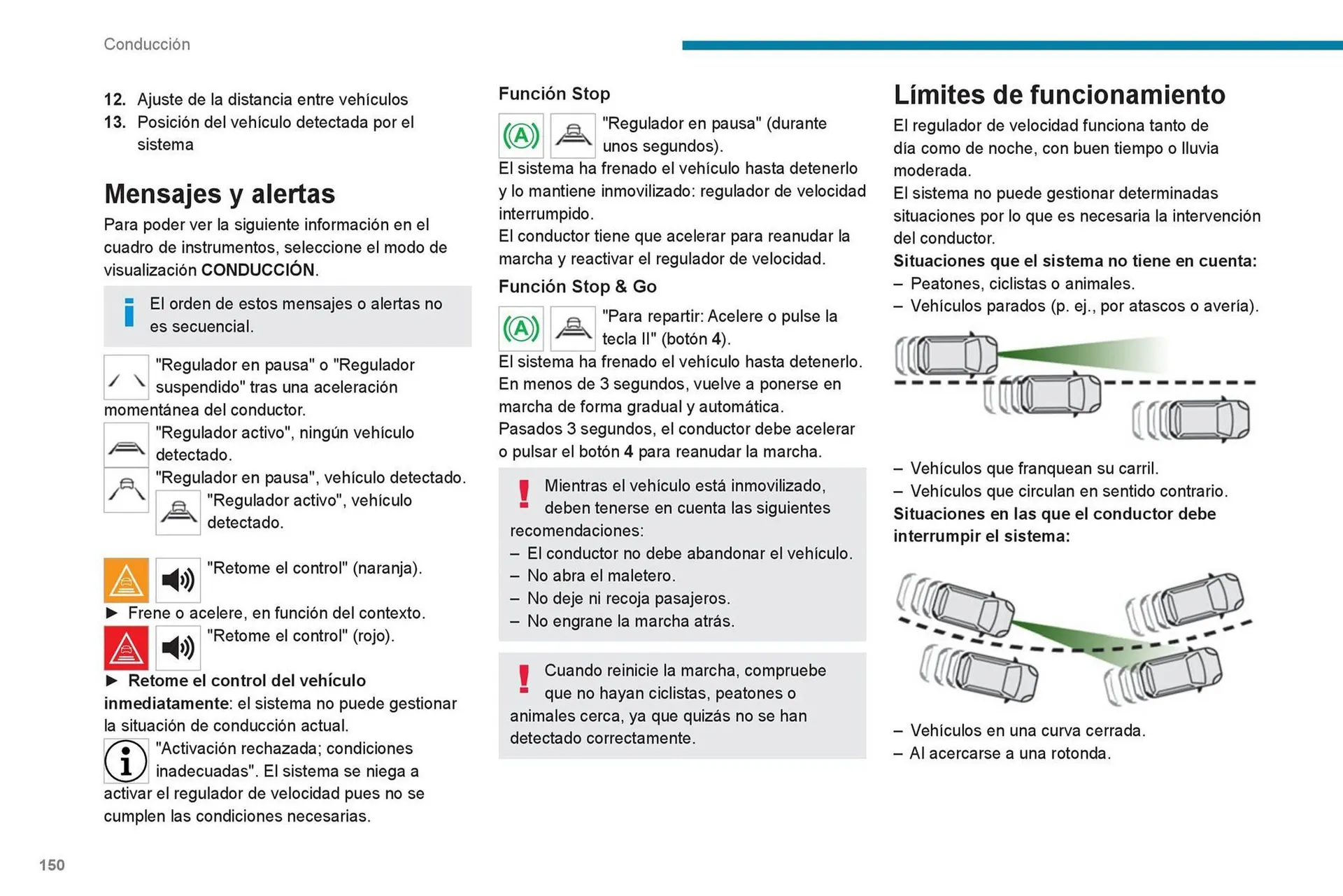 Conducción

12. Ajuste de la distancia entre vehículos
13. Posición del vehículo detectada por el sistema

Mensajes y alertas

Para poder ver la siguiente información en el cuadro de instrumentos, seleccione el modo de visualización CONDUCCIÓN.

El orden de estos mensajes o alertas no es secuencial.

"Regulador en pausa" o "Regulador suspendido" tras una aceleración momentánea del conductor.

"Regulador activo", ningún vehículo detectado.

"Regulador en pausa", vehículo detectado.

"Regulador activo", vehículo detectado.

"Retome el control" (naranja).

► Frene o acelere, en función del contexto.

"Retome el control" (rojo).

► Retome el control del vehículo inmediatamente: el sistema no puede gestionar la situación de conducción actual.

"Activación rechazada; condiciones inadecuadas". El sistema se niega a activar el regulador de velocidad pues no se cumplen las condiciones necesarias.

Función Stop

"Regulador en pausa" (durante unos segundos).
El sistema ha frenado el vehículo hasta detenerlo y lo mantiene inmovilizado: regulador de velocidad interrumpido.
El conductor tiene que acelerar para reanudar la marcha y reactivar el regulador de velocidad.

Función Stop & Go

"Para repartir: Acelere o pulse la tecla II" (botón 4).
El sistema ha frenado el vehículo hasta detenerlo.
En menos de 3 segundos, vuelve a ponerse en marcha de forma gradual y automática.
Pasados 3 segundos, el conductor debe acelerar o pulsar el botón 4 para reanudar la marcha.

Mientras el vehículo está inmovilizado, deben tenerse en cuenta las siguientes recomendaciones:
– El conductor no debe abandonar el vehículo.
– No abra el maletero.
– No deje ni recoja pasajeros.
– No engrane la marcha atrás.

Cuando reinicie la marcha, compruebe que no hayan ciclistas, peatones o animales cerca, ya que quizás no se han detectado correctamente.

Límites de funcionamiento

El regulador de velocidad funciona tanto de día como de noche, con buen tiempo o lluvia moderada.
El sistema no puede gestionar determinadas situaciones por lo que es necesaria la intervención del conductor.
Situaciones que el sistema no tiene en cuenta:
– Peatones, ciclistas o animales.
– Vehículos parados (p. ej., por atascos o avería).

– Vehículos que franquean su carril.
– Vehículos que circulan en sentido contrario.
Situaciones en las que el conductor debe interrumpir el sistema:

– Vehículos en una curva cerrada.
– Al acercarse a una rotonda.

150