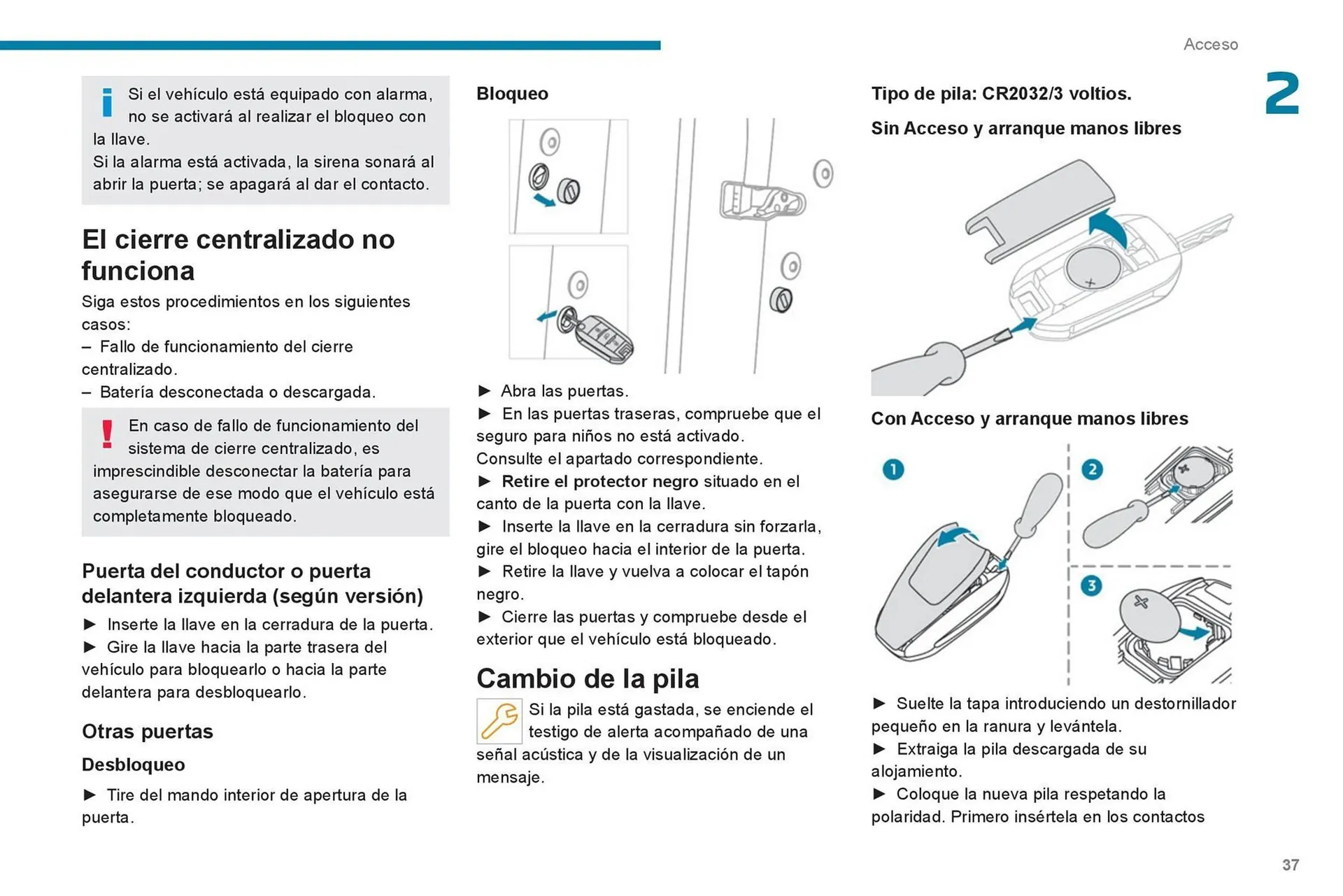 Acceso

2

Si el vehículo está equipado con alarma, no se activará al realizar el bloqueo con la llave.
Si la alarma está activada, la sirena sonará al abrir la puerta; se apagará al dar el contacto.

El cierre centralizado no funciona

Siga estos procedimientos en los siguientes casos:
– Fallo de funcionamiento del cierre centralizado.
– Batería desconectada o descargada.

En caso de fallo de funcionamiento del sistema de cierre centralizado, es imprescindible desconectar la batería para asegurarse de ese modo que el vehículo está completamente bloqueado.

Puerta del conductor o puerta delantera izquierda (según versión)

► Inserte la llave en la cerradura de la puerta.
► Gire la llave hacia la parte trasera del vehículo para bloquearlo o hacia la parte delantera para desbloquearlo.

Otras puertas

Desbloqueo

► Tire del mando interior de apertura de la puerta.

Bloqueo

► Abra las puertas.
► En las puertas traseras, compruebe que el seguro para niños no está activado.
Consulte el apartado correspondiente.
► Retire el protector negro situado en el canto de la puerta con la llave.
► Inserte la llave en la cerradura sin forzarla, gire el bloqueo hacia el interior de la puerta.
► Retire la llave y vuelva a colocar el tapón negro.
► Cierre las puertas y compruebe desde el exterior que el vehículo está bloqueado.

Cambio de la pila

Si la pila está gastada, se enciende el testigo de alerta acompañado de una señal acústica y de la visualización de un mensaje.

Tipo de pila: CR2032/3 voltios.

Sin Acceso y arranque manos libres

Con Acceso y arranque manos libres

1

2

3

► Suelte la tapa introduciendo un destornillador pequeño en la ranura y levántela.
► Extraiga la pila descargada de su alojamiento.
► Coloque la nueva pila respetando la polaridad. Primero insértela en los contactos

37