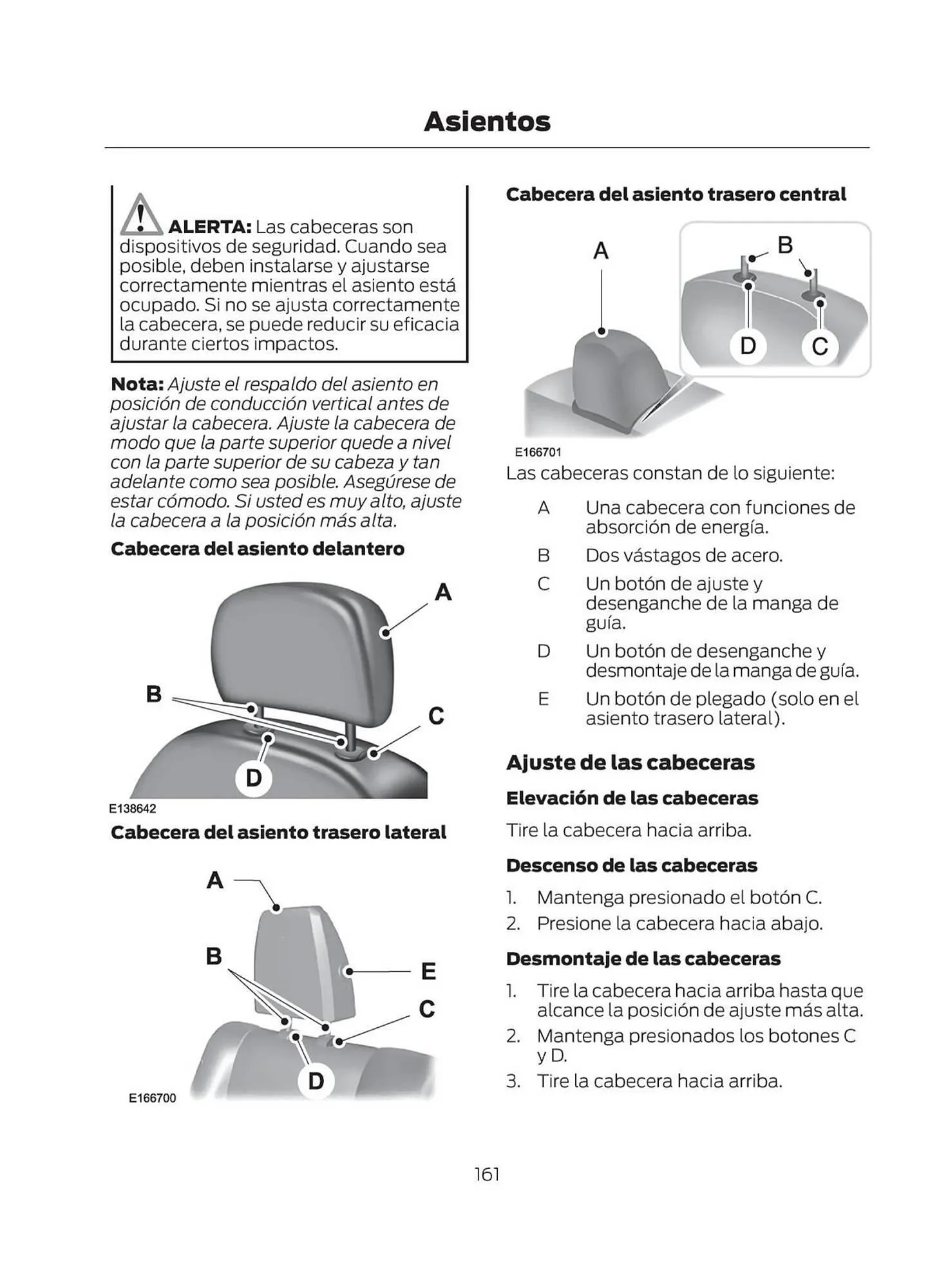 Asientos

ALERTA: Las cabeceras son dispositivos de seguridad. Cuando sea posible, deben instalarse y ajustarse correctamente mientras el asiento está ocupado. Si no se ajusta correctamente la cabecera, se puede reducir su eficacia durante ciertos impactos.

Nota: Ajuste el respaldo del asiento en posición de conducción vertical antes de ajustar la cabecera. Ajuste la cabecera de modo que la parte superior quede a nivel con la parte superior de su cabeza y tan adelante como sea posible. Asegúrese de estar cómodo. Si usted es muy alto, ajuste la cabecera a la posición más alta.

Cabecera del asiento delantero

A
B
C
D
E138642

Cabecera del asiento trasero lateral

A
B
E
C
D
E166700

Cabecera del asiento trasero central

A
B
D
C
E166701

Las cabeceras constan de lo siguiente:

A Una cabecera con funciones de absorción de energía.
B Dos vástagos de acero.
C Un botón de ajuste y desenganche de la manga de guía.
D Un botón de desenganche y desmontaje de la manga de guía.
E Un botón de plegado (solo en el asiento trasero lateral).

Ajuste de las cabeceras

Elevación de las cabeceras

Tire la cabecera hacia arriba.

Descenso de las cabeceras

1. Mantenga presionado el botón C.
2. Presione la cabecera hacia abajo.

Desmontaje de las cabeceras

1. Tire la cabecera hacia arriba hasta que alcance la posición de ajuste más alta.
2. Mantenga presionados los botones C y D.
3. Tire la cabecera hacia arriba.

161