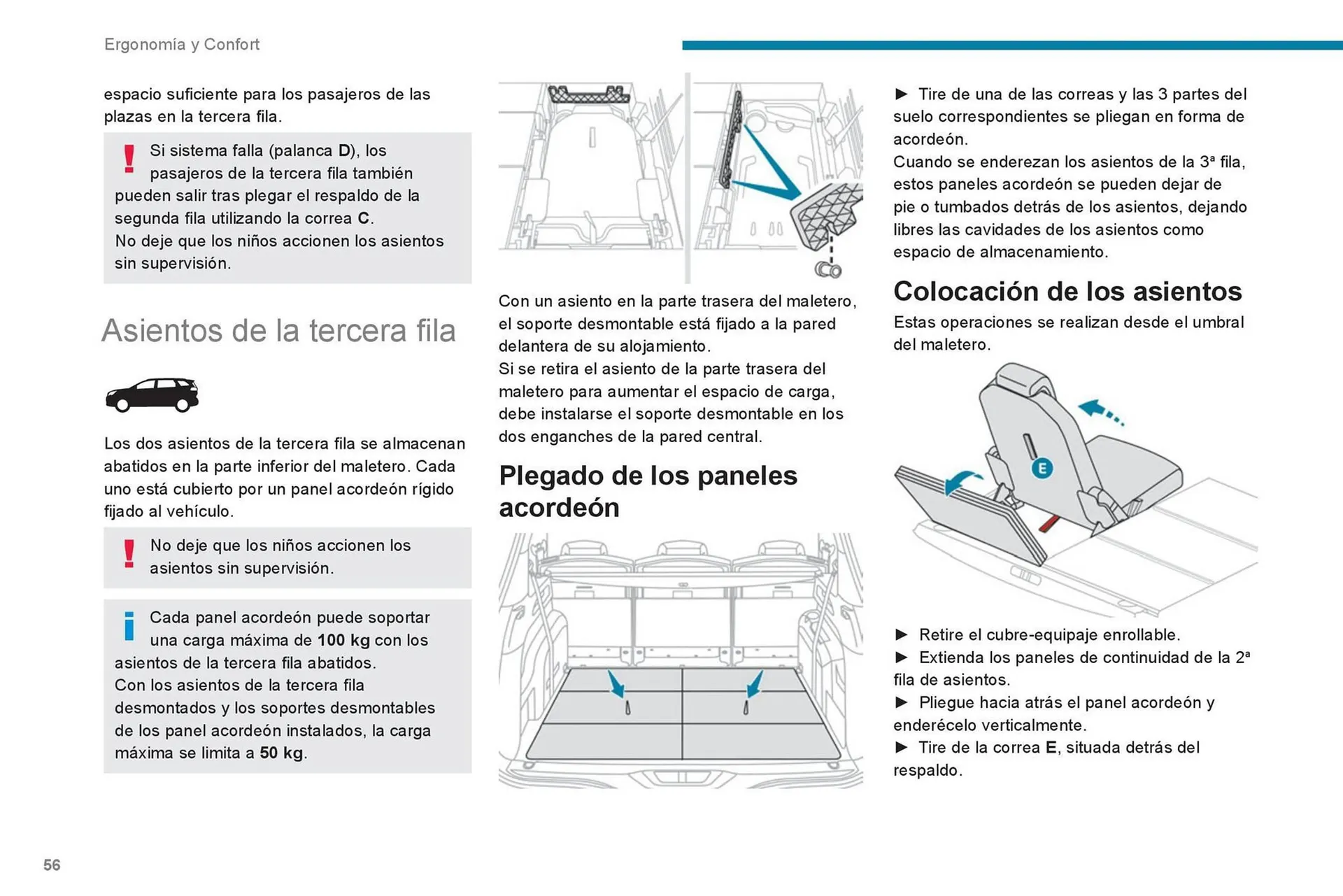 Ergonomía y Confort

espacio suficiente para los pasajeros de las plazas en la tercera fila.

Si sistema falla (palanca D), los pasajeros de la tercera fila también pueden salir tras plegar el respaldo de la segunda fila utilizando la correa C.
No deje que los niños accionen los asientos sin supervisión.

Asientos de la tercera fila

Los dos asientos de la tercera fila se almacenan abatidos en la parte inferior del maletero. Cada uno está cubierto por un panel acordeón rígido fijado al vehículo.

No deje que los niños accionen los asientos sin supervisión.

Cada panel acordeón puede soportar una carga máxima de 100 kg con los asientos de la tercera fila abatidos.
Con los asientos de la tercera fila desmontados y los soportes desmontables de los panel acordeón instalados, la carga máxima se limita a 50 kg.

Con un asiento en la parte trasera del maletero, el soporte desmontable está fijado a la pared delantera de su alojamiento.
Si se retira el asiento de la parte trasera del maletero para aumentar el espacio de carga, debe instalarse el soporte desmontable en los dos enganches de la pared central.

Plegado de los paneles acordeón

► Tire de una de las correas y las 3 partes del suelo correspondientes se pliegan en forma de acordeón.
Cuando se enderezan los asientos de la 3ª fila, estos paneles acordeón se pueden dejar de pie o tumbados detrás de los asientos, dejando libres las cavidades de los asientos como espacio de almacenamiento.

Colocación de los asientos

Estas operaciones se realizan desde el umbral del maletero.

E

► Retire el cubre-equipaje enrollable.
► Extienda los paneles de continuidad de la 2ª fila de asientos.
► Pliegue hacia atrás el panel acordeón y enderécelo verticalmente.
► Tire de la correa E, situada detrás del respaldo.

56