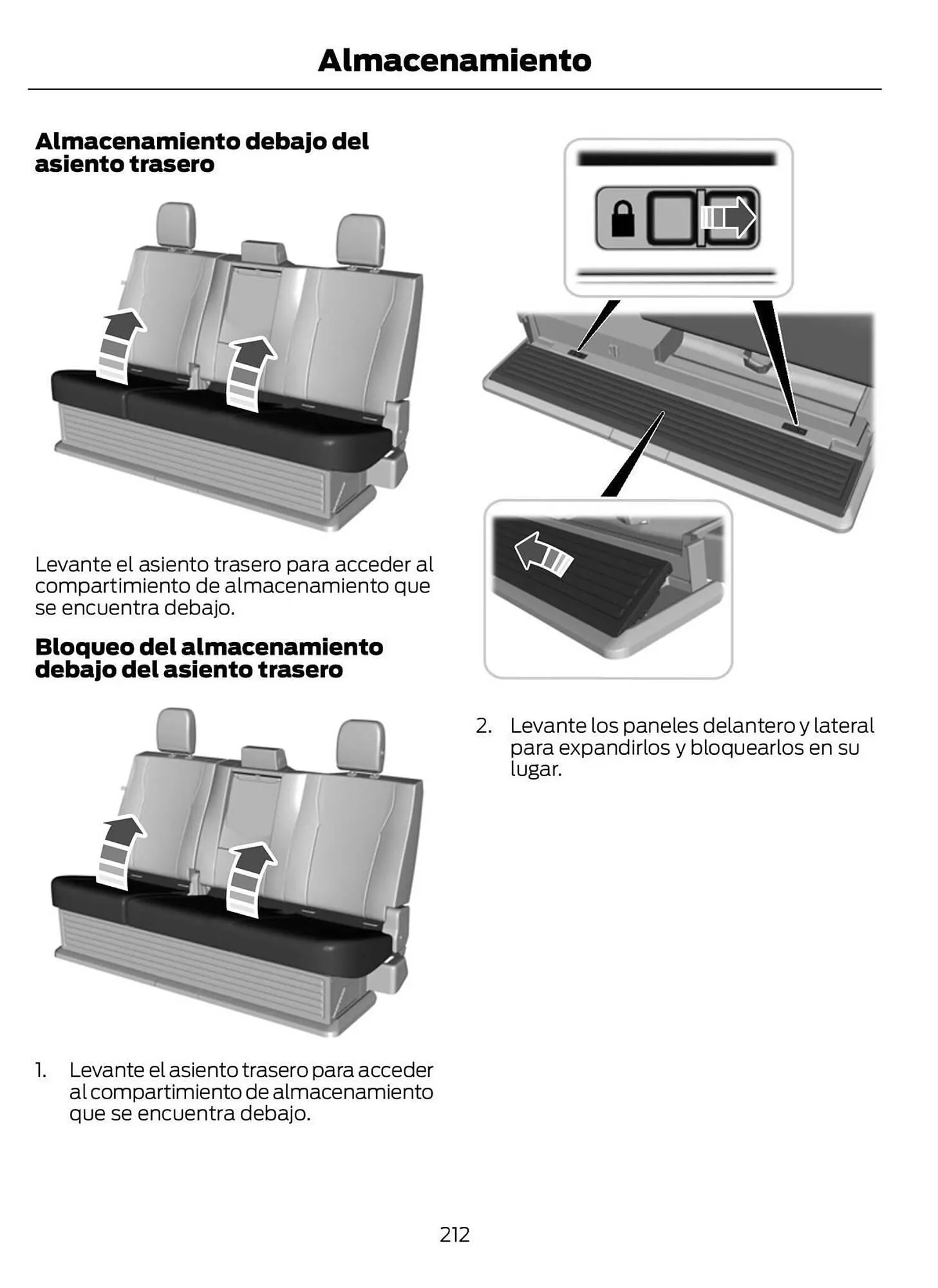 Almacenamiento

Almacenamiento debajo del asiento trasero

Levante el asiento trasero para acceder al compartimiento de almacenamiento que se encuentra debajo.

Bloqueo del almacenamiento debajo del asiento trasero

1. Levante el asiento trasero para acceder al compartimiento de almacenamiento que se encuentra debajo.

2. Levante los paneles delantero y lateral para expandirlos y bloquearlos en su lugar.

212