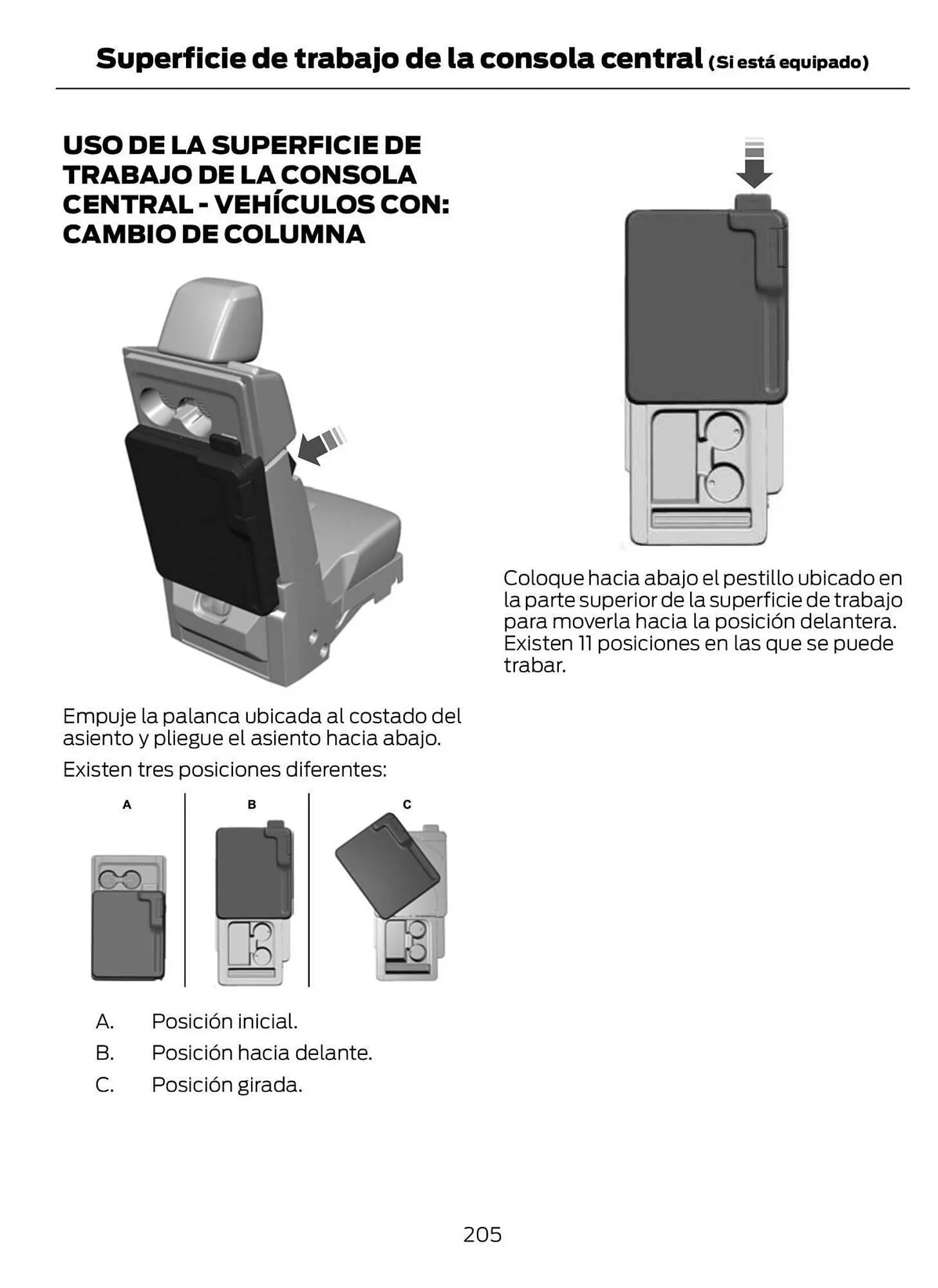 Superficie de trabajo de la consola central (Si está equipado)

USO DE LA SUPERFICIE DE TRABAJO DE LA CONSOLA CENTRAL - VEHÍCULOS CON: CAMBIO DE COLUMNA

Empuje la palanca ubicada al costado del asiento y pliegue el asiento hacia abajo.

Existen tres posiciones diferentes:

A

B

C

A. Posición inicial.

B. Posición hacia delante.

C. Posición girada.

Coloque hacia abajo el pestillo ubicado en la parte superior de la superficie de trabajo para moverla hacia la posición delantera. Existen 11 posiciones en las que se puede trabar.

205