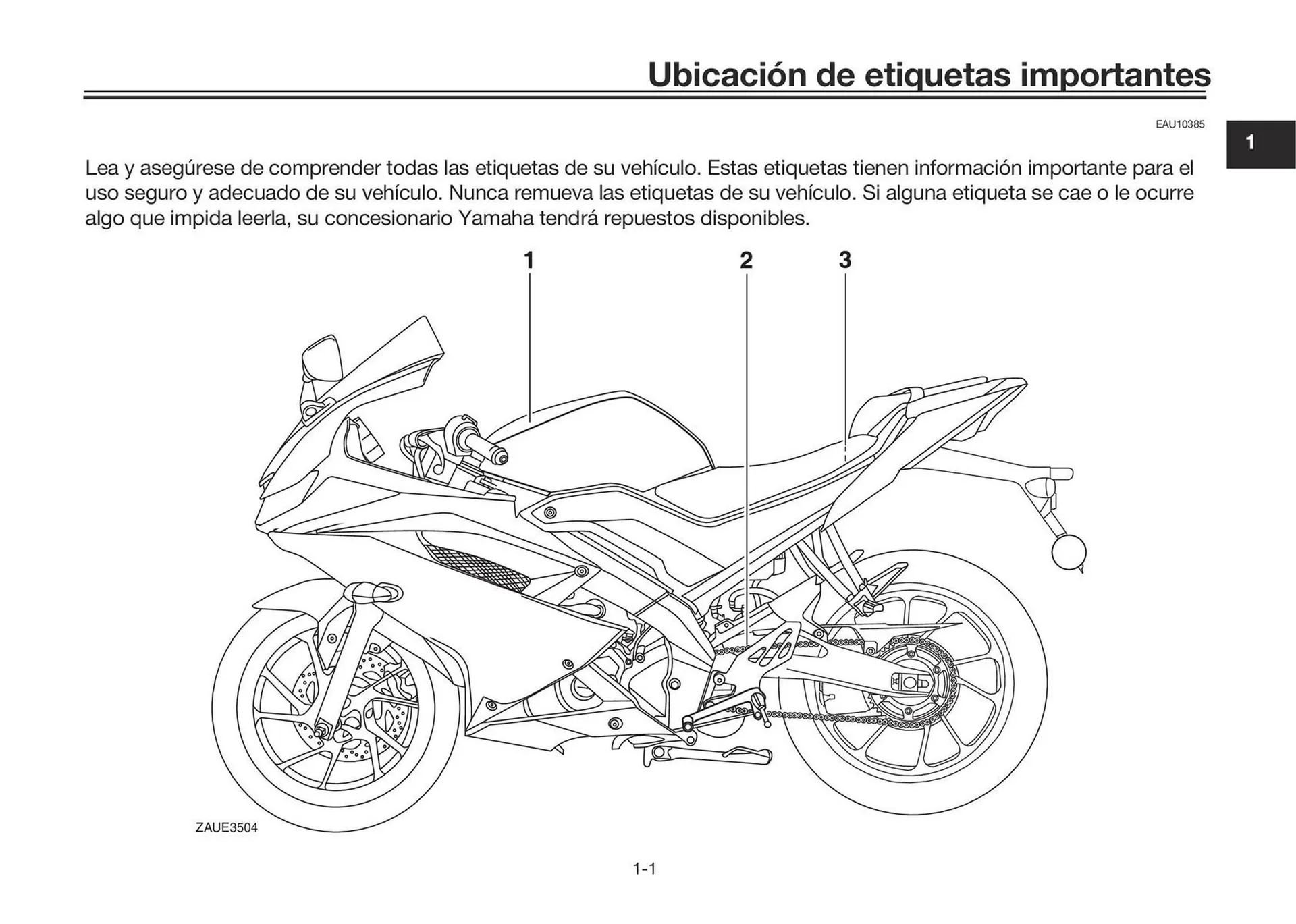 Ubicación de etiquetas importantes

EAU10385

1

Lea y asegúrese de comprender todas las etiquetas de su vehículo. Estas etiquetas tienen información importante para el uso seguro y adecuado de su vehículo. Nunca remueva las etiquetas de su vehículo. Si alguna etiqueta se cae o le ocurre algo que impida leerla, su concesionario Yamaha tendrá repuestos disponibles.

1

2

3

ZAUE3504

1-1