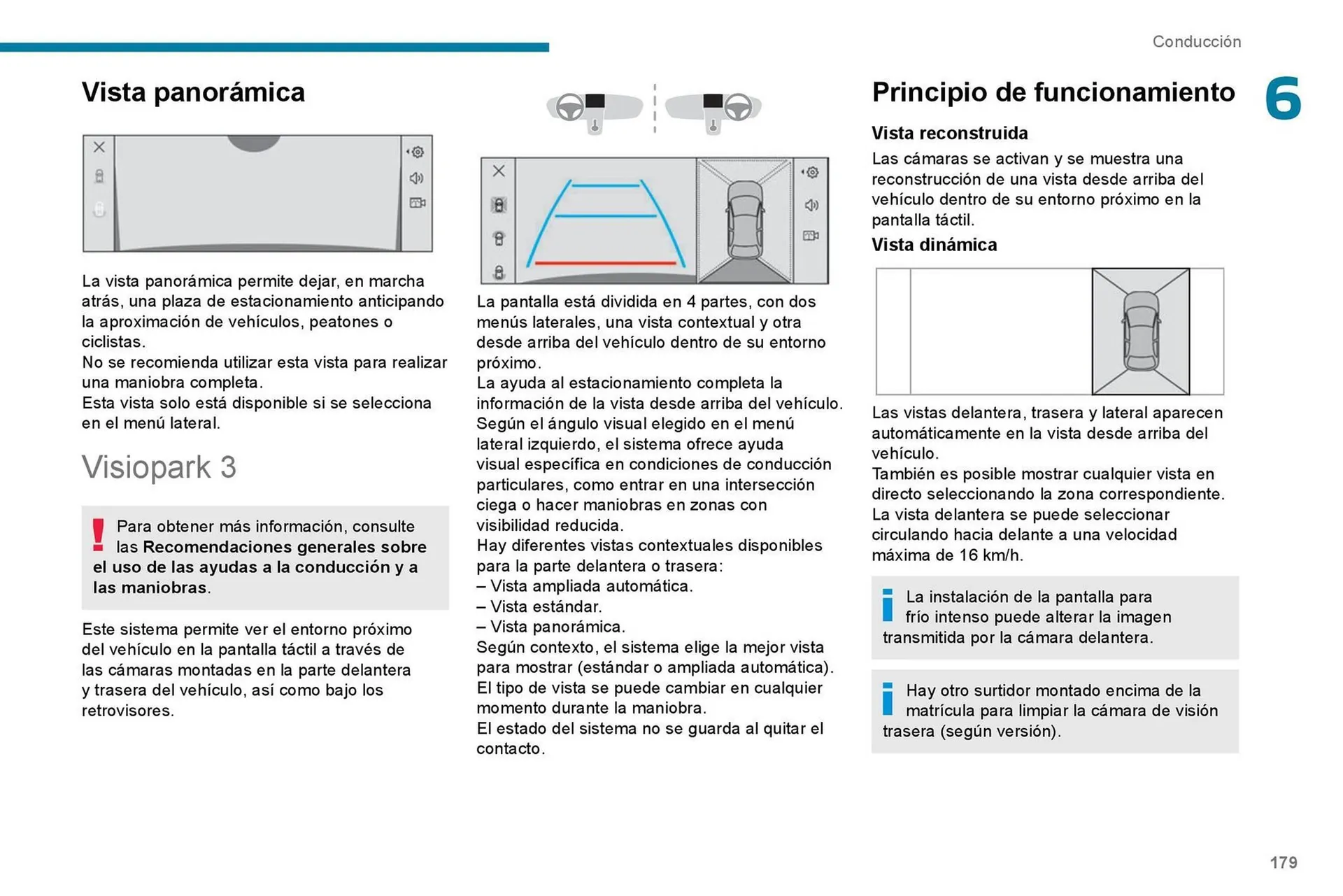 Conducción

6

Vista panorámica

La vista panorámica permite dejar, en marcha atrás, una plaza de estacionamiento anticipando la aproximación de vehículos, peatones o ciclistas.
No se recomienda utilizar esta vista para realizar una maniobra completa.
Esta vista solo está disponible si se selecciona en el menú lateral.

Visiopark 3

Para obtener más información, consulte las Recomendaciones generales sobre el uso de las ayudas a la conducción y a las maniobras.

Este sistema permite ver el entorno próximo del vehículo en la pantalla táctil a través de las cámaras montadas en la parte delantera y trasera del vehículo, así como bajo los retrovisores.

La pantalla está dividida en 4 partes, con dos menús laterales, una vista contextual y otra desde arriba del vehículo dentro de su entorno próximo.
La ayuda al estacionamiento completa la información de la vista desde arriba del vehículo.
Según el ángulo visual elegido en el menú lateral izquierdo, el sistema ofrece ayuda visual específica en condiciones de conducción particulares, como entrar en una intersección ciega o hacer maniobras en zonas con visibilidad reducida.
Hay diferentes vistas contextuales disponibles para la parte delantera o trasera:
– Vista ampliada automática.
– Vista estándar.
– Vista panorámica.
Según contexto, el sistema elige la mejor vista para mostrar (estándar o ampliada automática).
El tipo de vista se puede cambiar en cualquier momento durante la maniobra.
El estado del sistema no se guarda al quitar el contacto.

Principio de funcionamiento

Vista reconstruida
Las cámaras se activan y se muestra una reconstrucción de una vista desde arriba del vehículo dentro de su entorno próximo en la pantalla táctil.

Vista dinámica

Las vistas delantera, trasera y lateral aparecen automáticamente en la vista desde arriba del vehículo.
También es posible mostrar cualquier vista en directo seleccionando la zona correspondiente.
La vista delantera se puede seleccionar circulando hacia delante a una velocidad máxima de 16 km/h.

La instalación de la pantalla para frío intenso puede alterar la imagen transmitida por la cámara delantera.

Hay otro surtidor montado encima de la matrícula para limpiar la cámara de visión trasera (según versión).

179