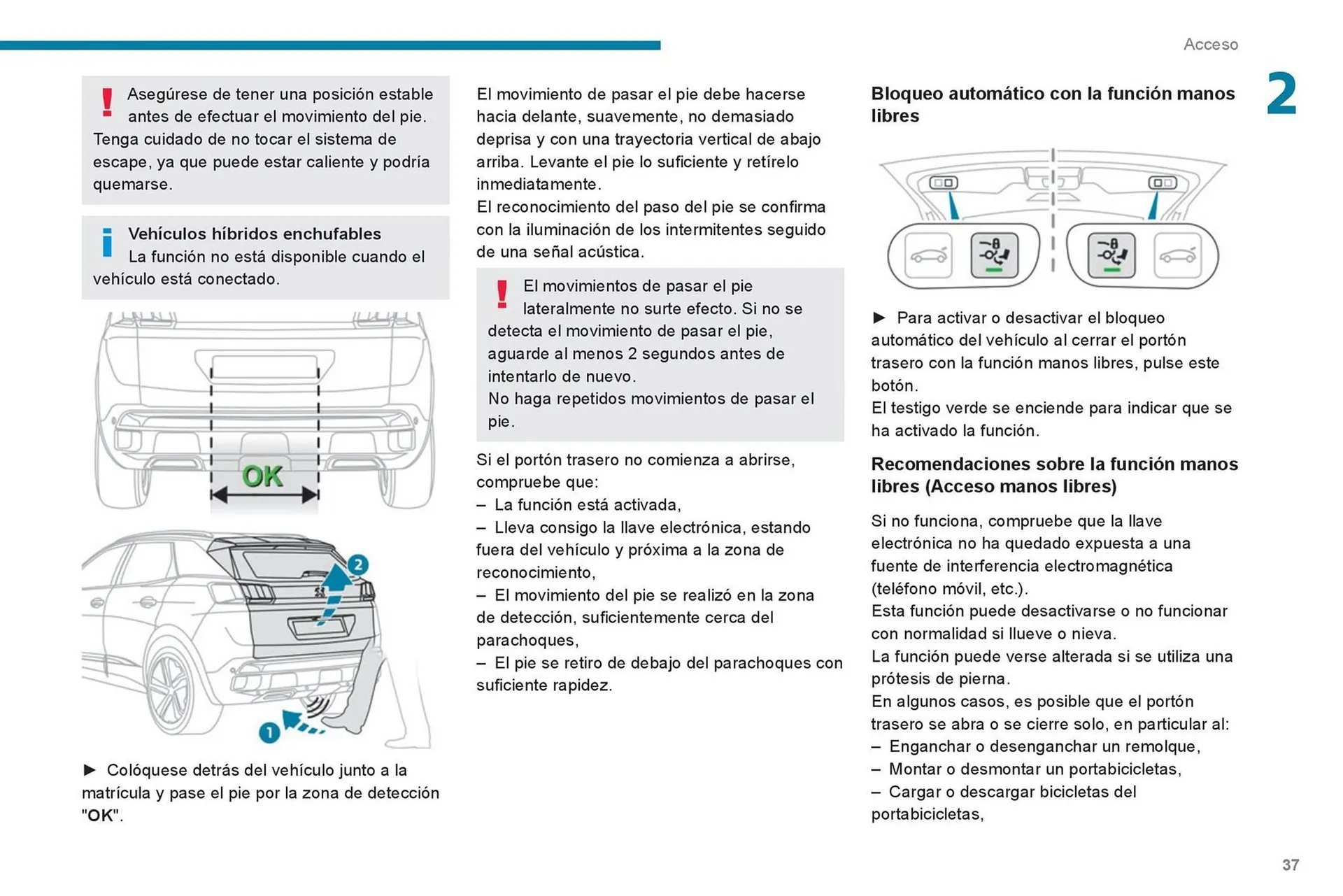 Acceso

2

Asegúrese de tener una posición estable antes de efectuar el movimiento del pie.
Tenga cuidado de no tocar el sistema de escape, ya que puede estar caliente y podría quemarse.

Vehículos híbridos enchufables
La función no está disponible cuando el vehículo está conectado.

OK

2

1

► Colóquese detrás del vehículo junto a la matrícula y pase el pie por la zona de detección "OK".

El movimiento de pasar el pie debe hacerse hacia delante, suavemente, no demasiado deprisa y con una trayectoria vertical de abajo arriba. Levante el pie lo suficiente y retírelo inmediatamente.
El reconocimiento del paso del pie se confirma con la iluminación de los intermitentes seguido de una señal acústica.

El movimientos de pasar el pie lateralmente no surte efecto. Si no se detecta el movimiento de pasar el pie, aguarde al menos 2 segundos antes de intentarlo de nuevo.
No haga repetidos movimientos de pasar el pie.

Si el portón trasero no comienza a abrirse, compruebe que:
– La función está activada,
– Lleva consigo la llave electrónica, estando fuera del vehículo y próxima a la zona de reconocimiento,
– El movimiento del pie se realizó en la zona de detección, suficientemente cerca del parachoques,
– El pie se retiro de debajo del parachoques con suficiente rapidez.

Bloqueo automático con la función manos libres

► Para activar o desactivar el bloqueo automático del vehículo al cerrar el portón trasero con la función manos libres, pulse este botón.
El testigo verde se enciende para indicar que se ha activado la función.

Recomendaciones sobre la función manos libres (Acceso manos libres)

Si no funciona, compruebe que la llave electrónica no ha quedado expuesta a una fuente de interferencia electromagnética (teléfono móvil, etc.).
Esta función puede desactivarse o no funcionar con normalidad si llueve o nieva.
La función puede verse alterada si se utiliza una prótesis de pierna.
En algunos casos, es posible que el portón trasero se abra o se cierre solo, en particular al:
– Enganchar o desenganchar un remolque,
– Montar o desmontar un portabicicletas,
– Cargar o descargar bicicletas del portabicicletas,

37