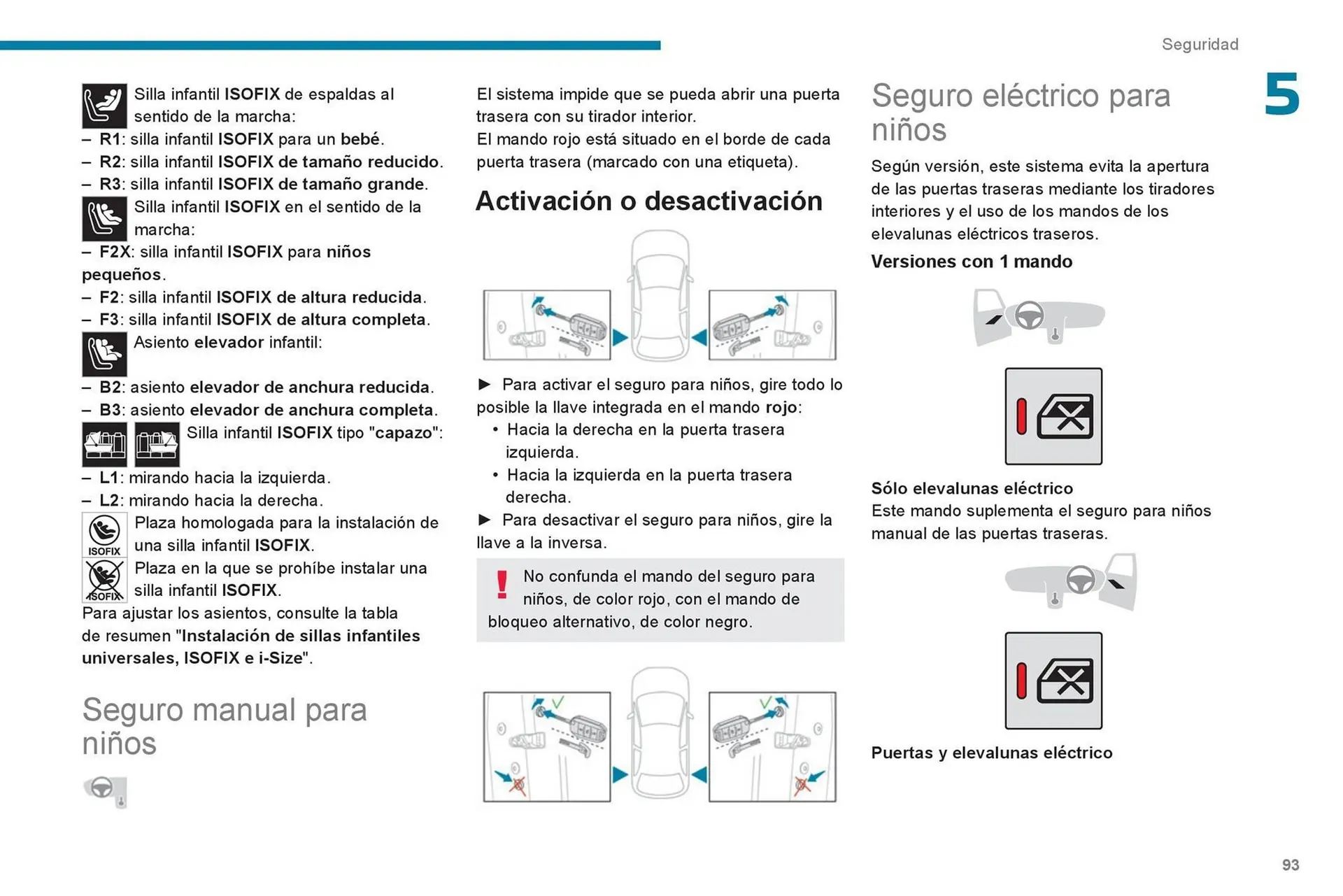 Seguridad

5

Silla infantil ISOFIX de espaldas al sentido de la marcha:
– R1: silla infantil ISOFIX para un bebé.
– R2: silla infantil ISOFIX de tamaño reducido.
– R3: silla infantil ISOFIX de tamaño grande.

Silla infantil ISOFIX en el sentido de la marcha:
– F2X: silla infantil ISOFIX para niños pequeños.
– F2: silla infantil ISOFIX de altura reducida.
– F3: silla infantil ISOFIX de altura completa.

Asiento elevador infantil:
– B2: asiento elevador de anchura reducida.
– B3: asiento elevador de anchura completa.

Silla infantil ISOFIX tipo "capazo":
– L1: mirando hacia la izquierda.
– L2: mirando hacia la derecha.

ISOFIX Plaza homologada para la instalación de una silla infantil ISOFIX.

ISOFIX Plaza en la que se prohíbe instalar una silla infantil ISOFIX.

Para ajustar los asientos, consulte la tabla de resumen "Instalación de sillas infantiles universales, ISOFIX e i-Size".

Seguro manual para niños

El sistema impide que se pueda abrir una puerta trasera con su tirador interior.
El mando rojo está situado en el borde de cada puerta trasera (marcado con una etiqueta).

Activación o desactivación

► Para activar el seguro para niños, gire todo lo posible la llave integrada en el mando rojo:
• Hacia la derecha en la puerta trasera izquierda.
• Hacia la izquierda en la puerta trasera derecha.
► Para desactivar el seguro para niños, gire la llave a la inversa.

No confunda el mando del seguro para niños, de color rojo, con el mando de bloqueo alternativo, de color negro.

Seguro eléctrico para niños

Según versión, este sistema evita la apertura de las puertas traseras mediante los tiradores interiores y el uso de los mandos de los elevalunas eléctricos traseros.

Versiones con 1 mando

Sólo elevalunas eléctrico
Este mando suplementa el seguro para niños manual de las puertas traseras.

Puertas y elevalunas eléctrico

93