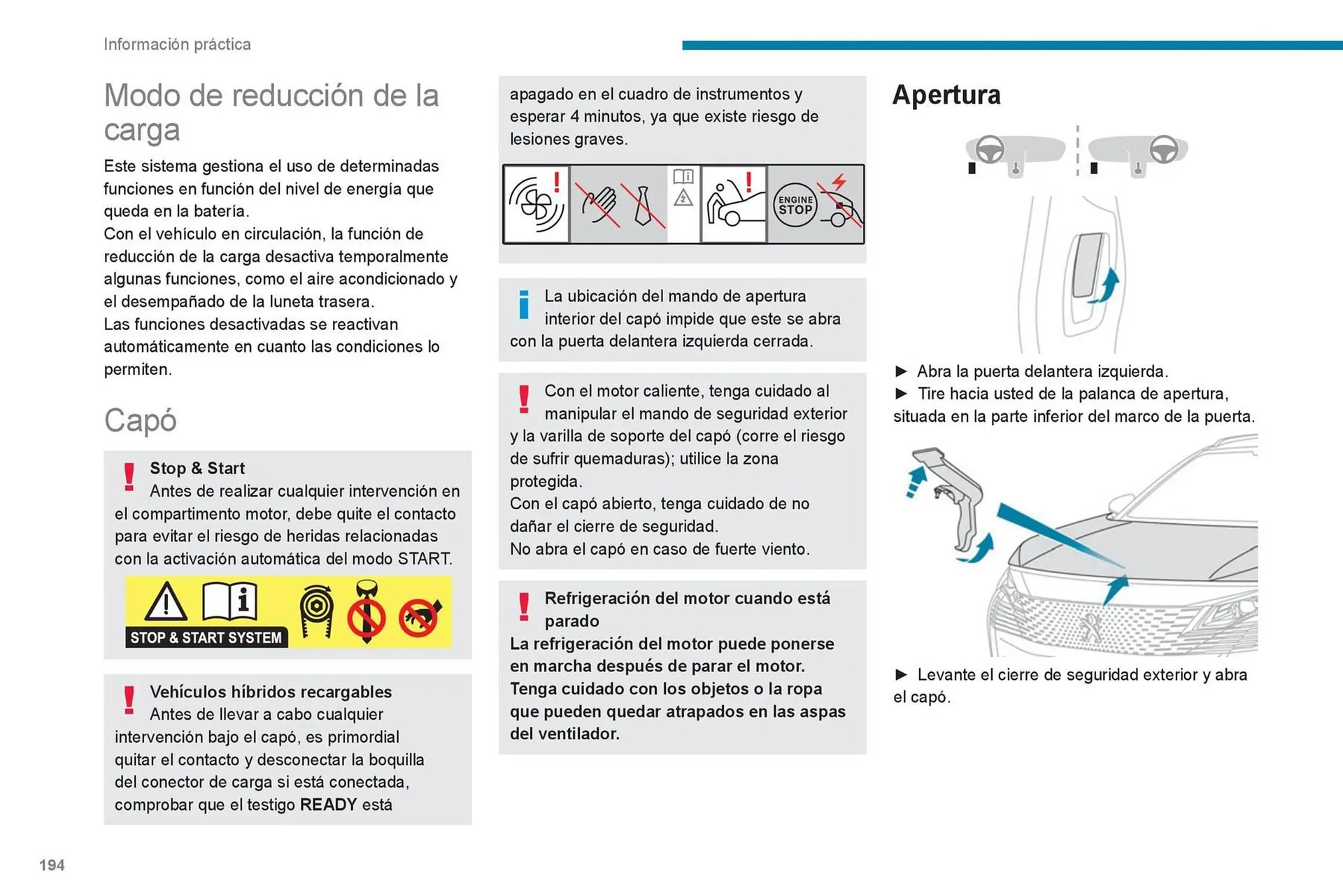 Información práctica

Modo de reducción de la carga

Este sistema gestiona el uso de determinadas funciones en función del nivel de energía que queda en la batería.
Con el vehículo en circulación, la función de reducción de la carga desactiva temporalmente algunas funciones, como el aire acondicionado y el desempañado de la luneta trasera.
Las funciones desactivadas se reactivan automáticamente en cuanto las condiciones lo permiten.

Capó

Stop & Start
Antes de realizar cualquier intervención en el compartimento motor, debe quite el contacto para evitar el riesgo de heridas relacionadas con la activación automática del modo START.

STOP & START SYSTEM

Vehículos híbridos recargables
Antes de llevar a cabo cualquier intervención bajo el capó, es primordial quitar el contacto y desconectar la boquilla del conector de carga si está conectada, comprobar que el testigo READY está apagado en el cuadro de instrumentos y esperar 4 minutos, ya que existe riesgo de lesiones graves.

ENGINE STOP

La ubicación del mando de apertura interior del capó impide que este se abra con la puerta delantera izquierda cerrada.

Con el motor caliente, tenga cuidado al manipular el mando de seguridad exterior y la varilla de soporte del capó (corre el riesgo de sufrir quemaduras); utilice la zona protegida.
Con el capó abierto, tenga cuidado de no dañar el cierre de seguridad.
No abra el capó en caso de fuerte viento.

Refrigeración del motor cuando está parado
La refrigeración del motor puede ponerse en marcha después de parar el motor.
Tenga cuidado con los objetos o la ropa que pueden quedar atrapados en las aspas del ventilador.

Apertura

► Abra la puerta delantera izquierda.
► Tire hacia usted de la palanca de apertura, situada en la parte inferior del marco de la puerta.

► Levante el cierre de seguridad exterior y abra el capó.

194