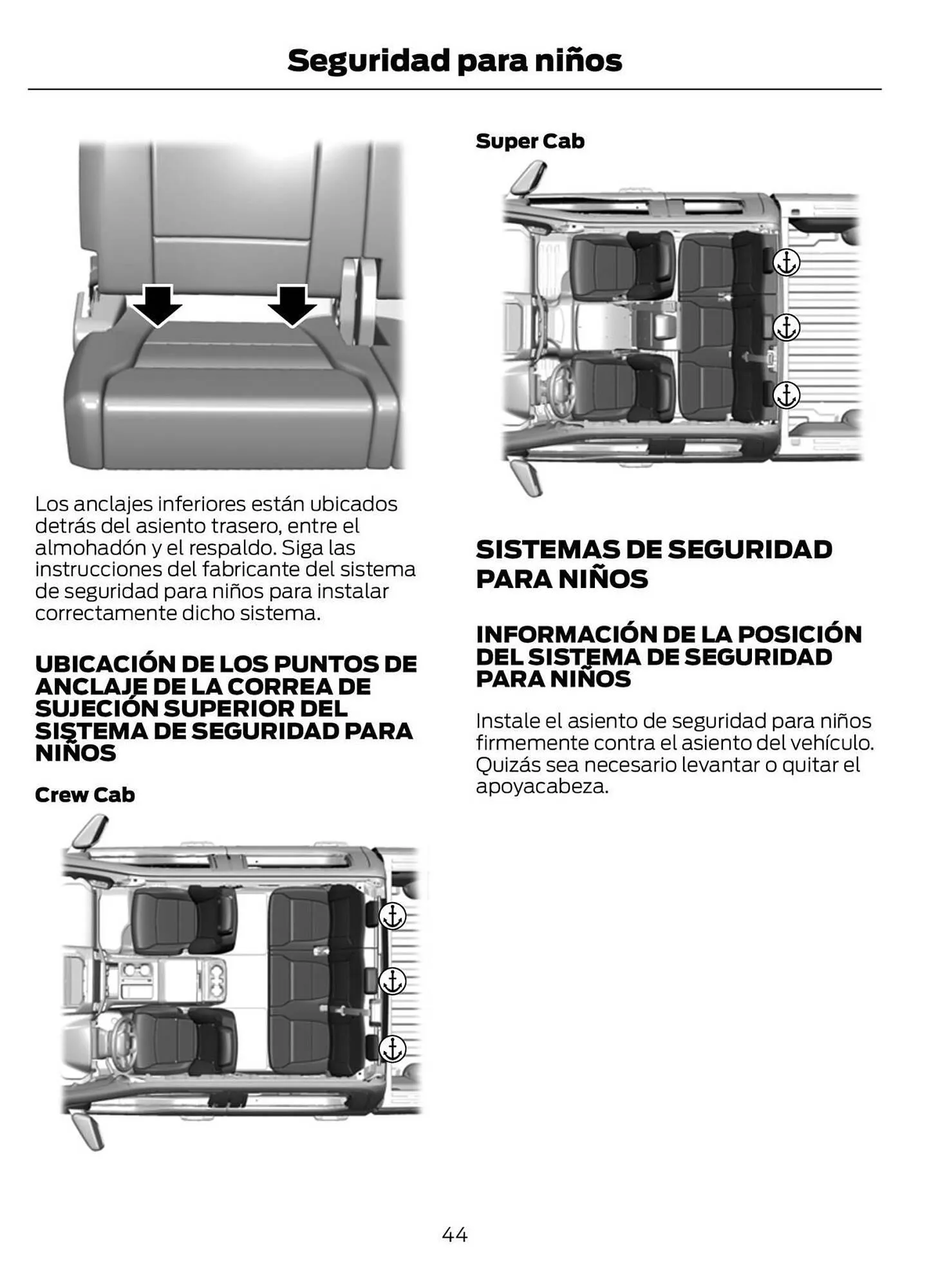 Seguridad para niños

Los anclajes inferiores están ubicados detrás del asiento trasero, entre el almohadón y el respaldo. Siga las instrucciones del fabricante del sistema de seguridad para niños para instalar correctamente dicho sistema.

UBICACIÓN DE LOS PUNTOS DE ANCLAJE DE LA CORREA DE SUJECIÓN SUPERIOR DEL SISTEMA DE SEGURIDAD PARA NIÑOS

Crew Cab

Super Cab

SISTEMAS DE SEGURIDAD PARA NIÑOS

INFORMACIÓN DE LA POSICIÓN DEL SISTEMA DE SEGURIDAD PARA NIÑOS

Instale el asiento de seguridad para niños firmemente contra el asiento del vehículo. Quizás sea necesario levantar o quitar el apoyacabeza.

44