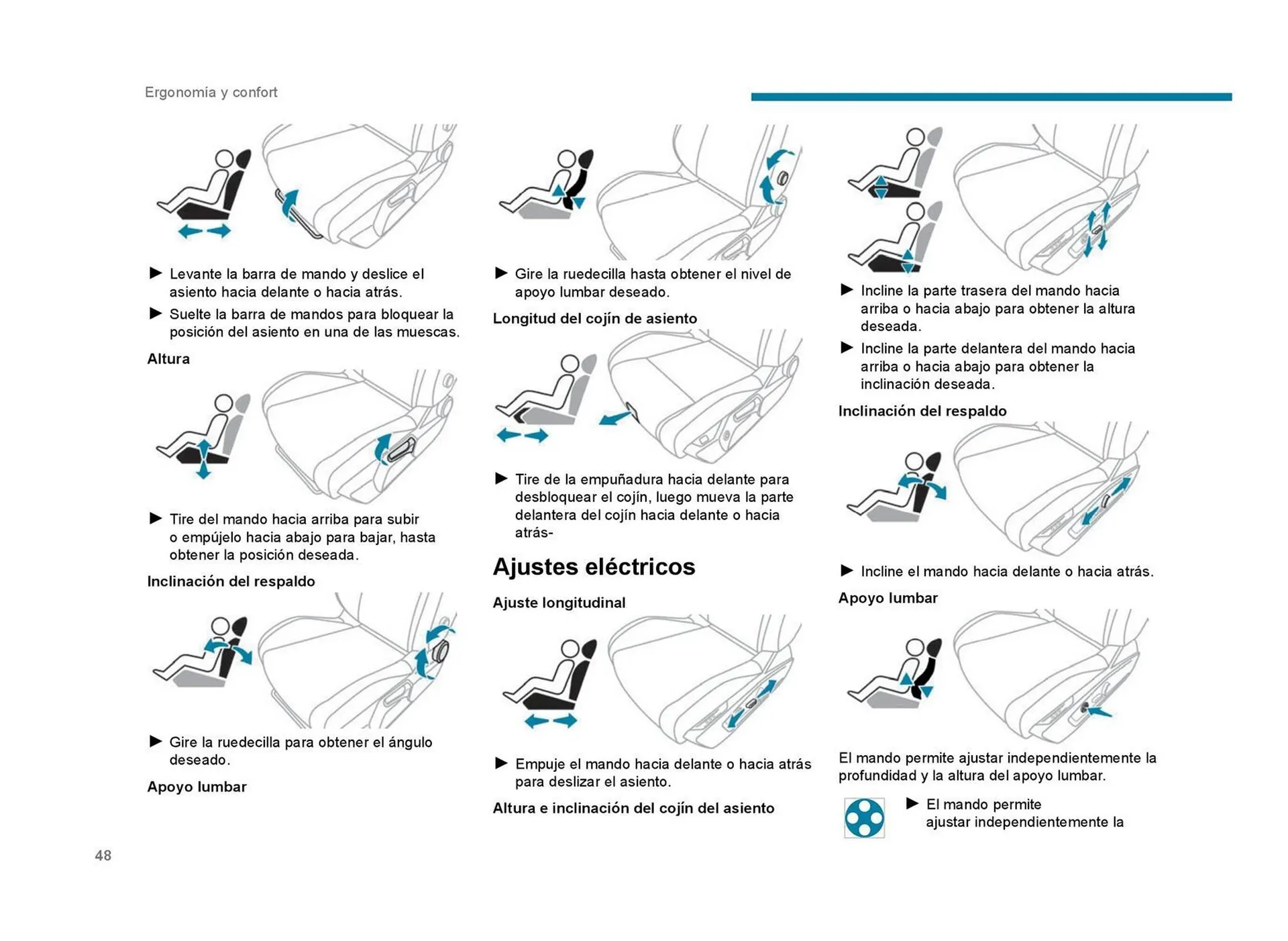 Ergonomía y confort

► Levante la barra de mando y deslice el asiento hacia delante o hacia atrás.

► Suelte la barra de mandos para bloquear la posición del asiento en una de las muescas.

Altura

► Tire del mando hacia arriba para subir o empújelo hacia abajo para bajar, hasta obtener la posición deseada.

Inclinación del respaldo

► Gire la ruedecilla para obtener el ángulo deseado.

Apoyo lumbar

► Gire la ruedecilla hasta obtener el nivel de apoyo lumbar deseado.

Longitud del cojín de asiento

► Tire de la empuñadura hacia delante para desbloquear el cojín, luego mueva la parte delantera del cojín hacia delante o hacia atrás-

Ajustes eléctricos

Ajuste longitudinal

► Empuje el mando hacia delante o hacia atrás para deslizar el asiento.

Altura e inclinación del cojín del asiento

► Incline la parte trasera del mando hacia arriba o hacia abajo para obtener la altura deseada.

► Incline la parte delantera del mando hacia arriba o hacia abajo para obtener la inclinación deseada.

Inclinación del respaldo

► Incline el mando hacia delante o hacia atrás.

Apoyo lumbar

El mando permite ajustar independientemente la profundidad y la altura del apoyo lumbar.

► El mando permite ajustar independientemente la

48