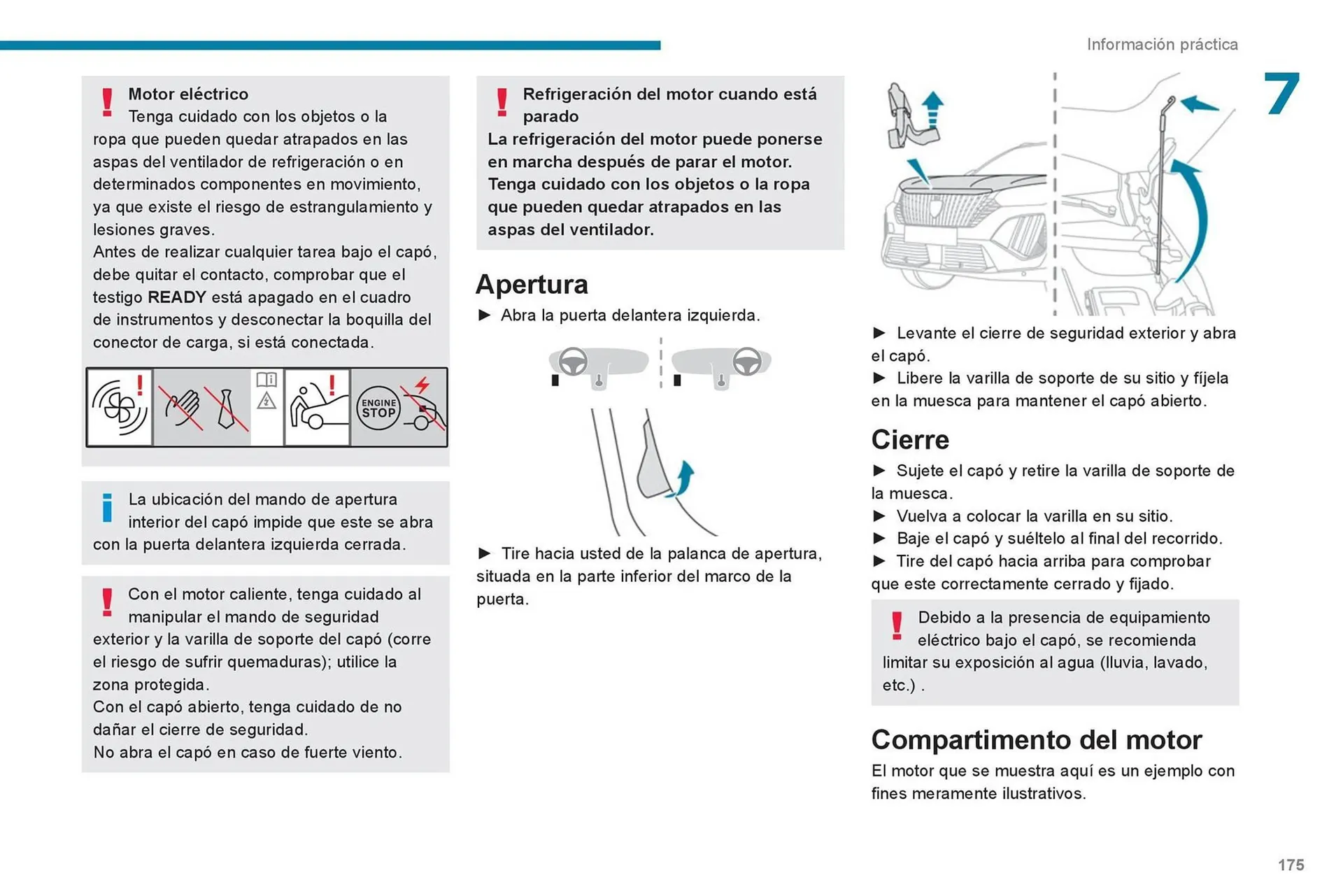 Información práctica

7

Motor eléctrico
Tenga cuidado con los objetos o la ropa que pueden quedar atrapados en las aspas del ventilador de refrigeración o en determinados componentes en movimiento, ya que existe el riesgo de estrangulamiento y lesiones graves.
Antes de realizar cualquier tarea bajo el capó, debe quitar el contacto, comprobar que el testigo READY está apagado en el cuadro de instrumentos y desconectar la boquilla del conector de carga, si está conectada.

ENGINE STOP

La ubicación del mando de apertura interior del capó impide que este se abra con la puerta delantera izquierda cerrada.

Con el motor caliente, tenga cuidado al manipular el mando de seguridad exterior y la varilla de soporte del capó (corre el riesgo de sufrir quemaduras); utilice la zona protegida.
Con el capó abierto, tenga cuidado de no dañar el cierre de seguridad.
No abra el capó en caso de fuerte viento.

Refrigeración del motor cuando está parado
La refrigeración del motor puede ponerse en marcha después de parar el motor. Tenga cuidado con los objetos o la ropa que pueden quedar atrapados en las aspas del ventilador.

Apertura
► Abra la puerta delantera izquierda.

► Tire hacia usted de la palanca de apertura, situada en la parte inferior del marco de la puerta.

► Levante el cierre de seguridad exterior y abra el capó.
► Libere la varilla de soporte de su sitio y fíjela en la muesca para mantener el capó abierto.

Cierre
► Sujete el capó y retire la varilla de soporte de la muesca.
► Vuelva a colocar la varilla en su sitio.
► Baje el capó y suéltelo al final del recorrido.
► Tire del capó hacia arriba para comprobar que este correctamente cerrado y fijado.

Debido a la presencia de equipamiento eléctrico bajo el capó, se recomienda limitar su exposición al agua (lluvia, lavado, etc.) .

Compartimento del motor
El motor que se muestra aquí es un ejemplo con fines meramente ilustrativos.

175