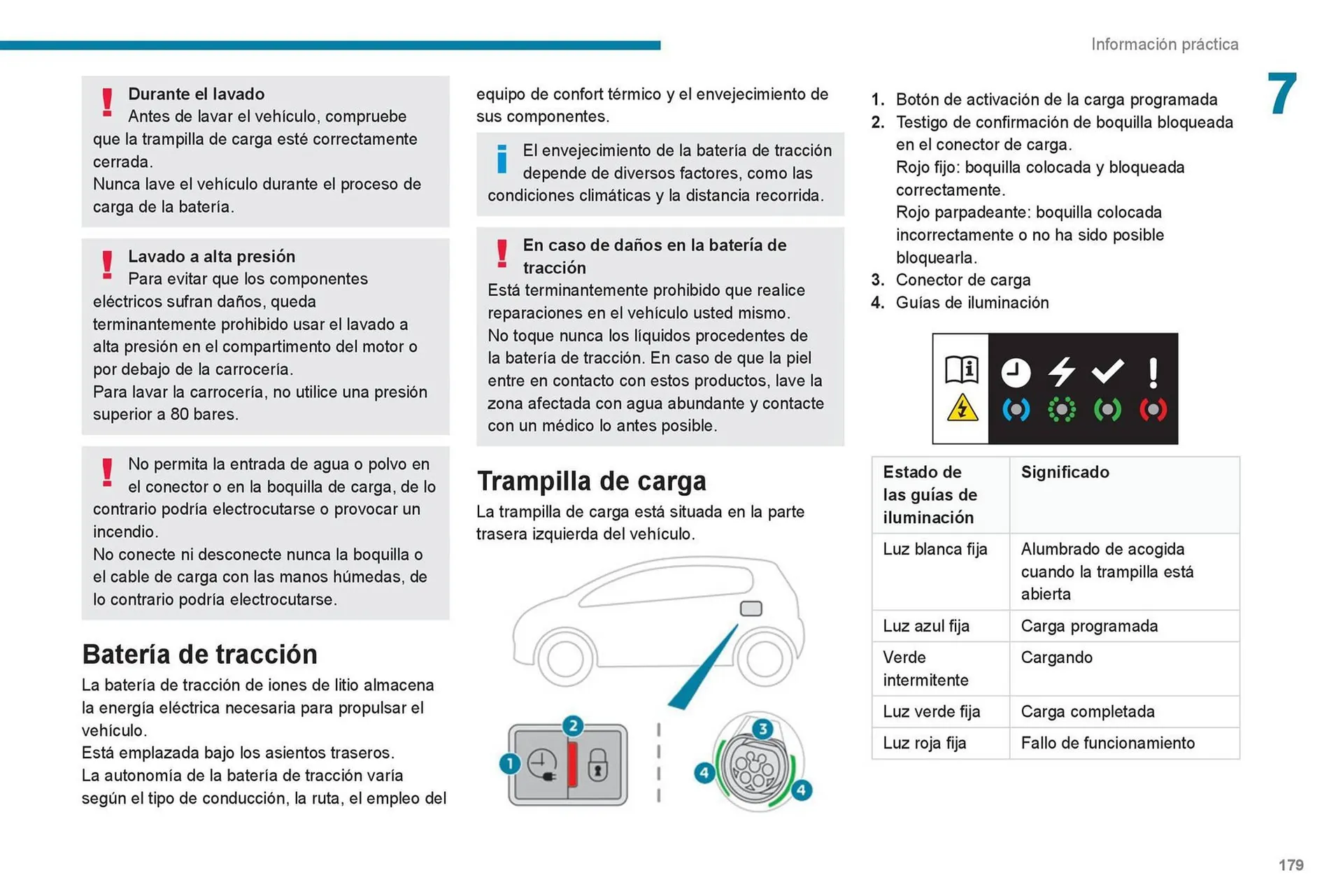 Información práctica

7

Durante el lavado
Antes de lavar el vehículo, compruebe que la trampilla de carga esté correctamente cerrada.
Nunca lave el vehículo durante el proceso de carga de la batería.

Lavado a alta presión
Para evitar que los componentes eléctricos sufran daños, queda terminantemente prohibido usar el lavado a alta presión en el compartimento del motor o por debajo de la carrocería.
Para lavar la carrocería, no utilice una presión superior a 80 bares.

No permita la entrada de agua o polvo en el conector o en la boquilla de carga, de lo contrario podría electrocutarse o provocar un incendio.
No conecte ni desconecte nunca la boquilla o el cable de carga con las manos húmedas, de lo contrario podría electrocutarse.

Batería de tracción
La batería de tracción de iones de litio almacena la energía eléctrica necesaria para propulsar el vehículo.
Está emplazada bajo los asientos traseros.
La autonomía de la batería de tracción varía según el tipo de conducción, la ruta, el empleo del equipo de confort térmico y el envejecimiento de sus componentes.

El envejecimiento de la batería de tracción depende de diversos factores, como las condiciones climáticas y la distancia recorrida.

En caso de daños en la batería de tracción
Está terminantemente prohibido que realice reparaciones en el vehículo usted mismo.
No toque nunca los líquidos procedentes de la batería de tracción. En caso de que la piel entre en contacto con estos productos, lave la zona afectada con agua abundante y contacte con un médico lo antes posible.

Trampilla de carga
La trampilla de carga está situada en la parte trasera izquierda del vehículo.

1 2 3 4 4

1. Botón de activación de la carga programada
2. Testigo de confirmación de boquilla bloqueada en el conector de carga.
Rojo fijo: boquilla colocada y bloqueada correctamente.
Rojo parpadeante: boquilla colocada incorrectamente o no ha sido posible bloquearla.
3. Conector de carga
4. Guías de iluminación

| Estado de las guías de iluminación | Significado |
|---|---|
| Luz blanca fija | Alumbrado de acogida cuando la trampilla está abierta |
| Luz azul fija | Carga programada |
| Verde intermitente | Cargando |
| Luz verde fija | Carga completada |
| Luz roja fija | Fallo de funcionamiento |

179