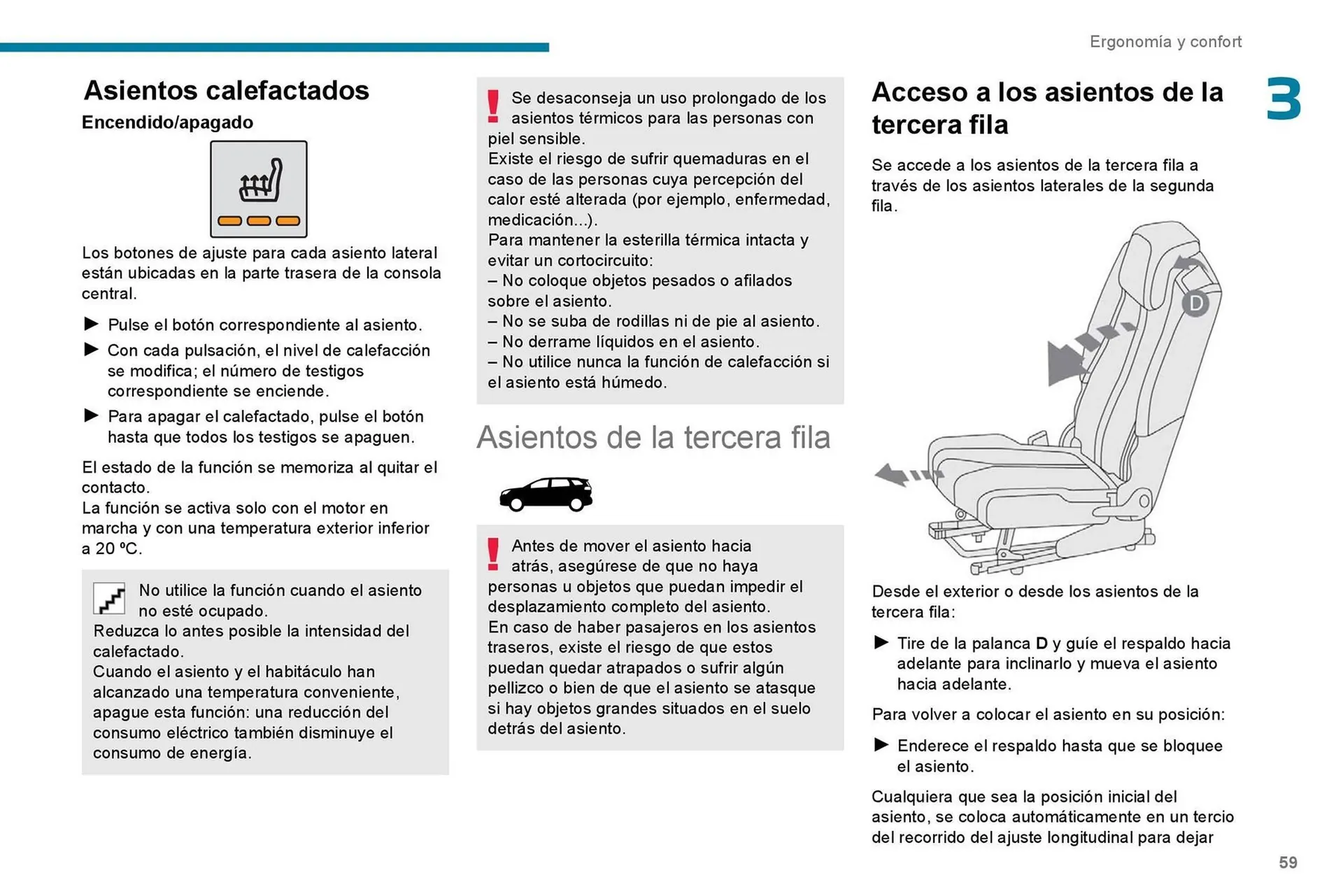 Ergonomía y confort

3

Asientos calefactados

Encendido/apagado

Los botones de ajuste para cada asiento lateral están ubicadas en la parte trasera de la consola central.

► Pulse el botón correspondiente al asiento.

► Con cada pulsación, el nivel de calefacción se modifica; el número de testigos correspondiente se enciende.

► Para apagar el calefactado, pulse el botón hasta que todos los testigos se apaguen.

El estado de la función se memoriza al quitar el contacto.
La función se activa solo con el motor en marcha y con una temperatura exterior inferior a 20 ºC.

No utilice la función cuando el asiento no esté ocupado.
Reduzca lo antes posible la intensidad del calefactado.
Cuando el asiento y el habitáculo han alcanzado una temperatura conveniente, apague esta función: una reducción del consumo eléctrico también disminuye el consumo de energía.

Se desaconseja un uso prolongado de los asientos térmicos para las personas con piel sensible.
Existe el riesgo de sufrir quemaduras en el caso de las personas cuya percepción del calor esté alterada (por ejemplo, enfermedad, medicación...).
Para mantener la esterilla térmica intacta y evitar un cortocircuito:
– No coloque objetos pesados o afilados sobre el asiento.
– No se suba de rodillas ni de pie al asiento.
– No derrame líquidos en el asiento.
– No utilice nunca la función de calefacción si el asiento está húmedo.

Asientos de la tercera fila

Antes de mover el asiento hacia atrás, asegúrese de que no haya personas u objetos que puedan impedir el desplazamiento completo del asiento.
En caso de haber pasajeros en los asientos traseros, existe el riesgo de que estos puedan quedar atrapados o sufrir algún pellizco o bien de que el asiento se atasque si hay objetos grandes situados en el suelo detrás del asiento.

Acceso a los asientos de la tercera fila

Se accede a los asientos de la tercera fila a través de los asientos laterales de la segunda fila.

D

Desde el exterior o desde los asientos de la tercera fila:

► Tire de la palanca D y guíe el respaldo hacia adelante para inclinarlo y mueva el asiento hacia adelante.

Para volver a colocar el asiento en su posición:

► Enderece el respaldo hasta que se bloquee el asiento.

Cualquiera que sea la posición inicial del asiento, se coloca automáticamente en un tercio del recorrido del ajuste longitudinal para dejar

59