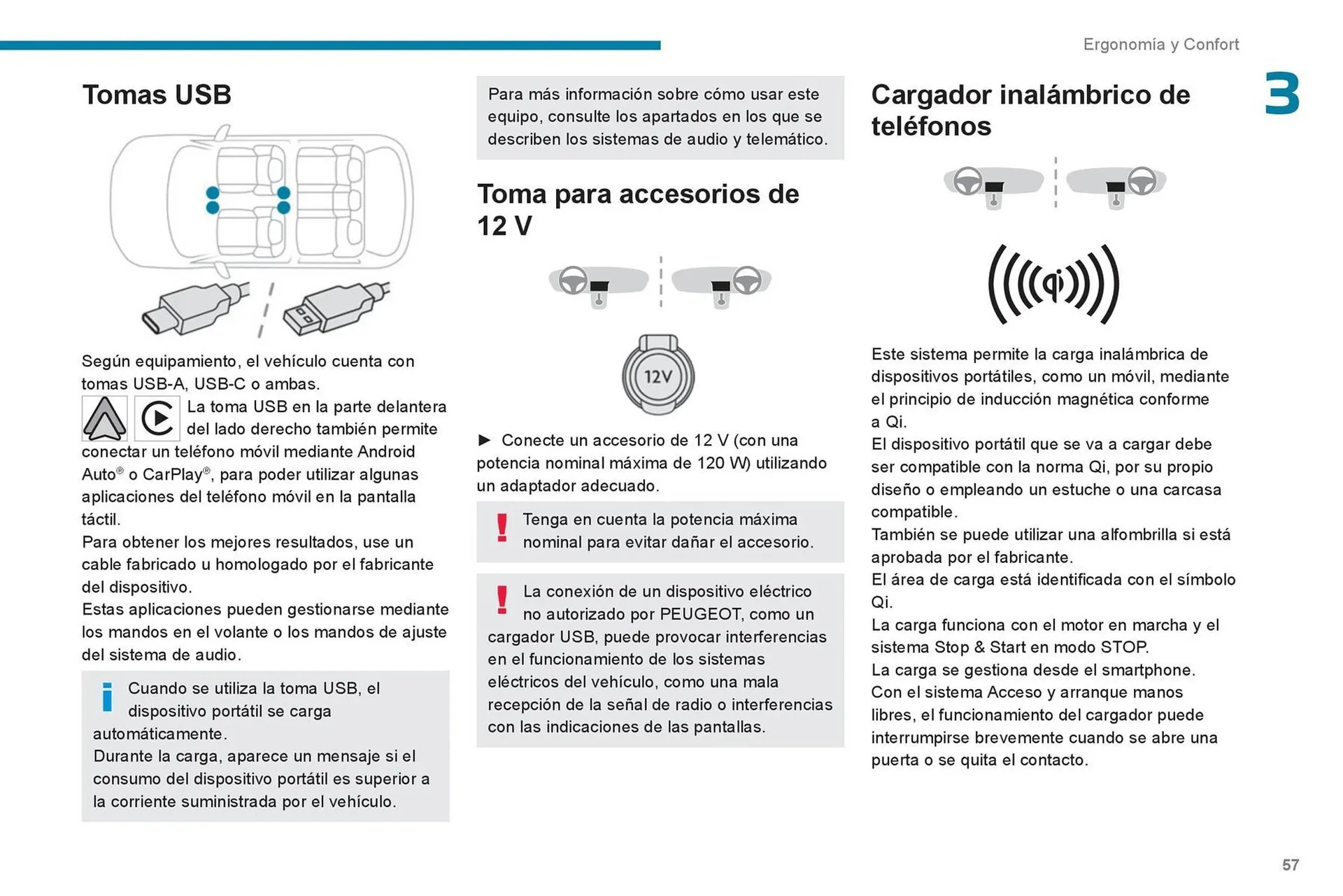 Ergonomía y Confort

3

Tomas USB

Según equipamiento, el vehículo cuenta con tomas USB-A, USB-C o ambas.

La toma USB en la parte delantera del lado derecho también permite conectar un teléfono móvil mediante Android Auto® o CarPlay®, para poder utilizar algunas aplicaciones del teléfono móvil en la pantalla táctil.
Para obtener los mejores resultados, use un cable fabricado u homologado por el fabricante del dispositivo.
Estas aplicaciones pueden gestionarse mediante los mandos en el volante o los mandos de ajuste del sistema de audio.

Cuando se utiliza la toma USB, el dispositivo portátil se carga automáticamente.
Durante la carga, aparece un mensaje si el consumo del dispositivo portátil es superior a la corriente suministrada por el vehículo.

Para más información sobre cómo usar este equipo, consulte los apartados en los que se describen los sistemas de audio y telemático.

Toma para accesorios de 12 V

12V

► Conecte un accesorio de 12 V (con una potencia nominal máxima de 120 W) utilizando un adaptador adecuado.

Tenga en cuenta la potencia máxima nominal para evitar dañar el accesorio.

La conexión de un dispositivo eléctrico no autorizado por PEUGEOT, como un cargador USB, puede provocar interferencias en el funcionamiento de los sistemas eléctricos del vehículo, como una mala recepción de la señal de radio o interferencias con las indicaciones de las pantallas.

Cargador inalámbrico de teléfonos

Este sistema permite la carga inalámbrica de dispositivos portátiles, como un móvil, mediante el principio de inducción magnética conforme a Qi.
El dispositivo portátil que se va a cargar debe ser compatible con la norma Qi, por su propio diseño o empleando un estuche o una carcasa compatible.
También se puede utilizar una alfombrilla si está aprobada por el fabricante.
El área de carga está identificada con el símbolo Qi.
La carga funciona con el motor en marcha y el sistema Stop & Start en modo STOP.
La carga se gestiona desde el smartphone.
Con el sistema Acceso y arranque manos libres, el funcionamiento del cargador puede interrumpirse brevemente cuando se abre una puerta o se quita el contacto.

57