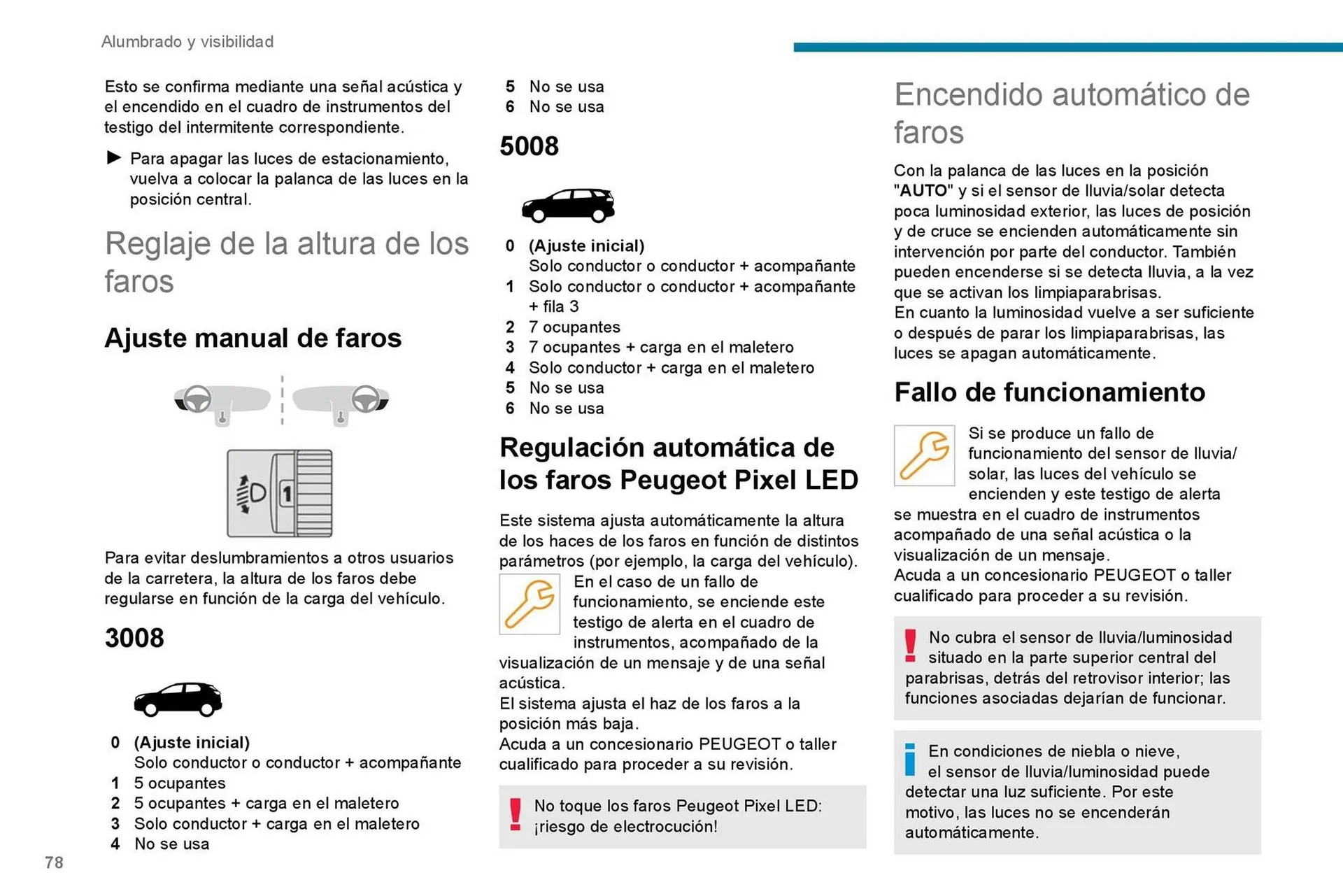 Alumbrado y visibilidad

Esto se confirma mediante una señal acústica y el encendido en el cuadro de instrumentos del testigo del intermitente correspondiente.

► Para apagar las luces de estacionamiento, vuelva a colocar la palanca de las luces en la posición central.

Reglaje de la altura de los faros

Ajuste manual de faros

1

Para evitar deslumbramientos a otros usuarios de la carretera, la altura de los faros debe regularse en función de la carga del vehículo.

3008

0 (Ajuste inicial)
Solo conductor o conductor + acompañante
1 5 ocupantes
2 5 ocupantes + carga en el maletero
3 Solo conductor + carga en el maletero
4 No se usa
5 No se usa
6 No se usa

5008

0 (Ajuste inicial)
Solo conductor o conductor + acompañante
1 Solo conductor o conductor + acompañante + fila 3
2 7 ocupantes
3 7 ocupantes + carga en el maletero
4 Solo conductor + carga en el maletero
5 No se usa
6 No se usa

Regulación automática de los faros Peugeot Pixel LED

Este sistema ajusta automáticamente la altura de los haces de los faros en función de distintos parámetros (por ejemplo, la carga del vehículo).

En el caso de un fallo de funcionamiento, se enciende este testigo de alerta en el cuadro de instrumentos, acompañado de la visualización de un mensaje y de una señal acústica.
El sistema ajusta el haz de los faros a la posición más baja.
Acuda a un concesionario PEUGEOT o taller cualificado para proceder a su revisión.

No toque los faros Peugeot Pixel LED: ¡riesgo de electrocución!

Encendido automático de faros

Con la palanca de las luces en la posición "AUTO" y si el sensor de lluvia/solar detecta poca luminosidad exterior, las luces de posición y de cruce se encienden automáticamente sin intervención por parte del conductor. También pueden encenderse si se detecta lluvia, a la vez que se activan los limpiaparabrisas.
En cuanto la luminosidad vuelve a ser suficiente o después de parar los limpiaparabrisas, las luces se apagan automáticamente.

Fallo de funcionamiento

Si se produce un fallo de funcionamiento del sensor de lluvia/solar, las luces del vehículo se encienden y este testigo de alerta se muestra en el cuadro de instrumentos acompañado de una señal acústica o la visualización de un mensaje.
Acuda a un concesionario PEUGEOT o taller cualificado para proceder a su revisión.

No cubra el sensor de lluvia/luminosidad situado en la parte superior central del parabrisas, detrás del retrovisor interior; las funciones asociadas dejarían de funcionar.

En condiciones de niebla o nieve, el sensor de lluvia/luminosidad puede detectar una luz suficiente. Por este motivo, las luces no se encenderán automáticamente.

78