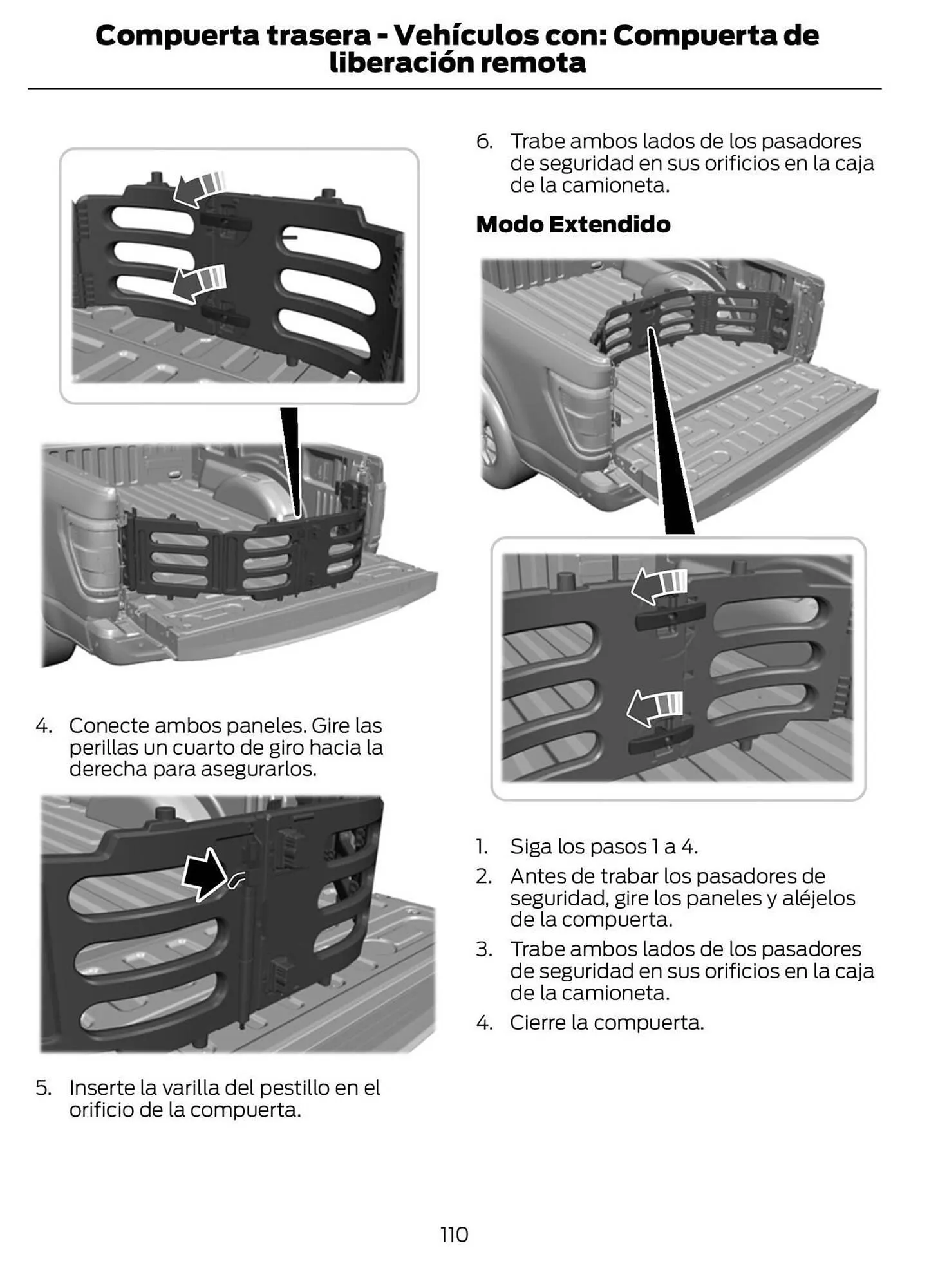 Compuerta trasera - Vehículos con: Compuerta de liberación remota

4. Conecte ambos paneles. Gire las perillas un cuarto de giro hacia la derecha para asegurarlos.

5. Inserte la varilla del pestillo en el orificio de la compuerta.

6. Trabe ambos lados de los pasadores de seguridad en sus orificios en la caja de la camioneta.

Modo Extendido

1. Siga los pasos 1 a 4.
2. Antes de trabar los pasadores de seguridad, gire los paneles y aléjelos de la compuerta.
3. Trabe ambos lados de los pasadores de seguridad en sus orificios en la caja de la camioneta.
4. Cierre la compuerta.

110