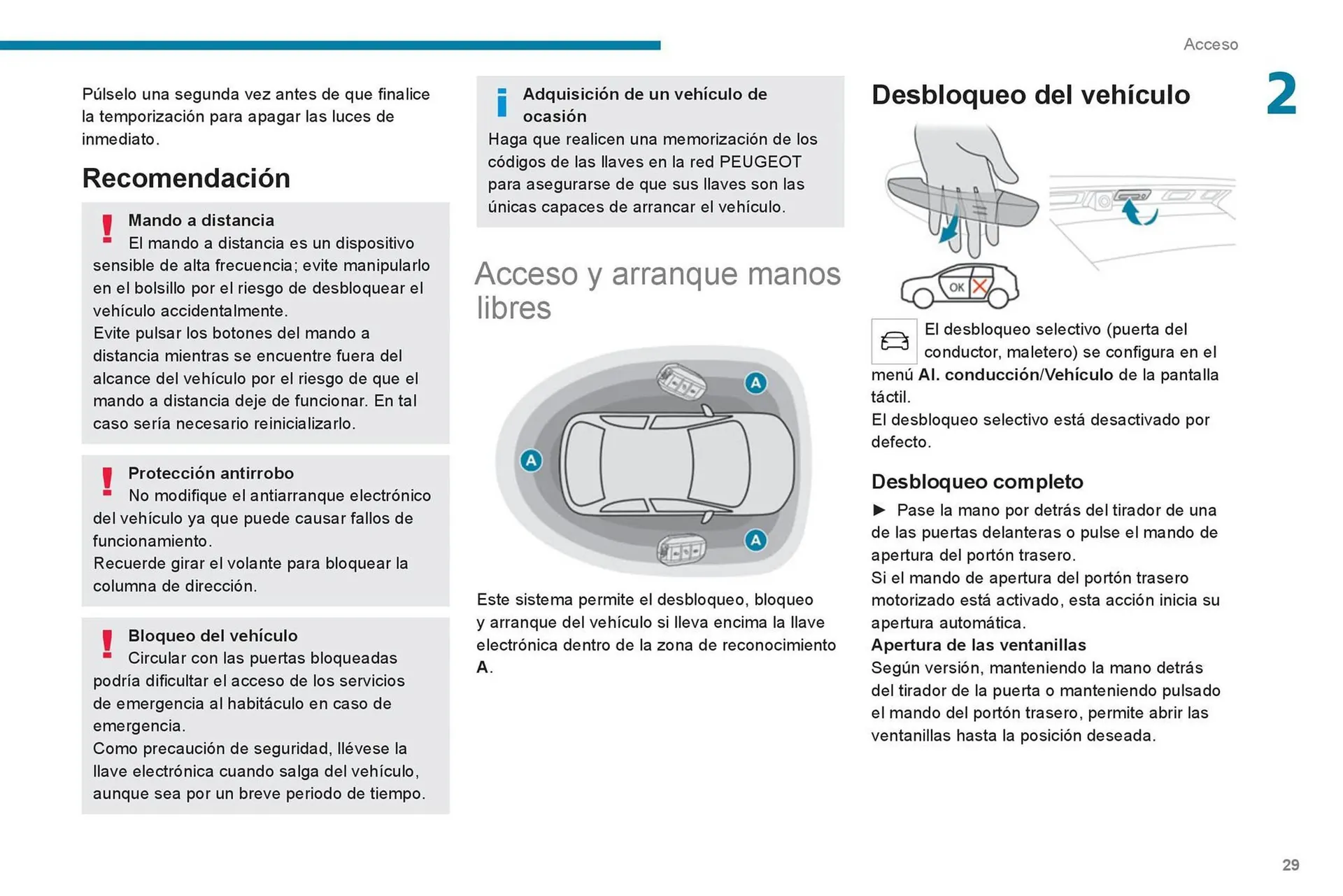 Acceso

2

Púlselo una segunda vez antes de que finalice la temporización para apagar las luces de inmediato.

Recomendación

Mando a distancia
El mando a distancia es un dispositivo sensible de alta frecuencia; evite manipularlo en el bolsillo por el riesgo de desbloquear el vehículo accidentalmente.
Evite pulsar los botones del mando a distancia mientras se encuentre fuera del alcance del vehículo por el riesgo de que el mando a distancia deje de funcionar. En tal caso sería necesario reinicializarlo.

Protección antirrobo
No modifique el antiarranque electrónico del vehículo ya que puede causar fallos de funcionamiento.
Recuerde girar el volante para bloquear la columna de dirección.

Bloqueo del vehículo
Circular con las puertas bloqueadas podría dificultar el acceso de los servicios de emergencia al habitáculo en caso de emergencia.
Como precaución de seguridad, llévese la llave electrónica cuando salga del vehículo, aunque sea por un breve periodo de tiempo.

Adquisición de un vehículo de ocasión
Haga que realicen una memorización de los códigos de las llaves en la red PEUGEOT para asegurarse de que sus llaves son las únicas capaces de arrancar el vehículo.

Acceso y arranque manos libres

A

A

A

Este sistema permite el desbloqueo, bloqueo y arranque del vehículo si lleva encima la llave electrónica dentro de la zona de reconocimiento A.

Desbloqueo del vehículo

OK

El desbloqueo selectivo (puerta del conductor, maletero) se configura en el menú Al. conducción/Vehículo de la pantalla táctil.
El desbloqueo selectivo está desactivado por defecto.

Desbloqueo completo

► Pase la mano por detrás del tirador de una de las puertas delanteras o pulse el mando de apertura del portón trasero.
Si el mando de apertura del portón trasero motorizado está activado, esta acción inicia su apertura automática.
Apertura de las ventanillas
Según versión, manteniendo la mano detrás del tirador de la puerta o manteniendo pulsado el mando del portón trasero, permite abrir las ventanillas hasta la posición deseada.

29