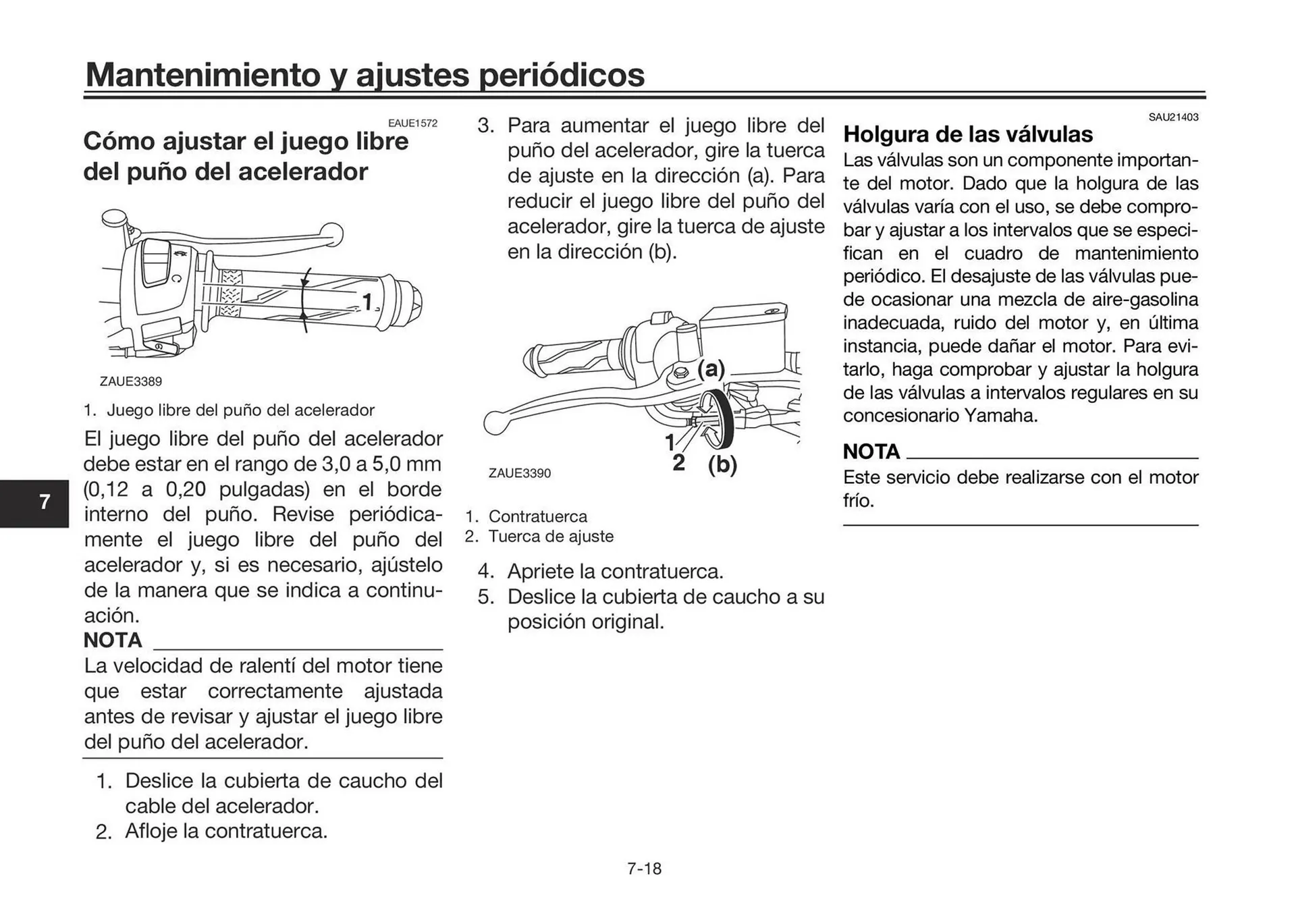 Mantenimiento y ajustes periódicos

EAUE1572

Cómo ajustar el juego libre del puño del acelerador

1

ZAUE3389

1. Juego libre del puño del acelerador

El juego libre del puño del acelerador debe estar en el rango de 3,0 a 5,0 mm (0,12 a 0,20 pulgadas) en el borde interno del puño. Revise periódicamente el juego libre del puño del acelerador y, si es necesario, ajústelo de la manera que se indica a continuación.

NOTA

La velocidad de ralentí del motor tiene que estar correctamente ajustada antes de revisar y ajustar el juego libre del puño del acelerador.

1. Deslice la cubierta de caucho del cable del acelerador.
2. Afloje la contratuerca.
3. Para aumentar el juego libre del puño del acelerador, gire la tuerca de ajuste en la dirección (a). Para reducir el juego libre del puño del acelerador, gire la tuerca de ajuste en la dirección (b).

(a)

1

2 (b)

ZAUE3390

1. Contratuerca
2. Tuerca de ajuste

4. Apriete la contratuerca.
5. Deslice la cubierta de caucho a su posición original.

SAU21403

Holgura de las válvulas

Las válvulas son un componente importante del motor. Dado que la holgura de las válvulas varía con el uso, se debe comprobar y ajustar a los intervalos que se especifican en el cuadro de mantenimiento periódico. El desajuste de las válvulas puede ocasionar una mezcla de aire-gasolina inadecuada, ruido del motor y, en última instancia, puede dañar el motor. Para evitarlo, haga comprobar y ajustar la holgura de las válvulas a intervalos regulares en su concesionario Yamaha.

NOTA

Este servicio debe realizarse con el motor frío.

7

7-18