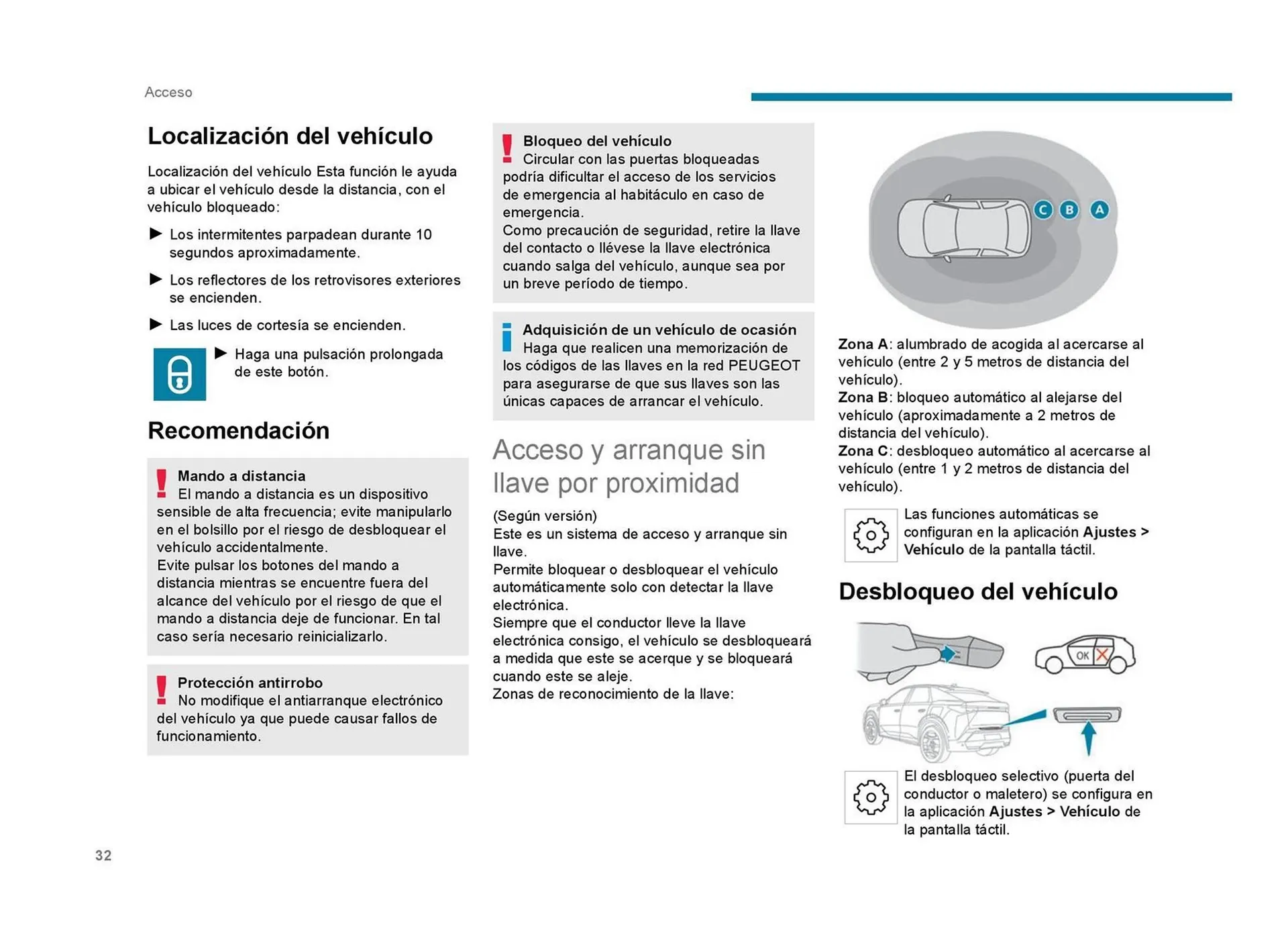 Acceso

Localización del vehículo

Localización del vehículo Esta función le ayuda a ubicar el vehículo desde la distancia, con el vehículo bloqueado:

► Los intermitentes parpadean durante 10 segundos aproximadamente.

► Los reflectores de los retrovisores exteriores se encienden.

► Las luces de cortesía se encienden.

► Haga una pulsación prolongada de este botón.

Recomendación

Mando a distancia
El mando a distancia es un dispositivo sensible de alta frecuencia; evite manipularlo en el bolsillo por el riesgo de desbloquear el vehículo accidentalmente.
Evite pulsar los botones del mando a distancia mientras se encuentre fuera del alcance del vehículo por el riesgo de que el mando a distancia deje de funcionar. En tal caso sería necesario reinicializarlo.

Protección antirrobo
No modifique el antiarranque electrónico del vehículo ya que puede causar fallos de funcionamiento.

Bloqueo del vehículo
Circular con las puertas bloqueadas podría dificultar el acceso de los servicios de emergencia al habitáculo en caso de emergencia.
Como precaución de seguridad, retire la llave del contacto o llévese la llave electrónica cuando salga del vehículo, aunque sea por un breve período de tiempo.

Adquisición de un vehículo de ocasión
Haga que realicen una memorización de los códigos de las llaves en la red PEUGEOT para asegurarse de que sus llaves son las únicas capaces de arrancar el vehículo.

Acceso y arranque sin llave por proximidad

(Según versión)
Este es un sistema de acceso y arranque sin llave.
Permite bloquear o desbloquear el vehículo automáticamente solo con detectar la llave electrónica.
Siempre que el conductor lleve la llave electrónica consigo, el vehículo se desbloqueará a medida que este se acerque y se bloqueará cuando este se aleje.
Zonas de reconocimiento de la llave:

C B A

Zona A: alumbrado de acogida al acercarse al vehículo (entre 2 y 5 metros de distancia del vehículo).
Zona B: bloqueo automático al alejarse del vehículo (aproximadamente a 2 metros de distancia del vehículo).
Zona C: desbloqueo automático al acercarse al vehículo (entre 1 y 2 metros de distancia del vehículo).

Las funciones automáticas se configuran en la aplicación Ajustes > Vehículo de la pantalla táctil.

Desbloqueo del vehículo

OK

El desbloqueo selectivo (puerta del conductor o maletero) se configura en la aplicación Ajustes > Vehículo de la pantalla táctil.

32