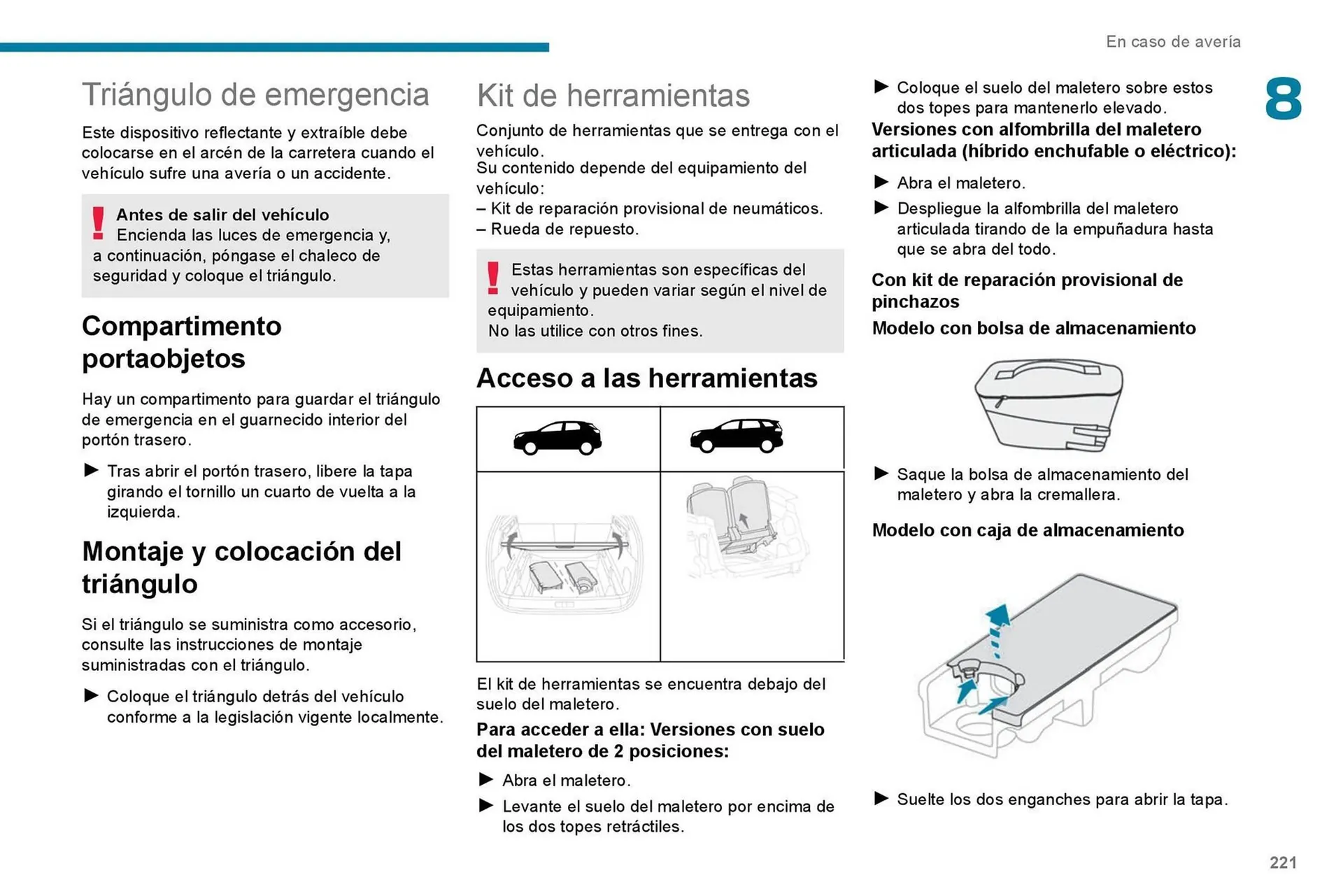 En caso de avería

8

Triángulo de emergencia

Este dispositivo reflectante y extraíble debe colocarse en el arcén de la carretera cuando el vehículo sufre una avería o un accidente.

Antes de salir del vehículo
Encienda las luces de emergencia y, a continuación, póngase el chaleco de seguridad y coloque el triángulo.

Compartimento portaobjetos

Hay un compartimento para guardar el triángulo de emergencia en el guarnecido interior del portón trasero.

► Tras abrir el portón trasero, libere la tapa girando el tornillo un cuarto de vuelta a la izquierda.

Montaje y colocación del triángulo

Si el triángulo se suministra como accesorio, consulte las instrucciones de montaje suministradas con el triángulo.

► Coloque el triángulo detrás del vehículo conforme a la legislación vigente localmente.

Kit de herramientas

Conjunto de herramientas que se entrega con el vehículo.
Su contenido depende del equipamiento del vehículo:
– Kit de reparación provisional de neumáticos.
– Rueda de repuesto.

Estas herramientas son específicas del vehículo y pueden variar según el nivel de equipamiento.
No las utilice con otros fines.

Acceso a las herramientas

El kit de herramientas se encuentra debajo del suelo del maletero.

Para acceder a ella: Versiones con suelo del maletero de 2 posiciones:

► Abra el maletero.
► Levante el suelo del maletero por encima de los dos topes retráctiles.
► Coloque el suelo del maletero sobre estos dos topes para mantenerlo elevado.

Versiones con alfombrilla del maletero articulada (híbrido enchufable o eléctrico):

► Abra el maletero.
► Despliegue la alfombrilla del maletero articulada tirando de la empuñadura hasta que se abra del todo.

Con kit de reparación provisional de pinchazos

Modelo con bolsa de almacenamiento

► Saque la bolsa de almacenamiento del maletero y abra la cremallera.

Modelo con caja de almacenamiento

► Suelte los dos enganches para abrir la tapa.

221