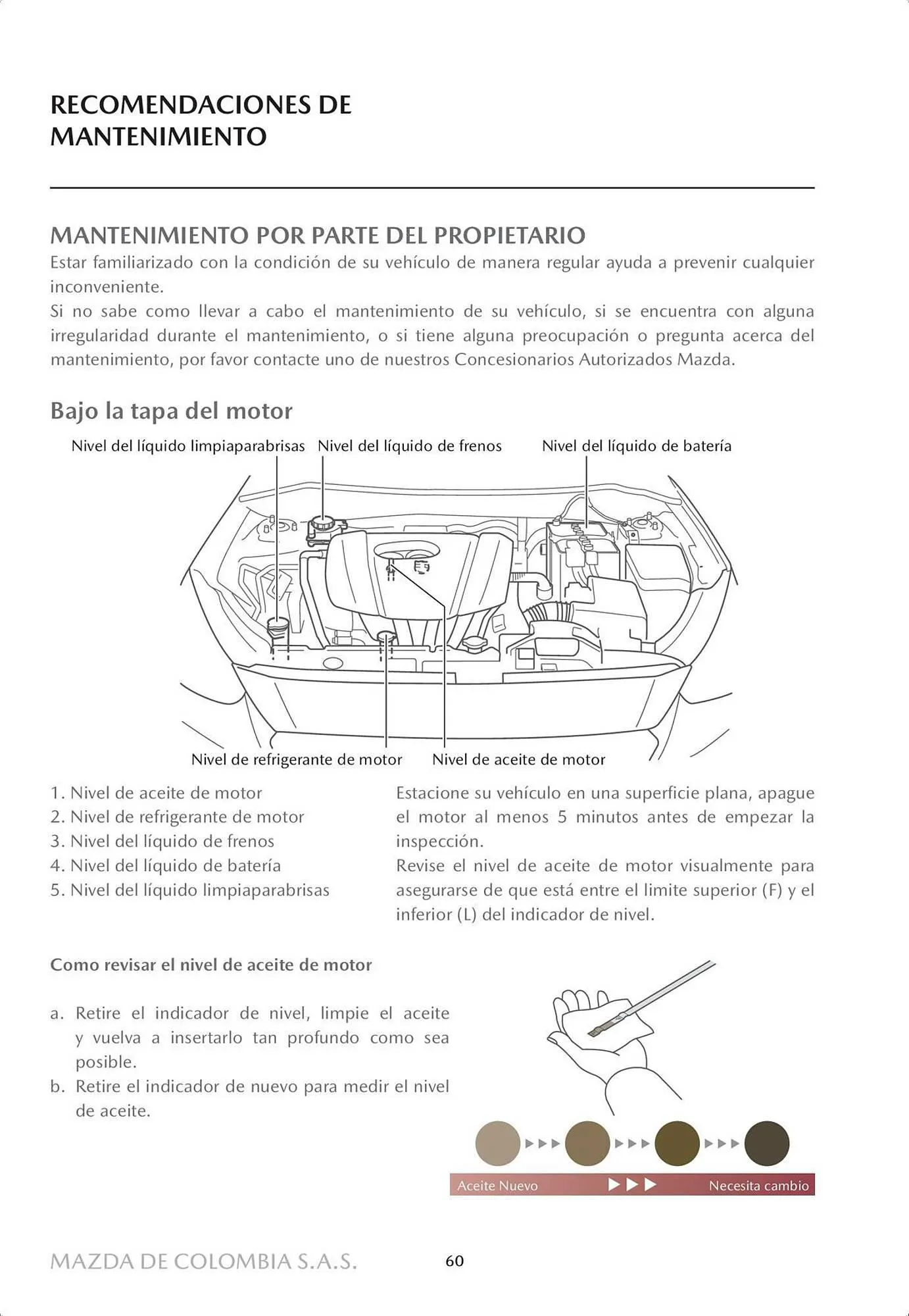 RECOMENDACIONES DE MANTENIMIENTO

MANTENIMIENTO POR PARTE DEL PROPIETARIO
Estar familiarizado con la condición de su vehículo de manera regular ayuda a prevenir cualquier inconveniente.
Si no sabe como llevar a cabo el mantenimiento de su vehículo, si se encuentra con alguna irregularidad durante el mantenimiento, o si tiene alguna preocupación o pregunta acerca del mantenimiento, por favor contacte uno de nuestros Concesionarios Autorizados Mazda.

Bajo la tapa del motor

Nivel del líquido limpiaparabrisas
Nivel del líquido de frenos
Nivel del líquido de batería
Nivel de refrigerante de motor
Nivel de aceite de motor

1. Nivel de aceite de motor
2. Nivel de refrigerante de motor
3. Nivel del líquido de frenos
4. Nivel del líquido de batería
5. Nivel del líquido limpiaparabrisas

Estacione su vehículo en una superficie plana, apague el motor al menos 5 minutos antes de empezar la inspección.
Revise el nivel de aceite de motor visualmente para asegurarse de que está entre el limite superior (F) y el inferior (L) del indicador de nivel.

Como revisar el nivel de aceite de motor

a. Retire el indicador de nivel, limpie el aceite y vuelva a insertarlo tan profundo como sea posible.
b. Retire el indicador de nuevo para medir el nivel de aceite.

Aceite Nuevo
Necesita cambio

MAZDA DE COLOMBIA S.A.S.
60