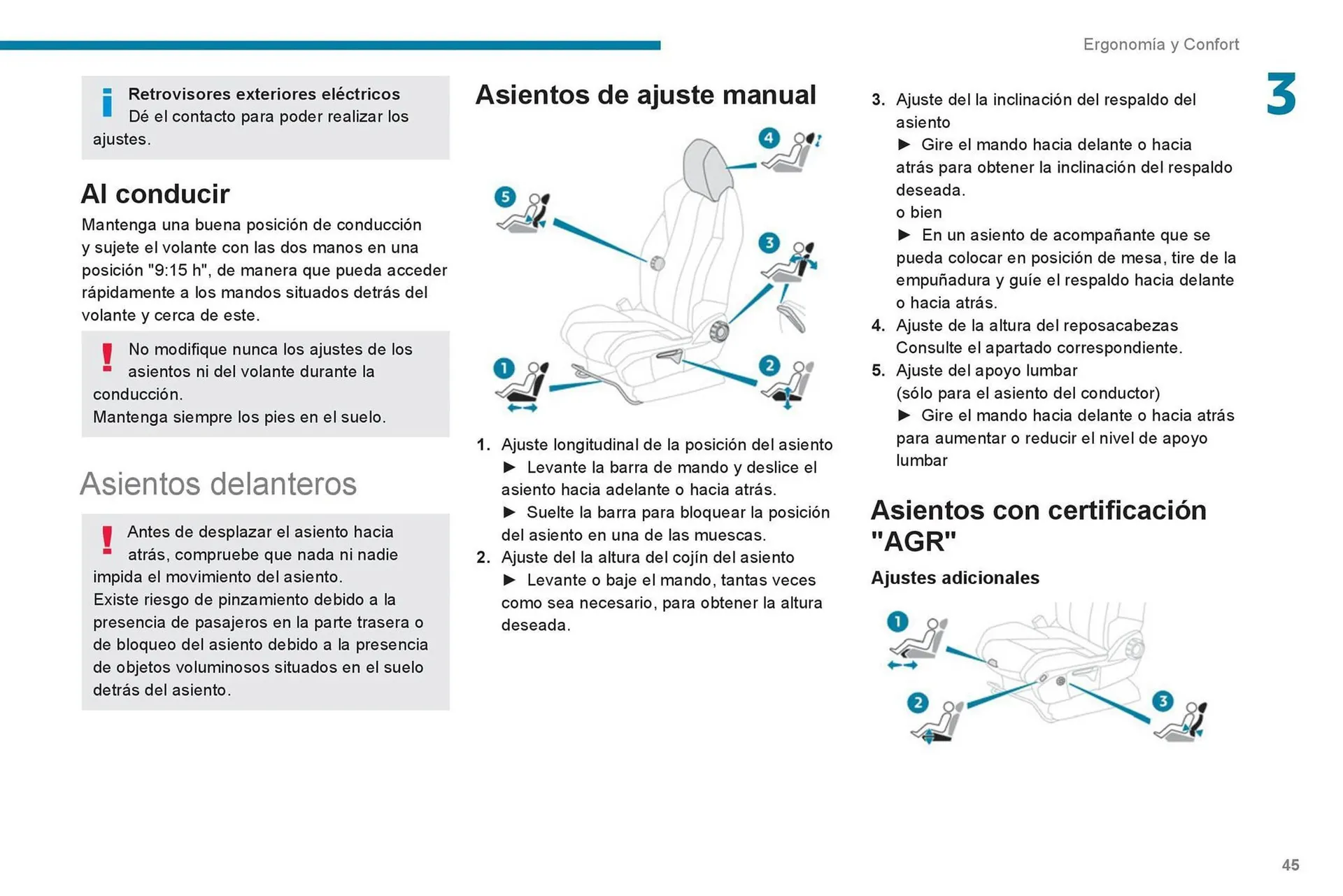 Ergonomía y Confort

3

Retrovisores exteriores eléctricos
Dé el contacto para poder realizar los ajustes.

Al conducir
Mantenga una buena posición de conducción y sujete el volante con las dos manos en una posición "9:15 h", de manera que pueda acceder rápidamente a los mandos situados detrás del volante y cerca de este.

No modifique nunca los ajustes de los asientos ni del volante durante la conducción.
Mantenga siempre los pies en el suelo.

Asientos delanteros

Antes de desplazar el asiento hacia atrás, compruebe que nada ni nadie impida el movimiento del asiento.
Existe riesgo de pinzamiento debido a la presencia de pasajeros en la parte trasera o de bloqueo del asiento debido a la presencia de objetos voluminosos situados en el suelo detrás del asiento.

Asientos de ajuste manual

4
5
3
1
2

1. Ajuste longitudinal de la posición del asiento
► Levante la barra de mando y deslice el asiento hacia adelante o hacia atrás.
► Suelte la barra para bloquear la posición del asiento en una de las muescas.
2. Ajuste del la altura del cojín del asiento
► Levante o baje el mando, tantas veces como sea necesario, para obtener la altura deseada.

3. Ajuste del la inclinación del respaldo del asiento
► Gire el mando hacia delante o hacia atrás para obtener la inclinación del respaldo deseada.
o bien
► En un asiento de acompañante que se pueda colocar en posición de mesa, tire de la empuñadura y guíe el respaldo hacia delante o hacia atrás.
4. Ajuste de la altura del reposacabezas
Consulte el apartado correspondiente.
5. Ajuste del apoyo lumbar
(sólo para el asiento del conductor)
► Gire el mando hacia delante o hacia atrás para aumentar o reducir el nivel de apoyo lumbar

Asientos con certificación "AGR"
Ajustes adicionales

1
2
3

45