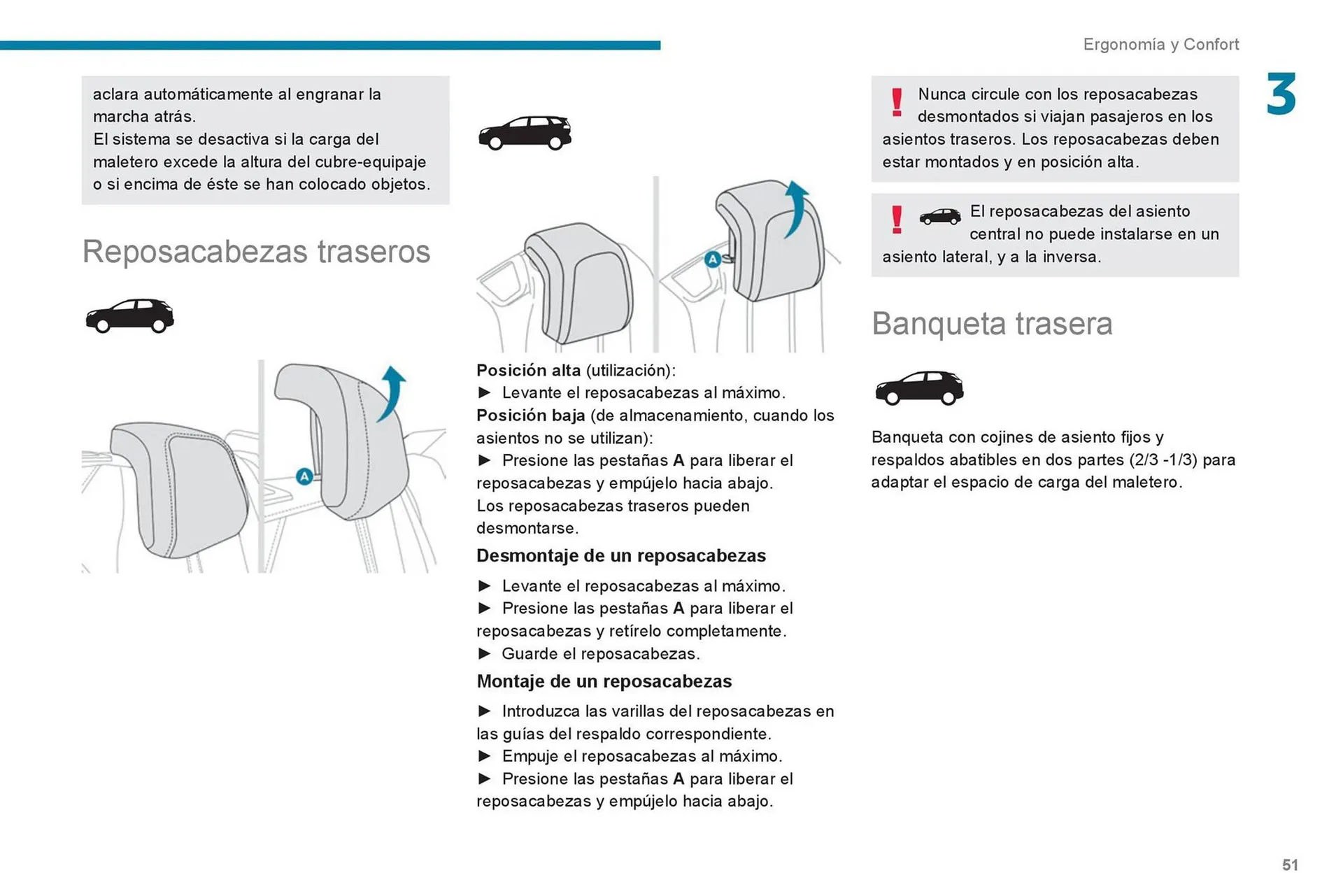 Ergonomía y Confort

3

aclara automáticamente al engranar la marcha atrás.
El sistema se desactiva si la carga del maletero excede la altura del cubre-equipaje o si encima de éste se han colocado objetos.

Reposacabezas traseros

A

A

**Posición alta** (utilización):
► Levante el reposacabezas al máximo.
**Posición baja** (de almacenamiento, cuando los asientos no se utilizan):
► Presione las pestañas **A** para liberar el reposacabezas y empújelo hacia abajo.
Los reposacabezas traseros pueden desmontarse.

**Desmontaje de un reposacabezas**

► Levante el reposacabezas al máximo.
► Presione las pestañas **A** para liberar el reposacabezas y retírelo completamente.
► Guarde el reposacabezas.

**Montaje de un reposacabezas**

► Introduzca las varillas del reposacabezas en las guías del respaldo correspondiente.
► Empuje el reposacabezas al máximo.
► Presione las pestañas **A** para liberar el reposacabezas y empújelo hacia abajo.

! Nunca circule con los reposacabezas desmontados si viajan pasajeros en los asientos traseros. Los reposacabezas deben estar montados y en posición alta.

! El reposacabezas del asiento central no puede instalarse en un asiento lateral, y a la inversa.

Banqueta trasera

Banqueta con cojines de asiento fijos y respaldos abatibles en dos partes (2/3 -1/3) para adaptar el espacio de carga del maletero.

51