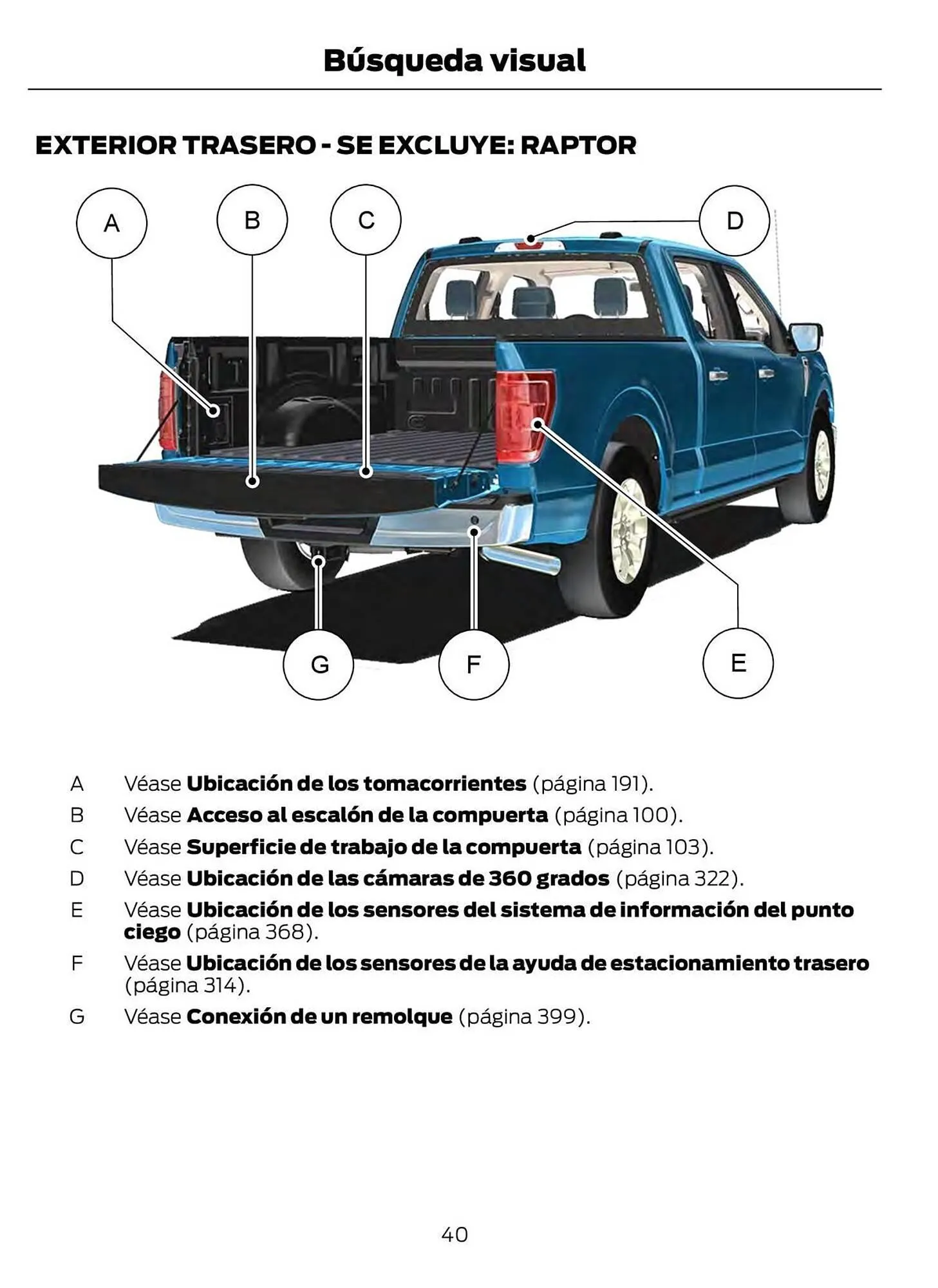 Búsqueda visual

EXTERIOR TRASERO - SE EXCLUYE: RAPTOR

A

B

C

D

G

F

E

A Véase Ubicación de los tomacorrientes (página 191).

B Véase Acceso al escalón de la compuerta (página 100).

C Véase Superficie de trabajo de la compuerta (página 103).

D Véase Ubicación de las cámaras de 360 grados (página 322).

E Véase Ubicación de los sensores del sistema de información del punto ciego (página 368).

F Véase Ubicación de los sensores de la ayuda de estacionamiento trasero (página 314).

G Véase Conexión de un remolque (página 399).

40