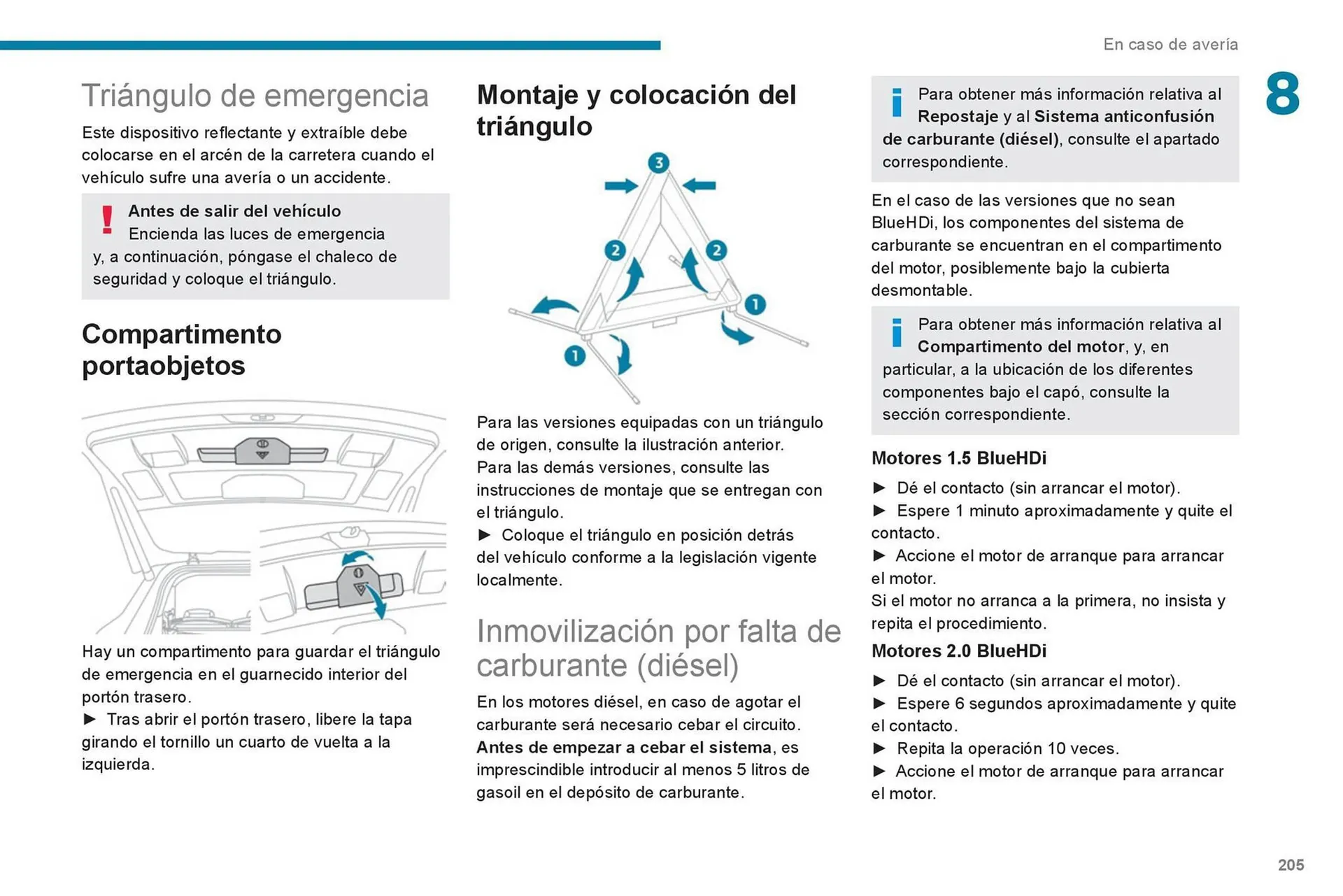 En caso de avería

8

Triángulo de emergencia

Este dispositivo reflectante y extraíble debe colocarse en el arcén de la carretera cuando el vehículo sufre una avería o un accidente.

Antes de salir del vehículo
Encienda las luces de emergencia y, a continuación, póngase el chaleco de seguridad y coloque el triángulo.

Compartimento portaobjetos

Hay un compartimento para guardar el triángulo de emergencia en el guarnecido interior del portón trasero.
► Tras abrir el portón trasero, libere la tapa girando el tornillo un cuarto de vuelta a la izquierda.

Montaje y colocación del triángulo

3
2
2
1
1

Para las versiones equipadas con un triángulo de origen, consulte la ilustración anterior.
Para las demás versiones, consulte las instrucciones de montaje que se entregan con el triángulo.
► Coloque el triángulo en posición detrás del vehículo conforme a la legislación vigente localmente.

Inmovilización por falta de carburante (diésel)

En los motores diésel, en caso de agotar el carburante será necesario cebar el circuito.
Antes de empezar a cebar el sistema, es imprescindible introducir al menos 5 litros de gasoil en el depósito de carburante.

Para obtener más información relativa al Repostaje y al Sistema anticonfusión de carburante (diésel), consulte el apartado correspondiente.

En el caso de las versiones que no sean BlueHDi, los componentes del sistema de carburante se encuentran en el compartimento del motor, posiblemente bajo la cubierta desmontable.

Para obtener más información relativa al Compartimento del motor, y, en particular, a la ubicación de los diferentes componentes bajo el capó, consulte la sección correspondiente.

Motores 1.5 BlueHDi
► Dé el contacto (sin arrancar el motor).
► Espere 1 minuto aproximadamente y quite el contacto.
► Accione el motor de arranque para arrancar el motor.
Si el motor no arranca a la primera, no insista y repita el procedimiento.

Motores 2.0 BlueHDi
► Dé el contacto (sin arrancar el motor).
► Espere 6 segundos aproximadamente y quite el contacto.
► Repita la operación 10 veces.
► Accione el motor de arranque para arrancar el motor.

205