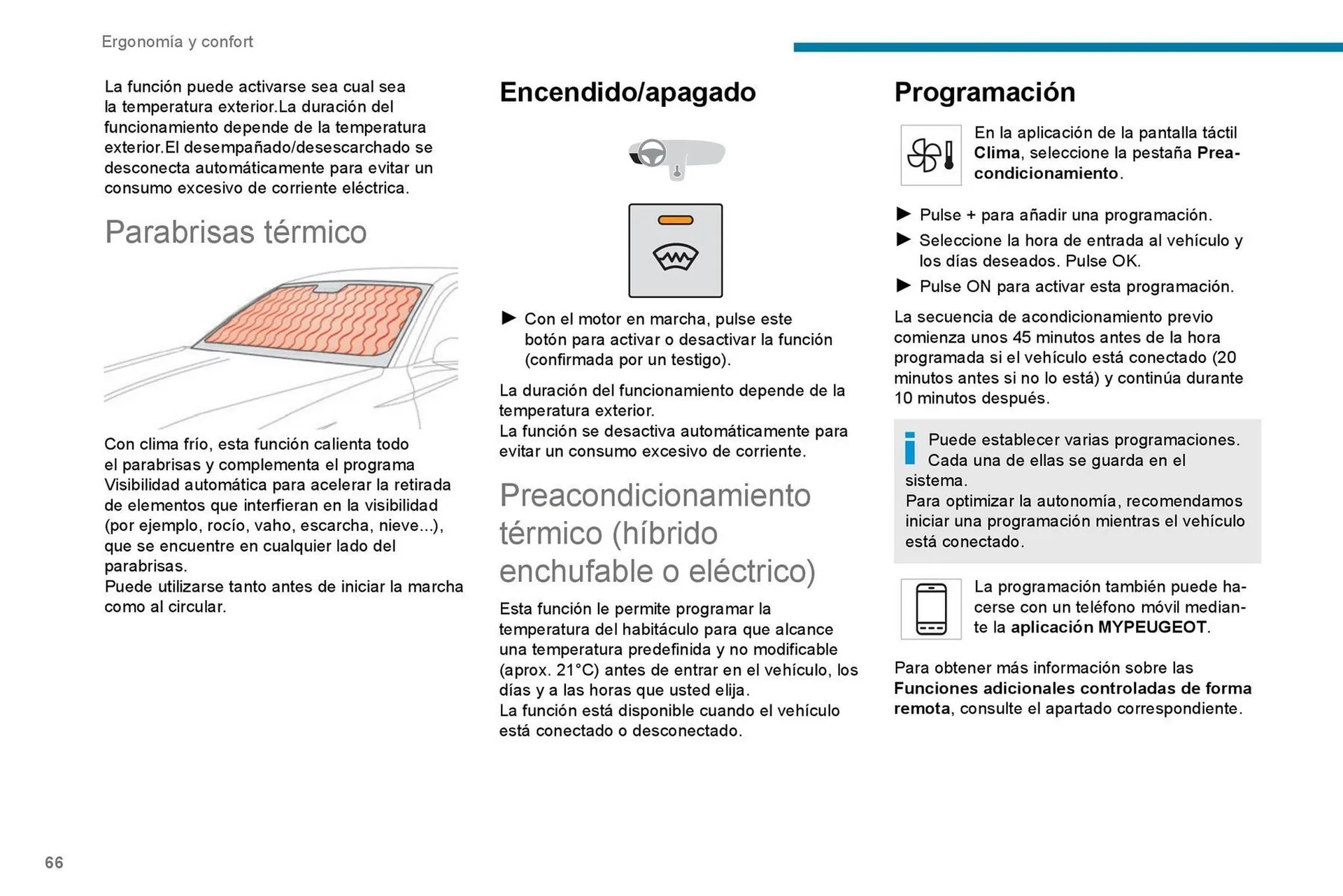 Ergonomía y confort

La función puede activarse sea cual sea la temperatura exterior.La duración del funcionamiento depende de la temperatura exterior.El desempañado/desescarchado se desconecta automáticamente para evitar un consumo excesivo de corriente eléctrica.

Parabrisas térmico

Con clima frío, esta función calienta todo el parabrisas y complementa el programa Visibilidad automática para acelerar la retirada de elementos que interfieran en la visibilidad (por ejemplo, rocío, vaho, escarcha, nieve...), que se encuentre en cualquier lado del parabrisas.
Puede utilizarse tanto antes de iniciar la marcha como al circular.

Encendido/apagado

► Con el motor en marcha, pulse este botón para activar o desactivar la función (confirmada por un testigo).

La duración del funcionamiento depende de la temperatura exterior.
La función se desactiva automáticamente para evitar un consumo excesivo de corriente.

Preacondicionamiento térmico (híbrido enchufable o eléctrico)

Esta función le permite programar la temperatura del habitáculo para que alcance una temperatura predefinida y no modificable (aprox. 21°C) antes de entrar en el vehículo, los días y a las horas que usted elija.
La función está disponible cuando el vehículo está conectado o desconectado.

Programación

En la aplicación de la pantalla táctil Clima, seleccione la pestaña Preacondicionamiento.

► Pulse + para añadir una programación.
► Seleccione la hora de entrada al vehículo y los días deseados. Pulse OK.
► Pulse ON para activar esta programación.

La secuencia de acondicionamiento previo comienza unos 45 minutos antes de la hora programada si el vehículo está conectado (20 minutos antes si no lo está) y continúa durante 10 minutos después.

Puede establecer varias programaciones. Cada una de ellas se guarda en el sistema.
Para optimizar la autonomía, recomendamos iniciar una programación mientras el vehículo está conectado.

La programación también puede hacerse con un teléfono móvil mediante la aplicación MYPEUGEOT.

Para obtener más información sobre las Funciones adicionales controladas de forma remota, consulte el apartado correspondiente.

66