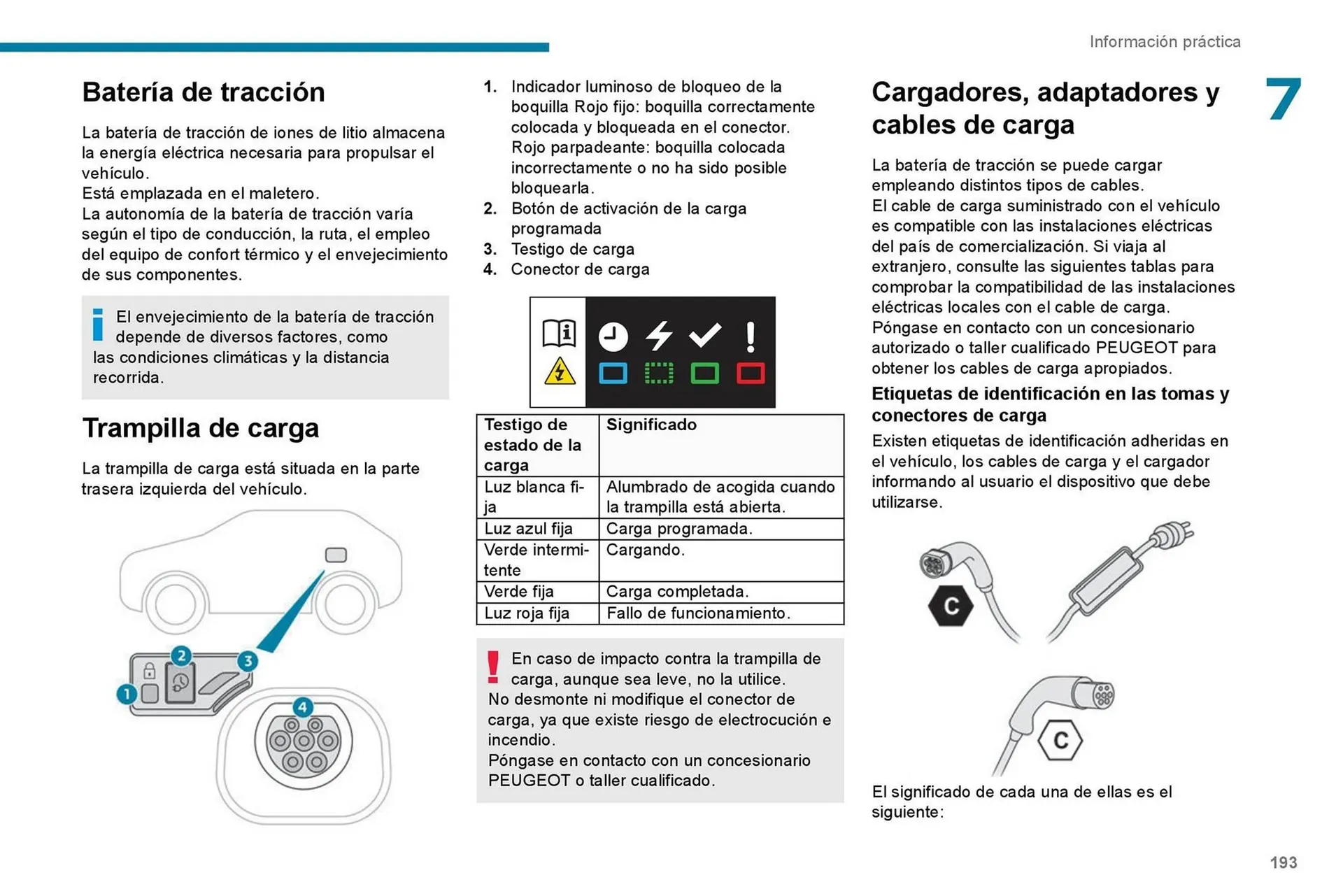 Información práctica

7

Batería de tracción

La batería de tracción de iones de litio almacena la energía eléctrica necesaria para propulsar el vehículo.
Está emplazada en el maletero.
La autonomía de la batería de tracción varía según el tipo de conducción, la ruta, el empleo del equipo de confort térmico y el envejecimiento de sus componentes.

El envejecimiento de la batería de tracción depende de diversos factores, como las condiciones climáticas y la distancia recorrida.

Trampilla de carga

La trampilla de carga está situada en la parte trasera izquierda del vehículo.

1
2
3
4

1. Indicador luminoso de bloqueo de la boquilla Rojo fijo: boquilla correctamente colocada y bloqueada en el conector.
Rojo parpadeante: boquilla colocada incorrectamente o no ha sido posible bloquearla.
2. Botón de activación de la carga programada
3. Testigo de carga
4. Conector de carga

| Testigo de estado de la carga | Significado |
|---|---|
| Luz blanca fija | Alumbrado de acogida cuando la trampilla está abierta. |
| Luz azul fija | Carga programada. |
| Verde intermitente | Cargando. |
| Verde fija | Carga completada. |
| Luz roja fija | Fallo de funcionamiento. |

En caso de impacto contra la trampilla de carga, aunque sea leve, no la utilice.
No desmonte ni modifique el conector de carga, ya que existe riesgo de electrocución e incendio.
Póngase en contacto con un concesionario PEUGEOT o taller cualificado.

Cargadores, adaptadores y cables de carga

La batería de tracción se puede cargar empleando distintos tipos de cables.
El cable de carga suministrado con el vehículo es compatible con las instalaciones eléctricas del país de comercialización. Si viaja al extranjero, consulte las siguientes tablas para comprobar la compatibilidad de las instalaciones eléctricas locales con el cable de carga.
Póngase en contacto con un concesionario autorizado o taller cualificado PEUGEOT para obtener los cables de carga apropiados.

Etiquetas de identificación en las tomas y conectores de carga

Existen etiquetas de identificación adheridas en el vehículo, los cables de carga y el cargador informando al usuario el dispositivo que debe utilizarse.

C

C

El significado de cada una de ellas es el siguiente:

193