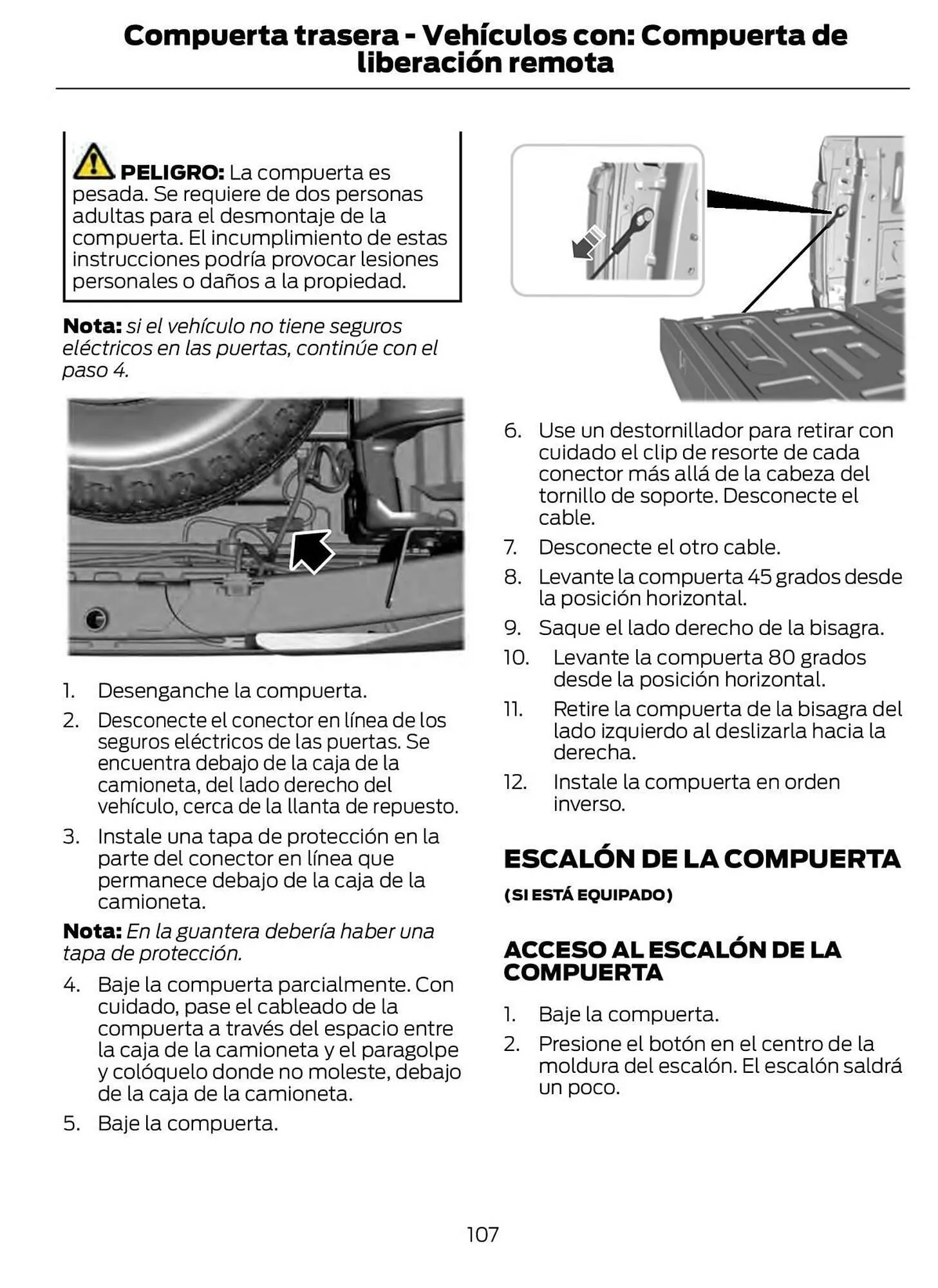 Compuerta trasera - Vehículos con: Compuerta de liberación remota

PELIGRO: La compuerta es pesada. Se requiere de dos personas adultas para el desmontaje de la compuerta. El incumplimiento de estas instrucciones podría provocar lesiones personales o daños a la propiedad.

Nota: si el vehículo no tiene seguros eléctricos en las puertas, continúe con el paso 4.

1. Desenganche la compuerta.
2. Desconecte el conector en línea de los seguros eléctricos de las puertas. Se encuentra debajo de la caja de la camioneta, del lado derecho del vehículo, cerca de la llanta de repuesto.
3. Instale una tapa de protección en la parte del conector en línea que permanece debajo de la caja de la camioneta.

Nota: En la guantera debería haber una tapa de protección.

4. Baje la compuerta parcialmente. Con cuidado, pase el cableado de la compuerta a través del espacio entre la caja de la camioneta y el paragolpe y colóquelo donde no moleste, debajo de la caja de la camioneta.
5. Baje la compuerta.

6. Use un destornillador para retirar con cuidado el clip de resorte de cada conector más allá de la cabeza del tornillo de soporte. Desconecte el cable.
7. Desconecte el otro cable.
8. Levante la compuerta 45 grados desde la posición horizontal.
9. Saque el lado derecho de la bisagra.
10. Levante la compuerta 80 grados desde la posición horizontal.
11. Retire la compuerta de la bisagra del lado izquierdo al deslizarla hacia la derecha.
12. Instale la compuerta en orden inverso.

ESCALÓN DE LA COMPUERTA

(SI ESTÁ EQUIPADO)

ACCESO AL ESCALÓN DE LA COMPUERTA

1. Baje la compuerta.
2. Presione el botón en el centro de la moldura del escalón. El escalón saldrá un poco.

107