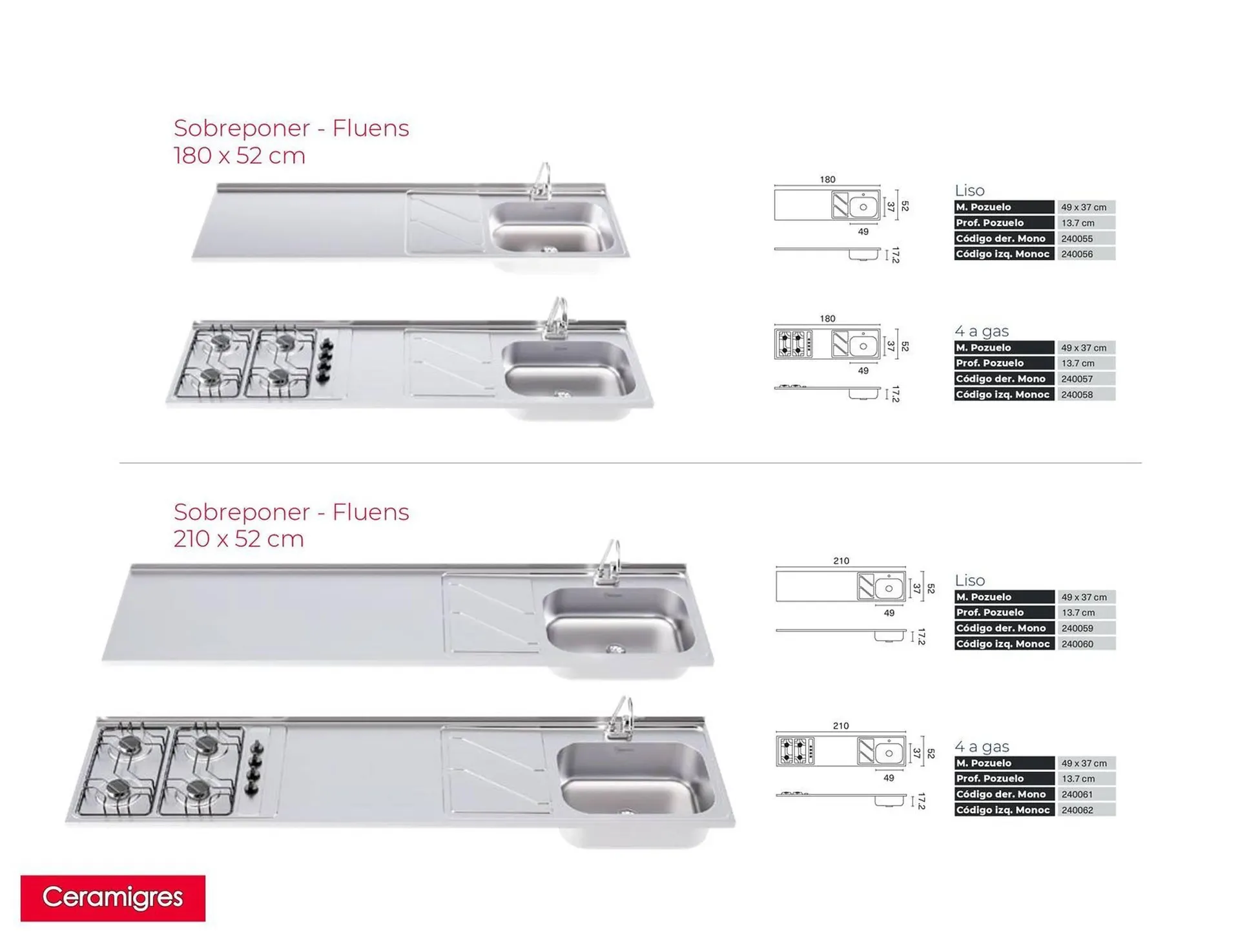 Sobreponer - Fluens
180 x 52 cm

180
37
52
49
17.2

Liso

| M. Pozuelo | 49 x 37 cm |
|---|---|
| Prof. Pozuelo | 13.7 cm |
| Código der. Mono | 240055 |
| Código izq. Monoc | 240056 |

180
37
52
49
17.2

4 a gas

| M. Pozuelo | 49 x 37 cm |
|---|---|
| Prof. Pozuelo | 13.7 cm |
| Código der. Mono | 240057 |
| Código izq. Monoc | 240058 |

Sobreponer - Fluens
210 x 52 cm

210
37
52
49
17.2

Liso

| M. Pozuelo | 49 x 37 cm |
|---|---|
| Prof. Pozuelo | 13.7 cm |
| Código der. Mono | 240059 |
| Código izq. Monoc | 240060 |

210
37
52
49
17.2

4 a gas

| M. Pozuelo | 49 x 37 cm |
|---|---|
| Prof. Pozuelo | 13.7 cm |
| Código der. Mono | 240061 |
| Código izq. Monoc | 240062 |

Ceramigres