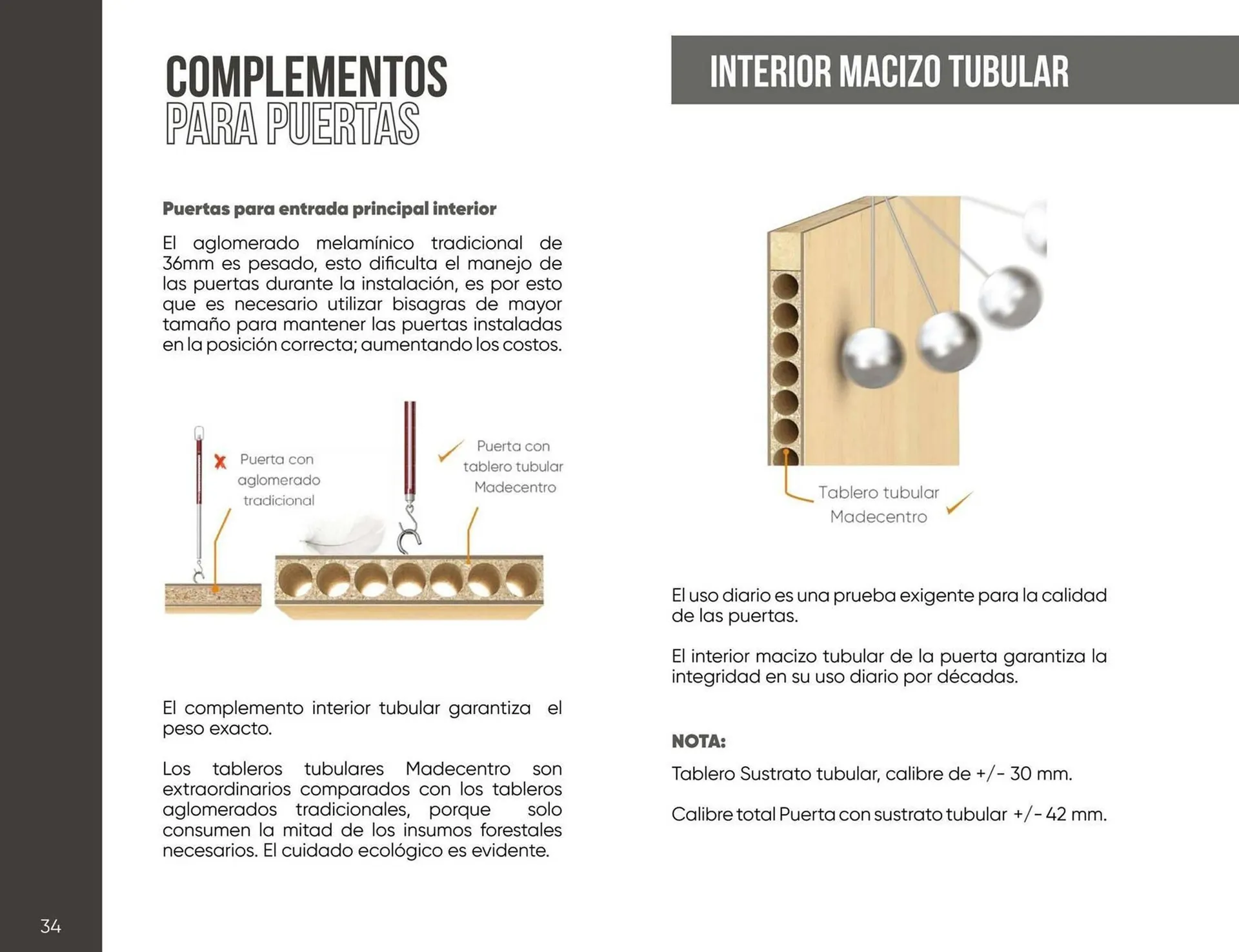 COMPLEMENTOS
PARA PUERTAS

Puertas para entrada principal interior

El aglomerado melamínico tradicional de 36mm es pesado, esto dificulta el manejo de las puertas durante la instalación, es por esto que es necesario utilizar bisagras de mayor tamaño para mantener las puertas instaladas en la posición correcta; aumentando los costos.

Puerta con aglomerado tradicional

Puerta con tablero tubular Madecentro

El complemento interior tubular garantiza el peso exacto.

Los tableros tubulares Madecentro son extraordinarios comparados con los tableros aglomerados tradicionales, porque solo consumen la mitad de los insumos forestales necesarios. El cuidado ecológico es evidente.

34

INTERIOR MACIZO TUBULAR

Tablero tubular Madecentro

El uso diario es una prueba exigente para la calidad de las puertas.

El interior macizo tubular de la puerta garantiza la integridad en su uso diario por décadas.

NOTA:

Tablero Sustrato tubular, calibre de +/- 30 mm.

Calibre total Puerta con sustrato tubular +/- 42 mm.