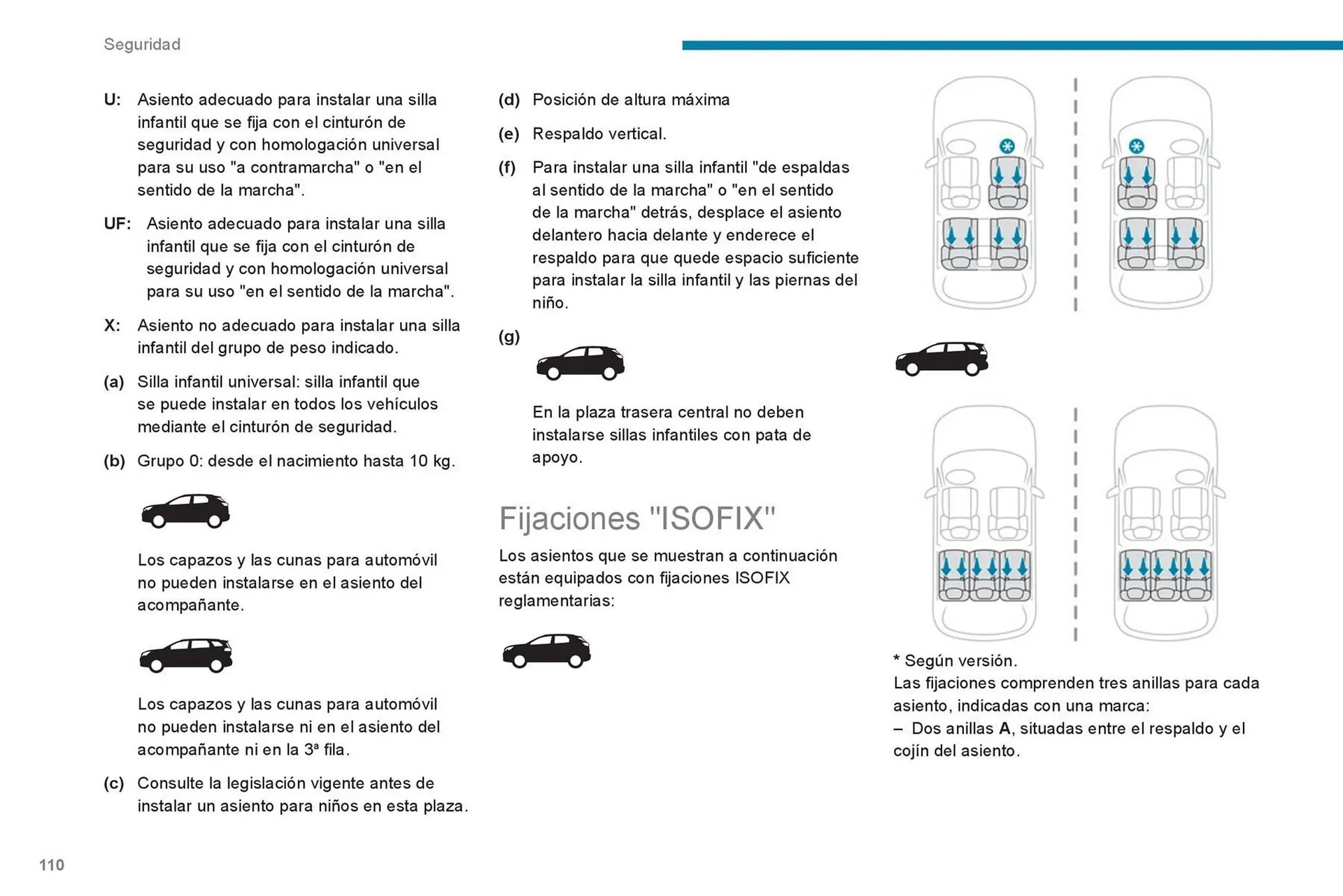 Seguridad

U: Asiento adecuado para instalar una silla infantil que se fija con el cinturón de seguridad y con homologación universal para su uso "a contramarcha" o "en el sentido de la marcha".

UF: Asiento adecuado para instalar una silla infantil que se fija con el cinturón de seguridad y con homologación universal para su uso "en el sentido de la marcha".

X: Asiento no adecuado para instalar una silla infantil del grupo de peso indicado.

(a) Silla infantil universal: silla infantil que se puede instalar en todos los vehículos mediante el cinturón de seguridad.

(b) Grupo 0: desde el nacimiento hasta 10 kg.

Los capazos y las cunas para automóvil no pueden instalarse en el asiento del acompañante.

Los capazos y las cunas para automóvil no pueden instalarse ni en el asiento del acompañante ni en la 3ª fila.

(c) Consulte la legislación vigente antes de instalar un asiento para niños en esta plaza.

(d) Posición de altura máxima

(e) Respaldo vertical.

(f) Para instalar una silla infantil "de espaldas al sentido de la marcha" o "en el sentido de la marcha" detrás, desplace el asiento delantero hacia delante y enderece el respaldo para que quede espacio suficiente para instalar la silla infantil y las piernas del niño.

(g)

En la plaza trasera central no deben instalarse sillas infantiles con pata de apoyo.

Fijaciones "ISOFIX"

Los asientos que se muestran a continuación están equipados con fijaciones ISOFIX reglamentarias:

* Según versión.
Las fijaciones comprenden tres anillas para cada asiento, indicadas con una marca:
– Dos anillas A, situadas entre el respaldo y el cojín del asiento.

110