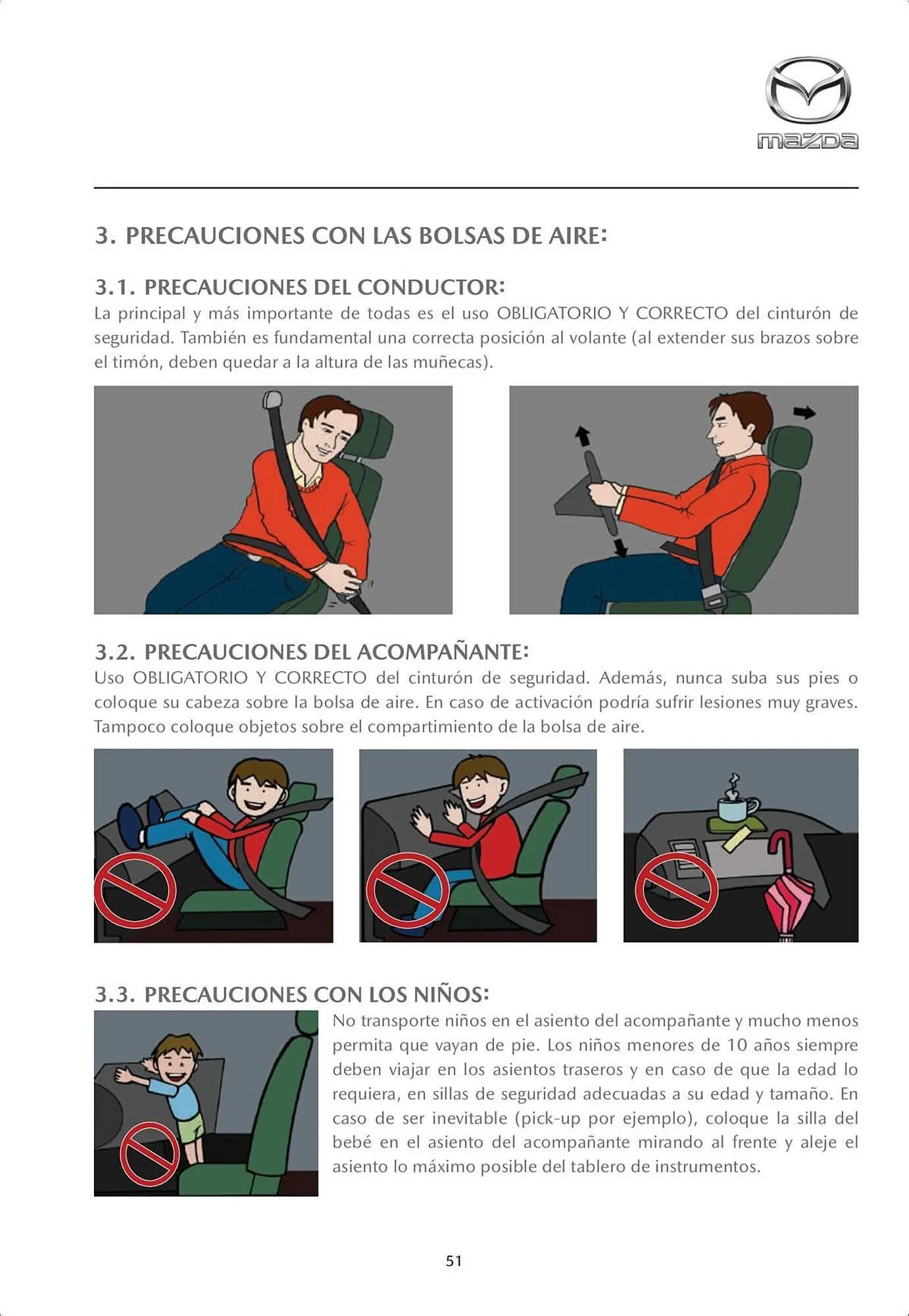 mazda

3. PRECAUCIONES CON LAS BOLSAS DE AIRE:

3.1. PRECAUCIONES DEL CONDUCTOR:
La principal y más importante de todas es el uso OBLIGATORIO Y CORRECTO del cinturón de seguridad. También es fundamental una correcta posición al volante (al extender sus brazos sobre el timón, deben quedar a la altura de las muñecas).

3.2. PRECAUCIONES DEL ACOMPAÑANTE:
Uso OBLIGATORIO Y CORRECTO del cinturón de seguridad. Además, nunca suba sus pies o coloque su cabeza sobre la bolsa de aire. En caso de activación podría sufrir lesiones muy graves. Tampoco coloque objetos sobre el compartimiento de la bolsa de aire.

3.3. PRECAUCIONES CON LOS NIÑOS:
No transporte niños en el asiento del acompañante y mucho menos permita que vayan de pie. Los niños menores de 10 años siempre deben viajar en los asientos traseros y en caso de que la edad lo requiera, en sillas de seguridad adecuadas a su edad y tamaño. En caso de ser inevitable (pick-up por ejemplo), coloque la silla del bebé en el asiento del acompañante mirando al frente y aleje el asiento lo máximo posible del tablero de instrumentos.

51