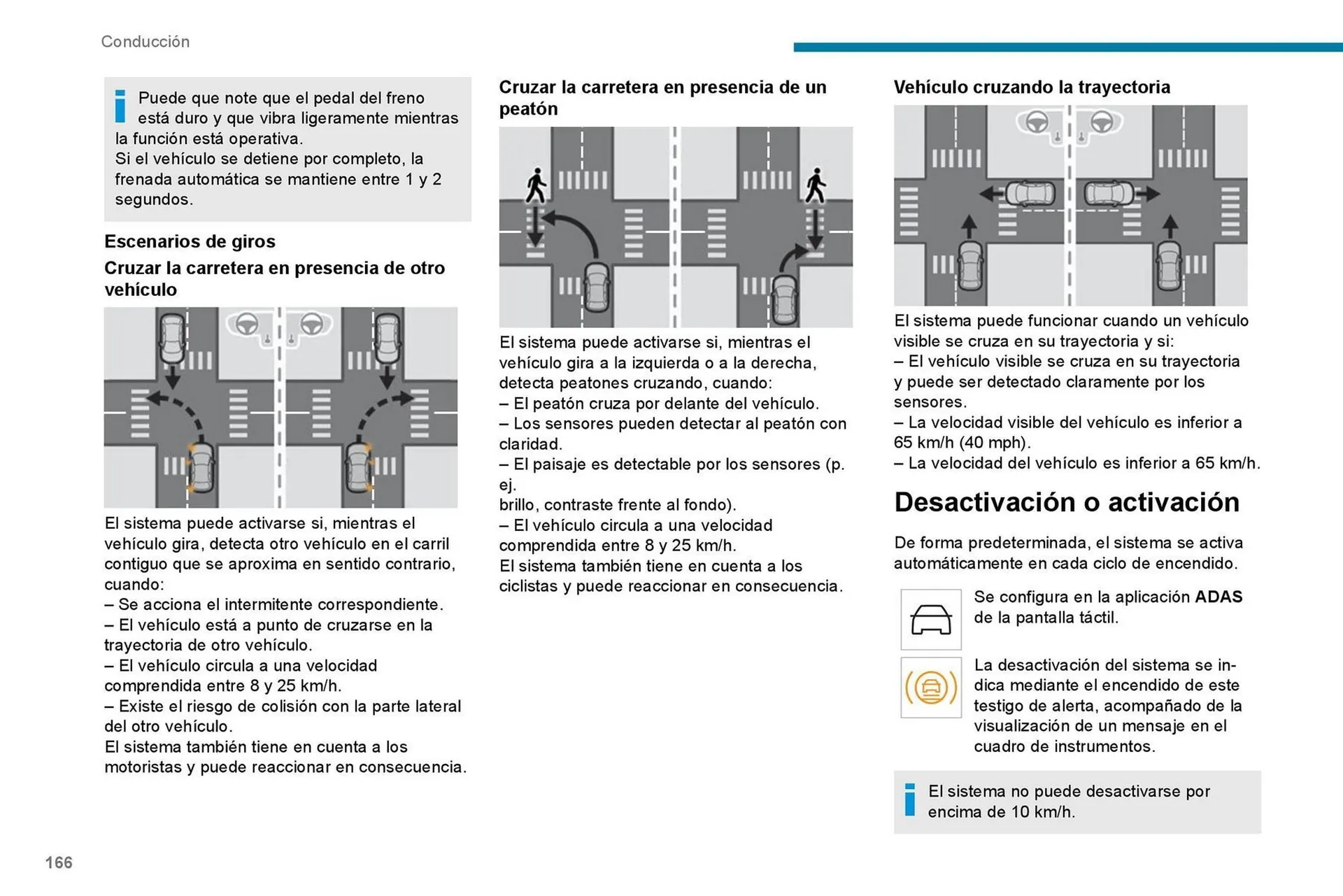 Conducción

Puede que note que el pedal del freno está duro y que vibra ligeramente mientras la función está operativa.
Si el vehículo se detiene por completo, la frenada automática se mantiene entre 1 y 2 segundos.

Escenarios de giros

Cruzar la carretera en presencia de otro vehículo

El sistema puede activarse si, mientras el vehículo gira, detecta otro vehículo en el carril contiguo que se aproxima en sentido contrario, cuando:
– Se acciona el intermitente correspondiente.
– El vehículo está a punto de cruzarse en la trayectoria de otro vehículo.
– El vehículo circula a una velocidad comprendida entre 8 y 25 km/h.
– Existe el riesgo de colisión con la parte lateral del otro vehículo.
El sistema también tiene en cuenta a los motoristas y puede reaccionar en consecuencia.

Cruzar la carretera en presencia de un peatón

El sistema puede activarse si, mientras el vehículo gira a la izquierda o a la derecha, detecta peatones cruzando, cuando:
– El peatón cruza por delante del vehículo.
– Los sensores pueden detectar al peatón con claridad.
– El paisaje es detectable por los sensores (p. ej.
brillo, contraste frente al fondo).
– El vehículo circula a una velocidad comprendida entre 8 y 25 km/h.
El sistema también tiene en cuenta a los ciclistas y puede reaccionar en consecuencia.

Vehículo cruzando la trayectoria

El sistema puede funcionar cuando un vehículo visible se cruza en su trayectoria y si:
– El vehículo visible se cruza en su trayectoria y puede ser detectado claramente por los sensores.
– La velocidad visible del vehículo es inferior a 65 km/h (40 mph).
– La velocidad del vehículo es inferior a 65 km/h.

Desactivación o activación

De forma predeterminada, el sistema se activa automáticamente en cada ciclo de encendido.

Se configura en la aplicación ADAS de la pantalla táctil.

La desactivación del sistema se indica mediante el encendido de este testigo de alerta, acompañado de la visualización de un mensaje en el cuadro de instrumentos.

El sistema no puede desactivarse por encima de 10 km/h.

166