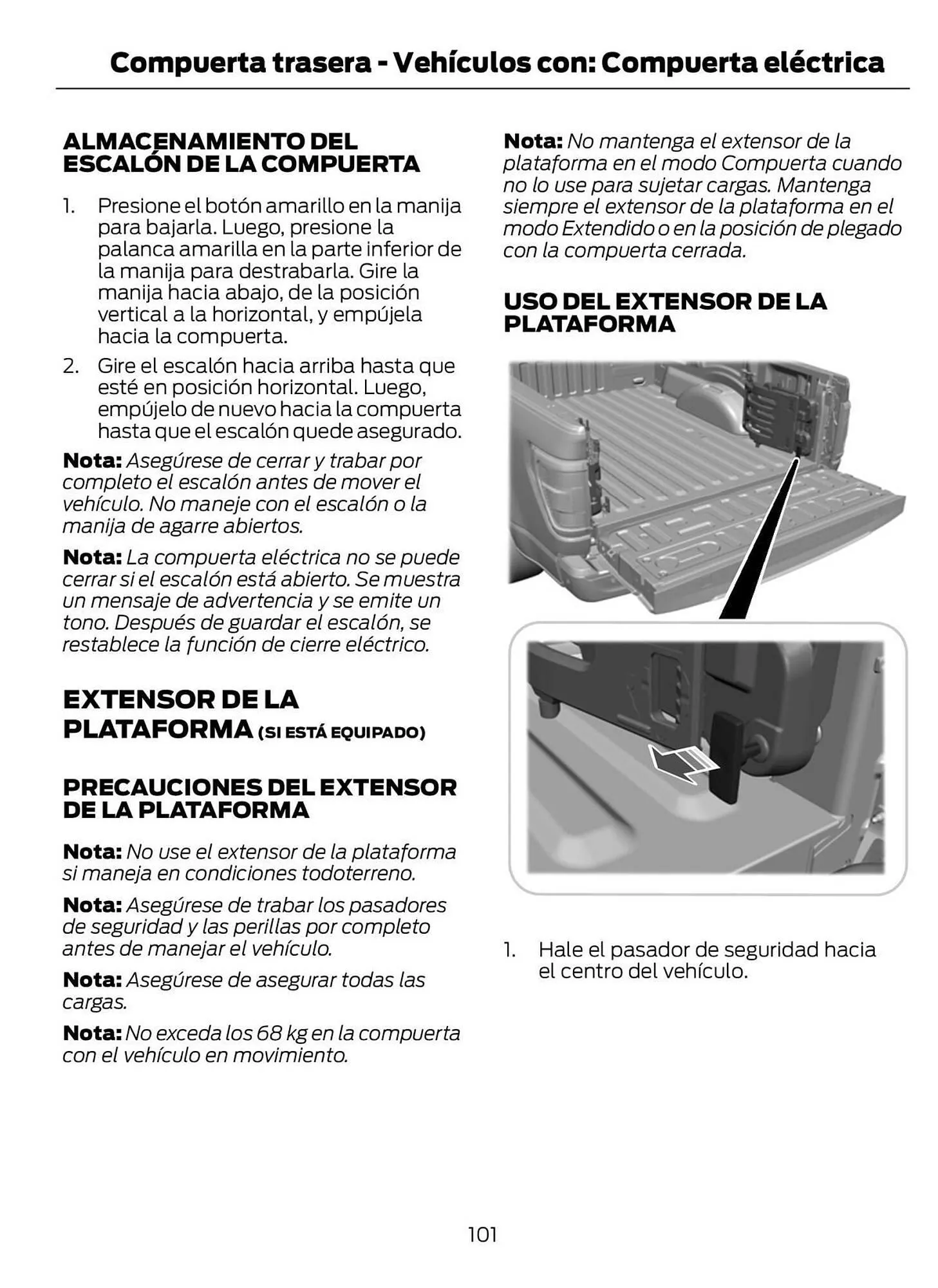 Compuerta trasera - Vehículos con: Compuerta eléctrica

ALMACENAMIENTO DEL ESCALÓN DE LA COMPUERTA

1. Presione el botón amarillo en la manija para bajarla. Luego, presione la palanca amarilla en la parte inferior de la manija para destrabarla. Gire la manija hacia abajo, de la posición vertical a la horizontal, y empújela hacia la compuerta.
2. Gire el escalón hacia arriba hasta que esté en posición horizontal. Luego, empújelo de nuevo hacia la compuerta hasta que el escalón quede asegurado.

Nota: Asegúrese de cerrar y trabar por completo el escalón antes de mover el vehículo. No maneje con el escalón o la manija de agarre abiertos.

Nota: La compuerta eléctrica no se puede cerrar si el escalón está abierto. Se muestra un mensaje de advertencia y se emite un tono. Después de guardar el escalón, se restablece la función de cierre eléctrico.

EXTENSOR DE LA PLATAFORMA (SI ESTÁ EQUIPADO)

PRECAUCIONES DEL EXTENSOR DE LA PLATAFORMA

Nota: No use el extensor de la plataforma si maneja en condiciones todoterreno.

Nota: Asegúrese de trabar los pasadores de seguridad y las perillas por completo antes de manejar el vehículo.

Nota: Asegúrese de asegurar todas las cargas.

Nota: No exceda los 68 kg en la compuerta con el vehículo en movimiento.

Nota: No mantenga el extensor de la plataforma en el modo Compuerta cuando no lo use para sujetar cargas. Mantenga siempre el extensor de la plataforma en el modo Extendido o en la posición de plegado con la compuerta cerrada.

USO DEL EXTENSOR DE LA PLATAFORMA

1. Hale el pasador de seguridad hacia el centro del vehículo.

101