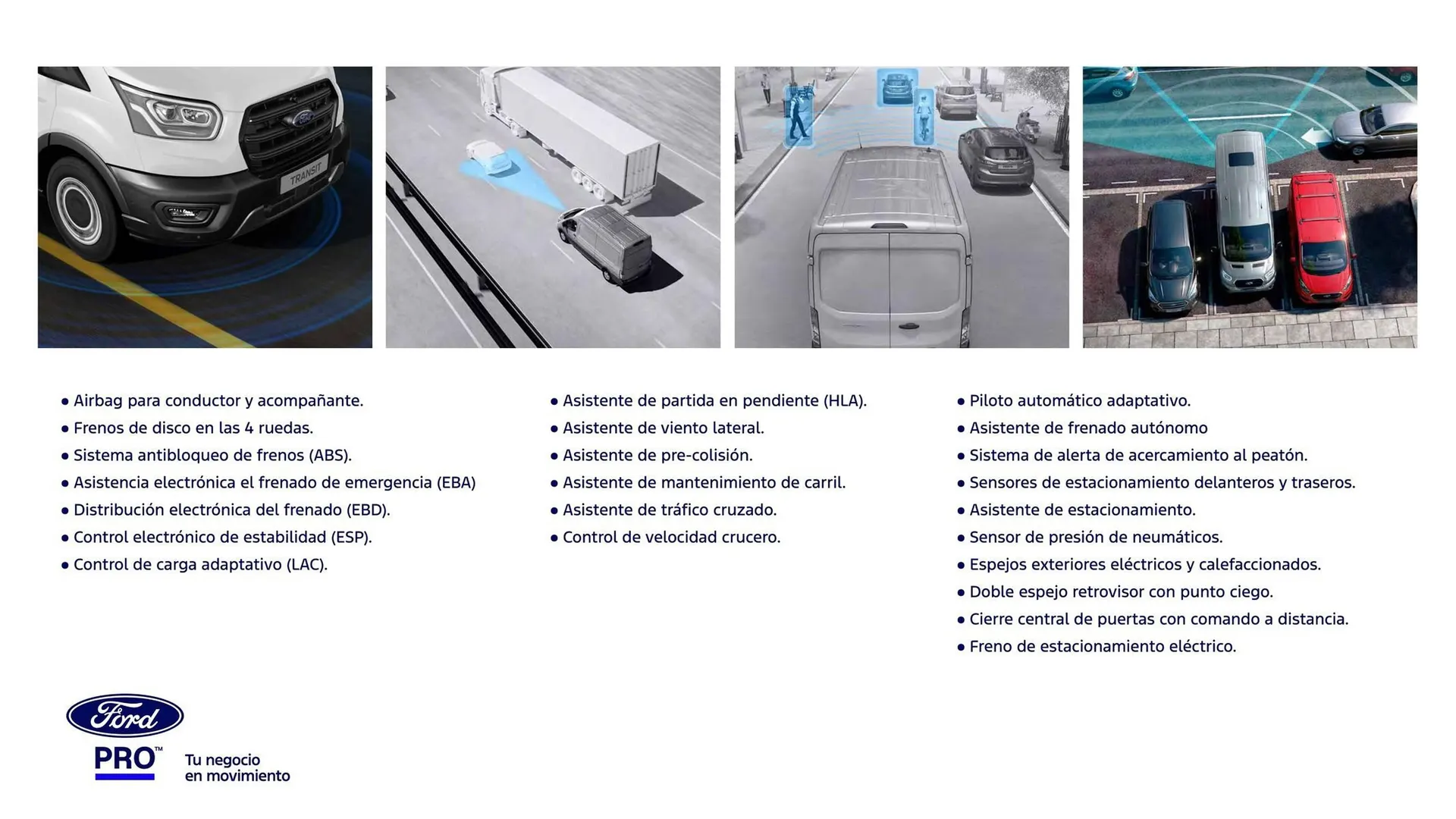 TRANSIT

• Airbag para conductor y acompañante.
• Frenos de disco en las 4 ruedas.
• Sistema antibloqueo de frenos (ABS).
• Asistencia electrónica el frenado de emergencia (EBA)
• Distribución electrónica del frenado (EBD).
• Control electrónico de estabilidad (ESP).
• Control de carga adaptativo (LAC).

• Asistente de partida en pendiente (HLA).
• Asistente de viento lateral.
• Asistente de pre-colisión.
• Asistente de mantenimiento de carril.
• Asistente de tráfico cruzado.
• Control de velocidad crucero.

• Piloto automático adaptativo.
• Asistente de frenado autónomo
• Sistema de alerta de acercamiento al peatón.
• Sensores de estacionamiento delanteros y traseros.
• Asistente de estacionamiento.
• Sensor de presión de neumáticos.
• Espejos exteriores eléctricos y calefaccionados.
• Doble espejo retrovisor con punto ciego.
• Cierre central de puertas con comando a distancia.
• Freno de estacionamiento eléctrico.

Ford
PRO™ Tu negocio en movimiento