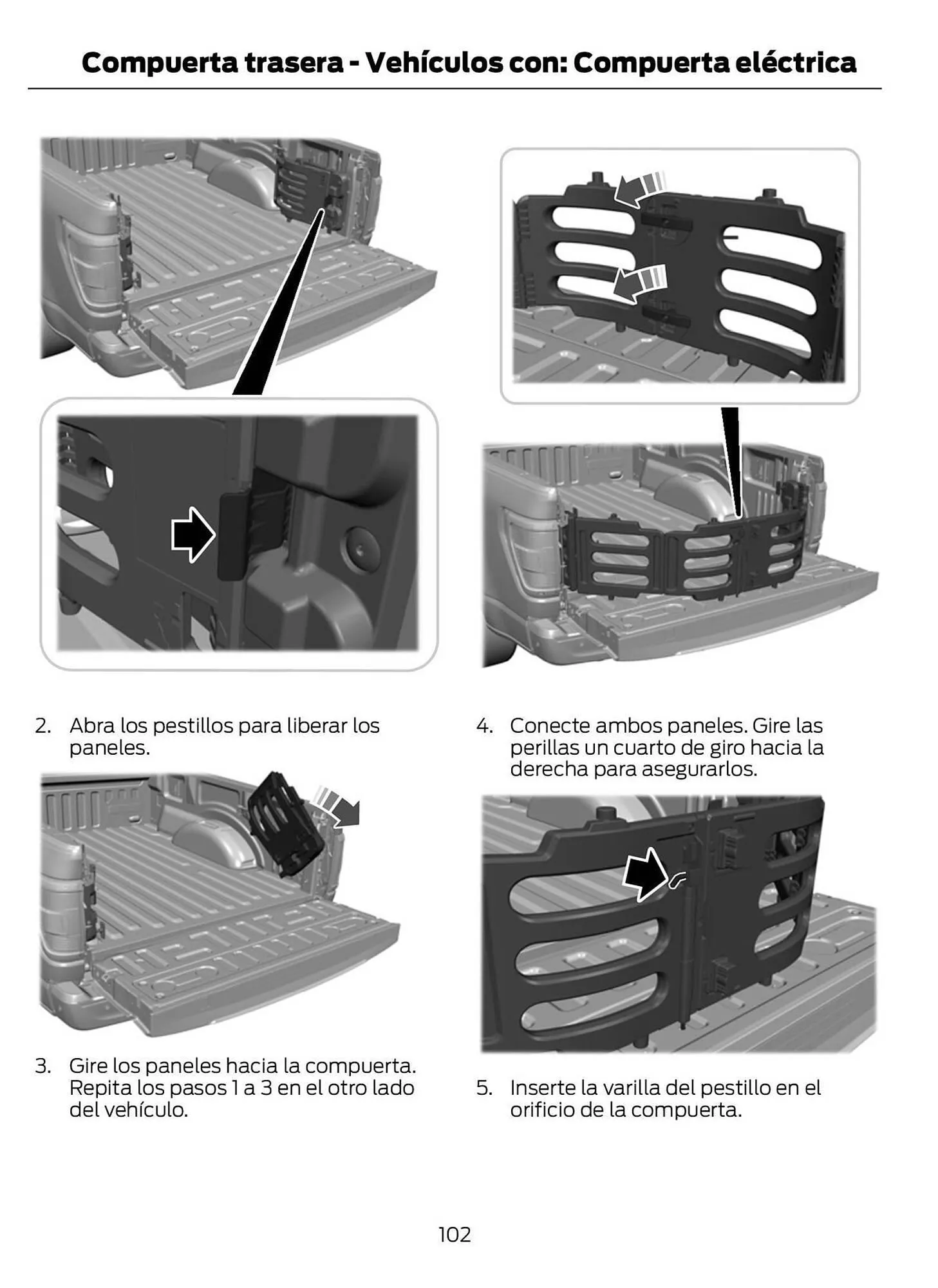 Compuerta trasera - Vehículos con: Compuerta eléctrica

2. Abra los pestillos para liberar los paneles.

3. Gire los paneles hacia la compuerta. Repita los pasos 1 a 3 en el otro lado del vehículo.

4. Conecte ambos paneles. Gire las perillas un cuarto de giro hacia la derecha para asegurarlos.

5. Inserte la varilla del pestillo en el orificio de la compuerta.

102