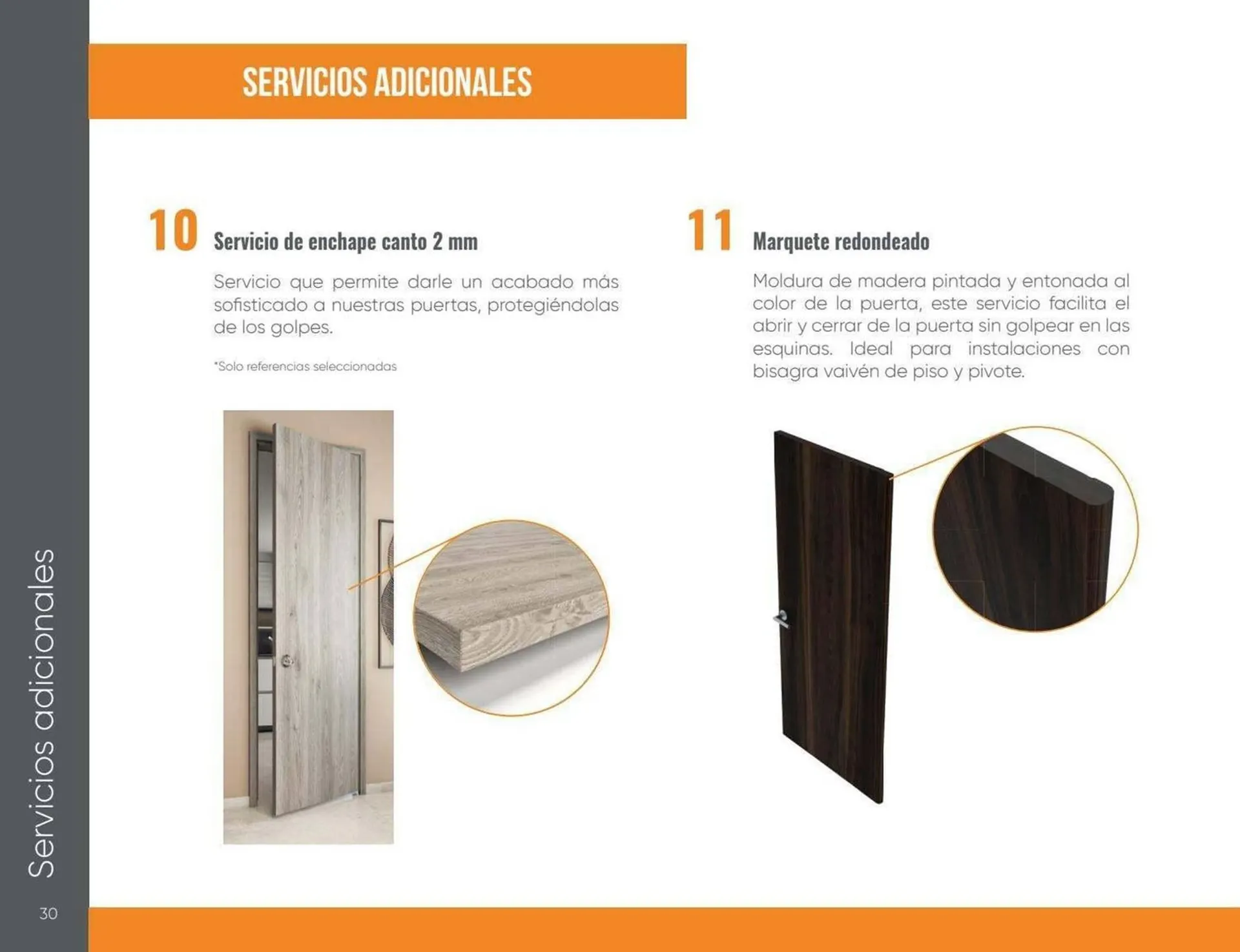 SERVICIOS ADICIONALES

10 Servicio de enchape canto 2 mm

Servicio que permite darle un acabado más sofisticado a nuestras puertas, protegiéndolas de los golpes.

*Solo referencias seleccionadas

11 Marquete redondeado

Moldura de madera pintada y entonada al color de la puerta, este servicio facilita el abrir y cerrar de la puerta sin golpear en las esquinas. Ideal para instalaciones con bisagra vaivén de piso y pivote.

Servicios adicionales

30