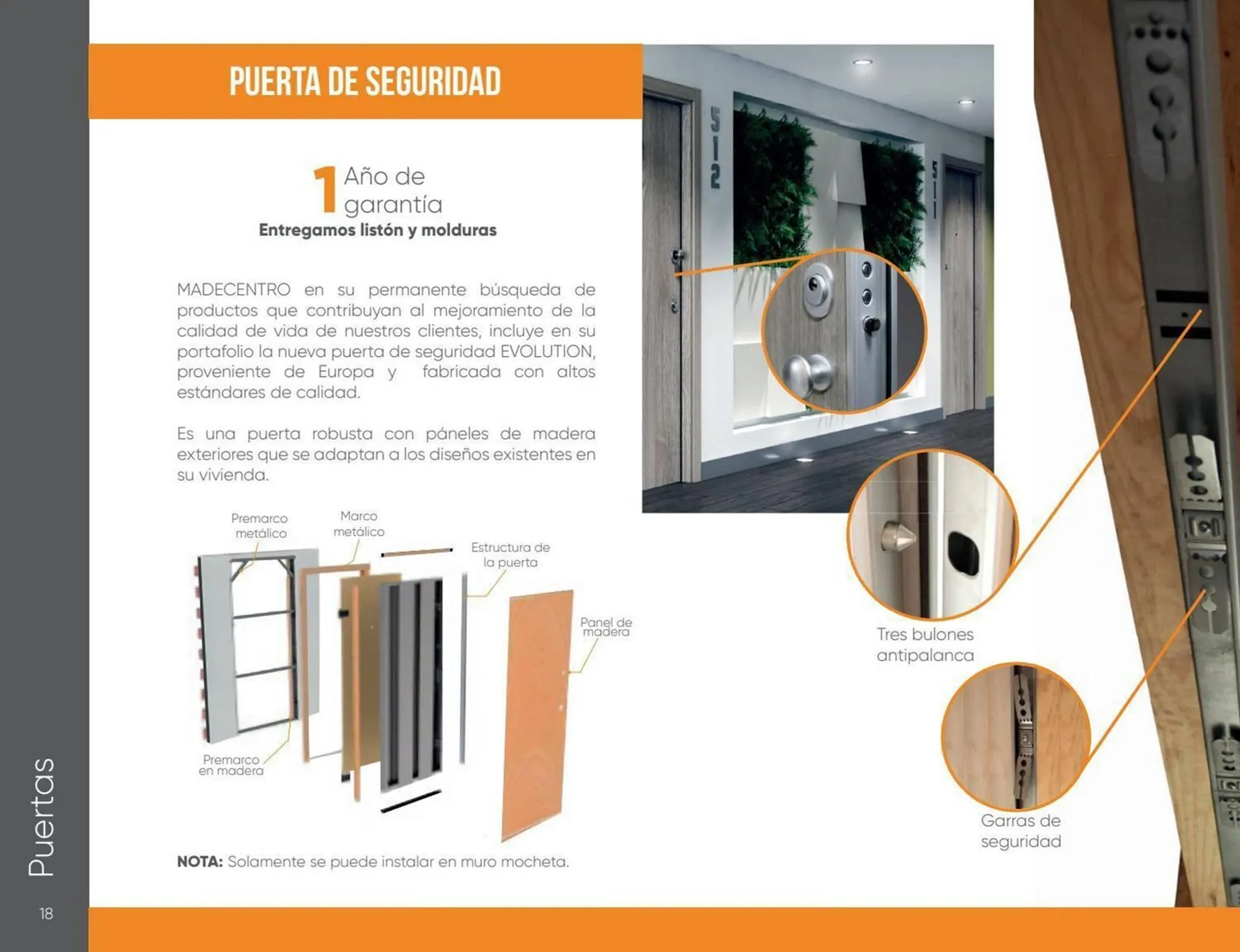 PUERTA DE SEGURIDAD

1 Año de garantía
Entregamos listón y molduras

MADECENTRO en su permanente búsqueda de productos que contribuyan al mejoramiento de la calidad de vida de nuestros clientes, incluye en su portafolio la nueva puerta de seguridad EVOLUTION, proveniente de Europa y fabricada con altos estándares de calidad.

Es una puerta robusta con páneles de madera exteriores que se adaptan a los diseños existentes en su vivienda.

Premarco metálico

Marco metálico

Estructura de la puerta

Panel de madera

Premarco en madera

NOTA: Solamente se puede instalar en muro mocheta.

512

511

Tres bulones antipalanca

Garras de seguridad

Puertas

18