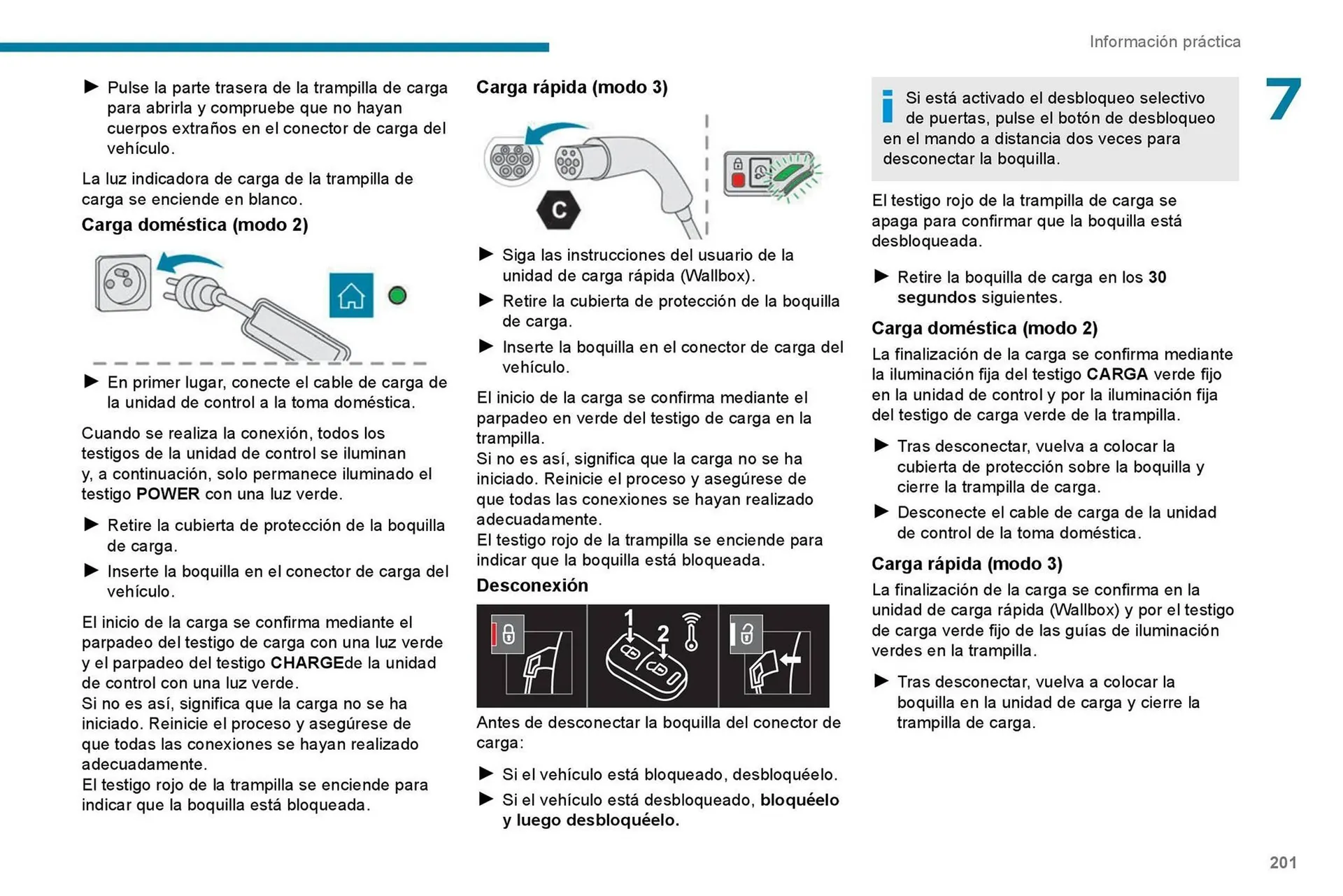 Información práctica

7

► Pulse la parte trasera de la trampilla de carga para abrirla y compruebe que no hayan cuerpos extraños en el conector de carga del vehículo.

La luz indicadora de carga de la trampilla de carga se enciende en blanco.

Carga doméstica (modo 2)

► En primer lugar, conecte el cable de carga de la unidad de control a la toma doméstica.

Cuando se realiza la conexión, todos los testigos de la unidad de control se iluminan y, a continuación, solo permanece iluminado el testigo POWER con una luz verde.

► Retire la cubierta de protección de la boquilla de carga.

► Inserte la boquilla en el conector de carga del vehículo.

El inicio de la carga se confirma mediante el parpadeo del testigo de carga con una luz verde y el parpadeo del testigo CHARGEde la unidad de control con una luz verde.
Si no es así, significa que la carga no se ha iniciado. Reinicie el proceso y asegúrese de que todas las conexiones se hayan realizado adecuadamente.
El testigo rojo de la trampilla se enciende para indicar que la boquilla está bloqueada.

Carga rápida (modo 3)

C

► Siga las instrucciones del usuario de la unidad de carga rápida (Wallbox).

► Retire la cubierta de protección de la boquilla de carga.

► Inserte la boquilla en el conector de carga del vehículo.

El inicio de la carga se confirma mediante el parpadeo en verde del testigo de carga en la trampilla.
Si no es así, significa que la carga no se ha iniciado. Reinicie el proceso y asegúrese de que todas las conexiones se hayan realizado adecuadamente.
El testigo rojo de la trampilla se enciende para indicar que la boquilla está bloqueada.

Desconexión

1 2

Antes de desconectar la boquilla del conector de carga:

► Si el vehículo está bloqueado, desbloquéelo.

► Si el vehículo está desbloqueado, bloquéelo y luego desbloquéelo.

Si está activado el desbloqueo selectivo de puertas, pulse el botón de desbloqueo en el mando a distancia dos veces para desconectar la boquilla.

El testigo rojo de la trampilla de carga se apaga para confirmar que la boquilla está desbloqueada.

► Retire la boquilla de carga en los 30 segundos siguientes.

Carga doméstica (modo 2)

La finalización de la carga se confirma mediante la iluminación fija del testigo CARGA verde fijo en la unidad de control y por la iluminación fija del testigo de carga verde de la trampilla.

► Tras desconectar, vuelva a colocar la cubierta de protección sobre la boquilla y cierre la trampilla de carga.

► Desconecte el cable de carga de la unidad de control de la toma doméstica.

Carga rápida (modo 3)

La finalización de la carga se confirma en la unidad de carga rápida (Wallbox) y por el testigo de carga verde fijo de las guías de iluminación verdes en la trampilla.

► Tras desconectar, vuelva a colocar la boquilla en la unidad de carga y cierre la trampilla de carga.

201