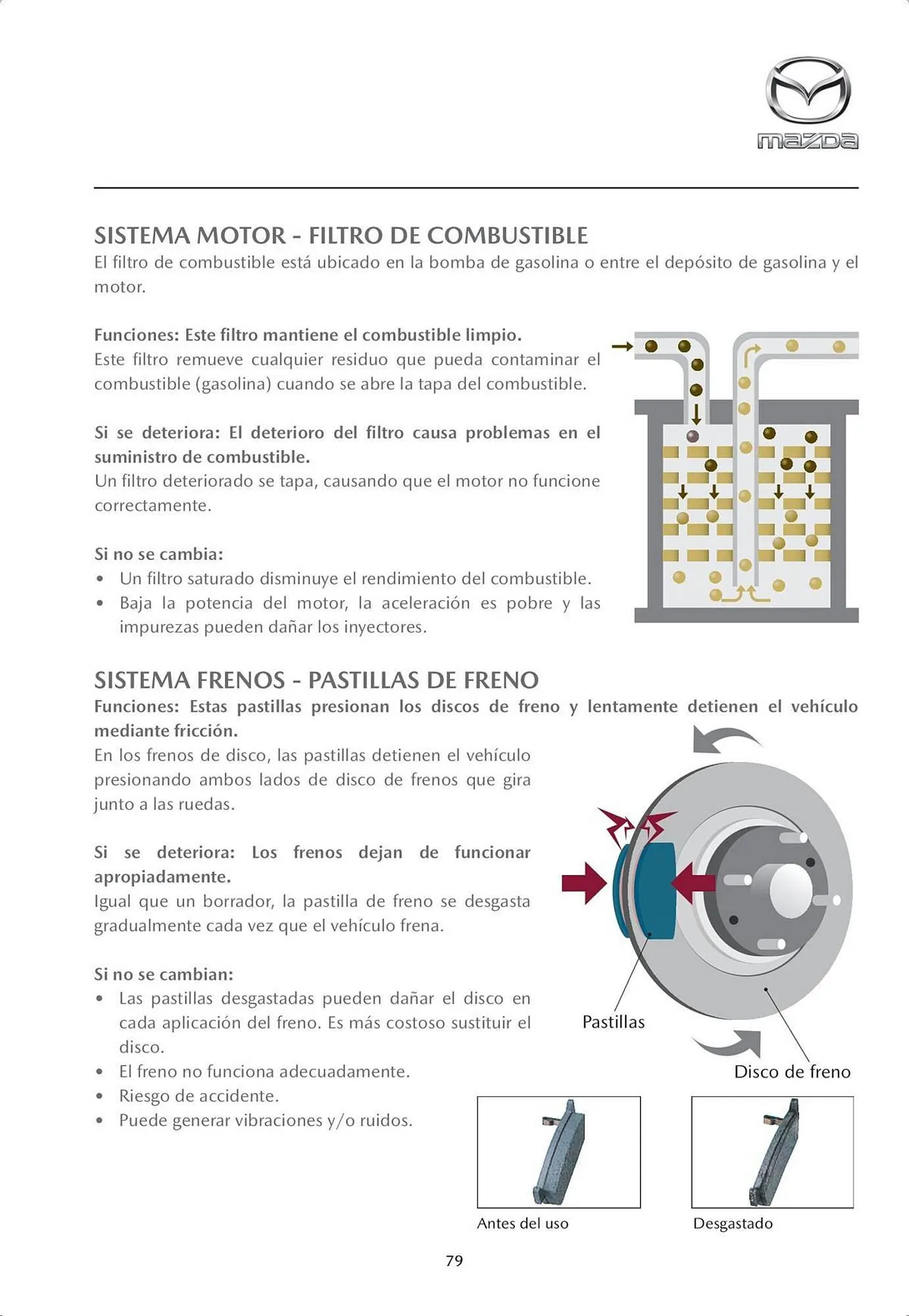 mazda

SISTEMA MOTOR - FILTRO DE COMBUSTIBLE
El filtro de combustible está ubicado en la bomba de gasolina o entre el depósito de gasolina y el motor.

Funciones: Este filtro mantiene el combustible limpio.
Este filtro remueve cualquier residuo que pueda contaminar el combustible (gasolina) cuando se abre la tapa del combustible.

Si se deteriora: El deterioro del filtro causa problemas en el suministro de combustible.
Un filtro deteriorado se tapa, causando que el motor no funcione correctamente.

Si no se cambia:
• Un filtro saturado disminuye el rendimiento del combustible.
• Baja la potencia del motor, la aceleración es pobre y las impurezas pueden dañar los inyectores.

SISTEMA FRENOS - PASTILLAS DE FRENO
Funciones: Estas pastillas presionan los discos de freno y lentamente detienen el vehículo mediante fricción.
En los frenos de disco, las pastillas detienen el vehículo presionando ambos lados de disco de frenos que gira junto a las ruedas.

Si se deteriora: Los frenos dejan de funcionar apropiadamente.
Igual que un borrador, la pastilla de freno se desgasta gradualmente cada vez que el vehículo frena.

Si no se cambian:
• Las pastillas desgastadas pueden dañar el disco en cada aplicación del freno. Es más costoso sustituir el disco.
• El freno no funciona adecuadamente.
• Riesgo de accidente.
• Puede generar vibraciones y/o ruidos.

Pastillas

Disco de freno

Antes del uso

Desgastado

79