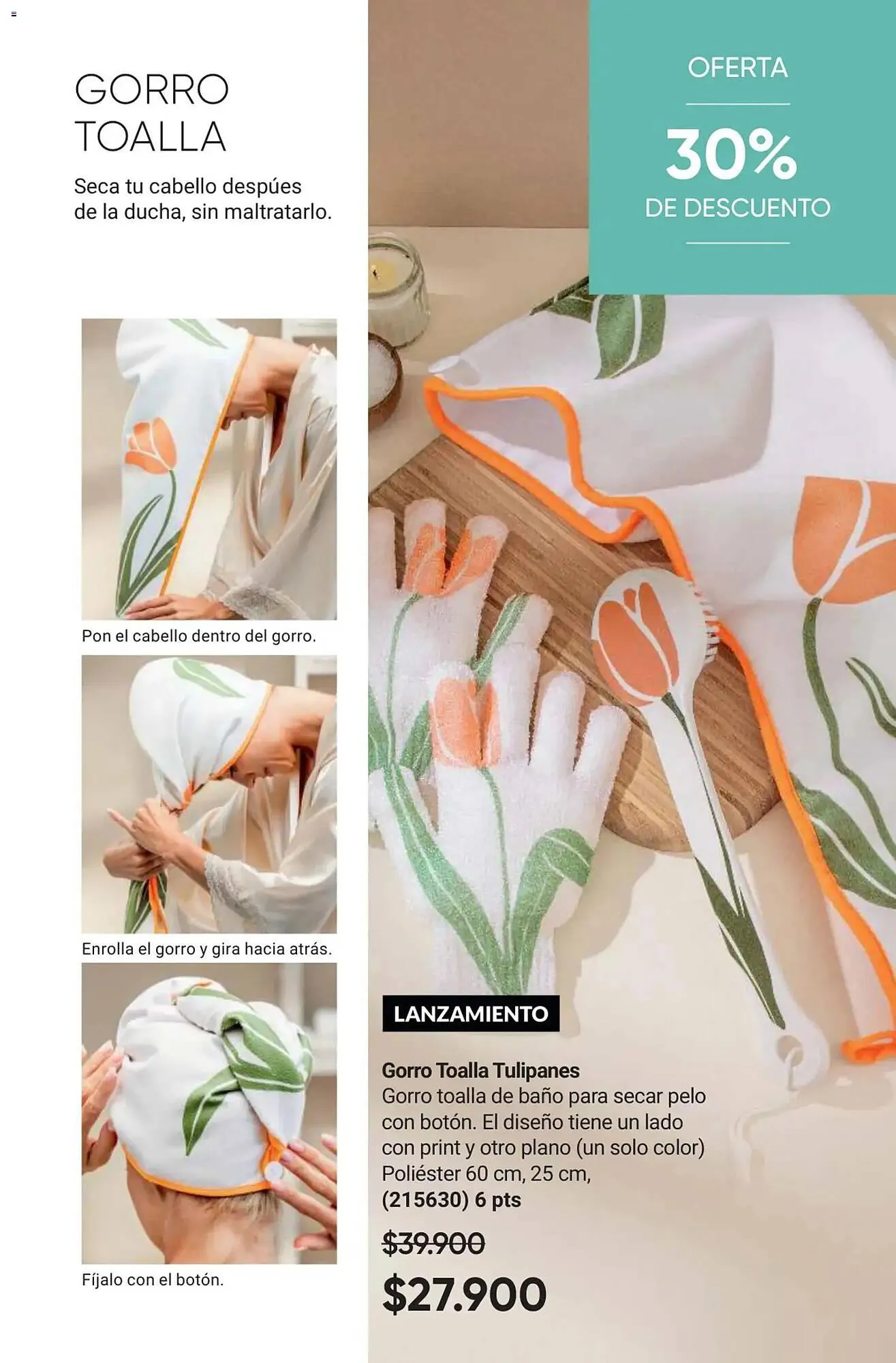 GORRO TOALLA

Seca tu cabello despúes de la ducha, sin maltratarlo.

Pon el cabello dentro del gorro.

Enrolla el gorro y gira hacia atrás.

Fíjalo con el botón.

OFERTA

30%

DE DESCUENTO

LANZAMIENTO

Gorro Toalla Tulipanes
Gorro toalla de baño para secar pelo con botón. El diseño tiene un lado con print y otro plano (un solo color)
Poliéster 60 cm, 25 cm,
(215630) 6 pts

$39.900

$27.900