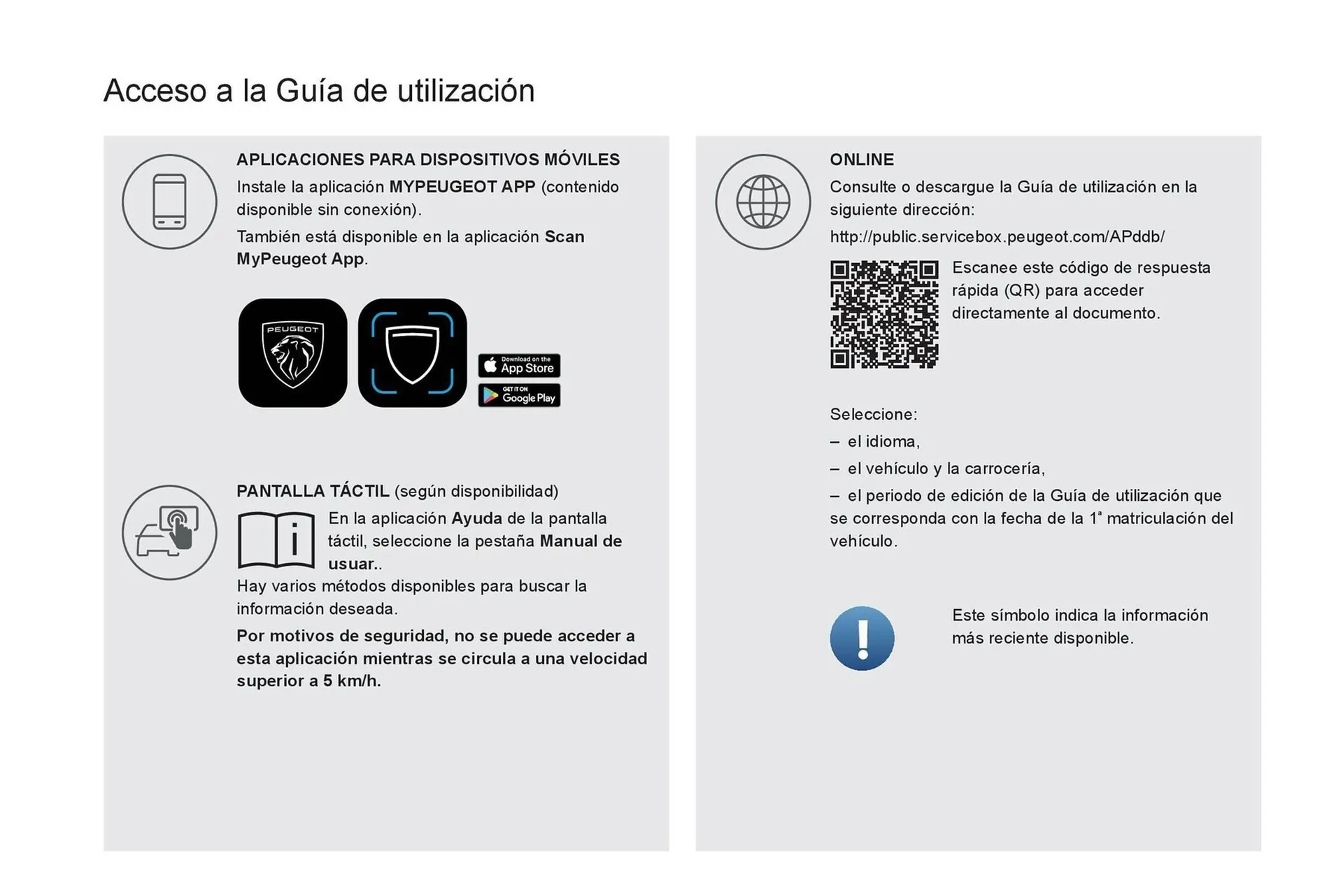 Acceso a la Guía de utilización

APLICACIONES PARA DISPOSITIVOS MÓVILES

Instale la aplicación MYPEUGEOT APP (contenido disponible sin conexión).

También está disponible en la aplicación Scan MyPeugeot App.

PEUGEOT

Download on the App Store

GET IT ON Google Play

PANTALLA TÁCTIL (según disponibilidad)

En la aplicación Ayuda de la pantalla táctil, seleccione la pestaña Manual de usuar..

Hay varios métodos disponibles para buscar la información deseada.

Por motivos de seguridad, no se puede acceder a esta aplicación mientras se circula a una velocidad superior a 5 km/h.

ONLINE

Consulte o descargue la Guía de utilización en la siguiente dirección:

http://public.servicebox.peugeot.com/APddb/

Escanee este código de respuesta rápida (QR) para acceder directamente al documento.

Seleccione:

– el idioma,

– el vehículo y la carrocería,

– el periodo de edición de la Guía de utilización que se corresponda con la fecha de la 1ª matriculación del vehículo.

Este símbolo indica la información más reciente disponible.