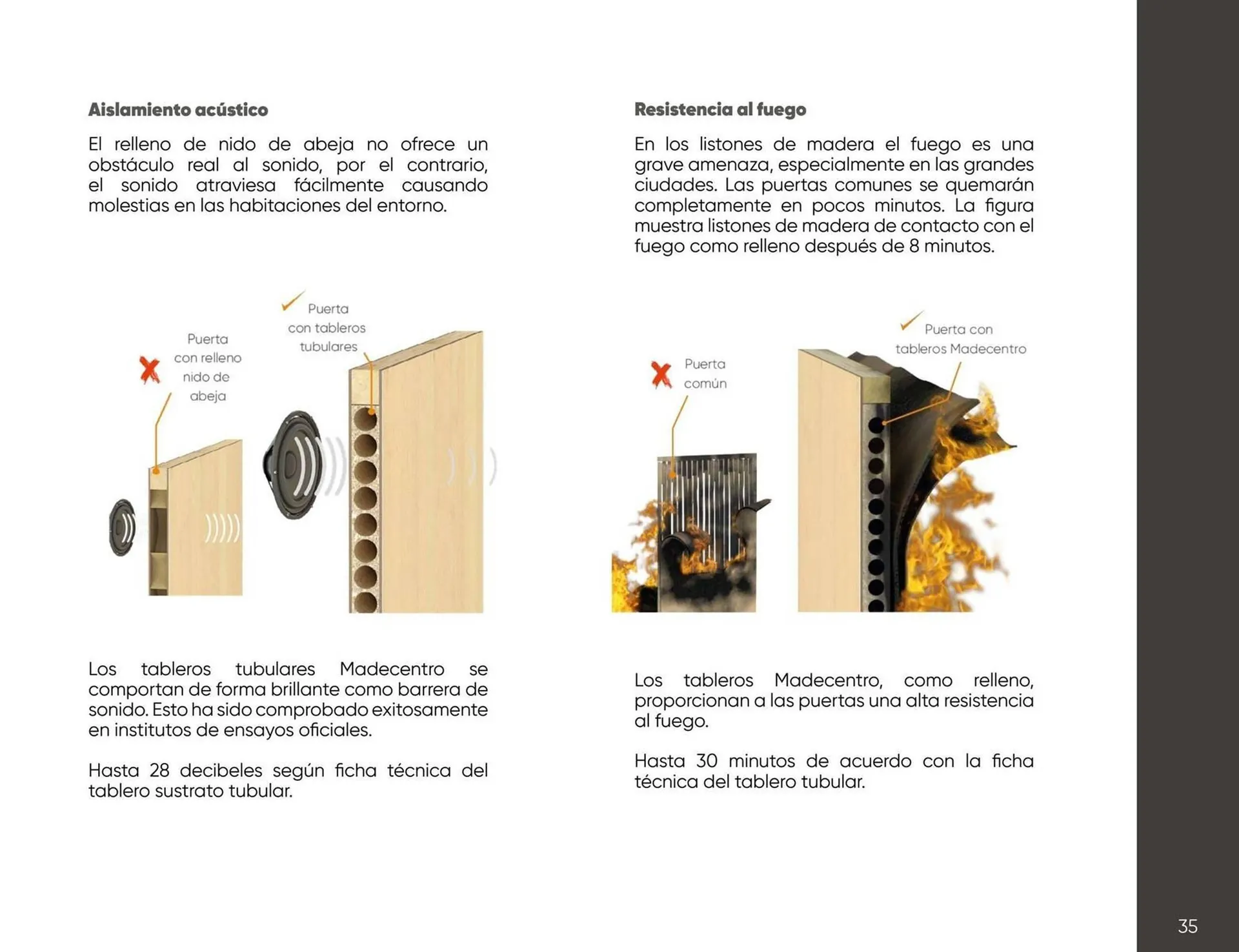 Aislamiento acústico

El relleno de nido de abeja no ofrece un obstáculo real al sonido, por el contrario, el sonido atraviesa fácilmente causando molestias en las habitaciones del entorno.

Puerta con relleno nido de abeja

Puerta con tableros tubulares

Los tableros tubulares Madecentro se comportan de forma brillante como barrera de sonido. Esto ha sido comprobado exitosamente en institutos de ensayos oficiales.

Hasta 28 decibeles según ficha técnica del tablero sustrato tubular.

Resistencia al fuego

En los listones de madera el fuego es una grave amenaza, especialmente en las grandes ciudades. Las puertas comunes se quemarán completamente en pocos minutos. La figura muestra listones de madera de contacto con el fuego como relleno después de 8 minutos.

Puerta común

Puerta con tableros Madecentro

Los tableros Madecentro, como relleno, proporcionan a las puertas una alta resistencia al fuego.

Hasta 30 minutos de acuerdo con la ficha técnica del tablero tubular.

35