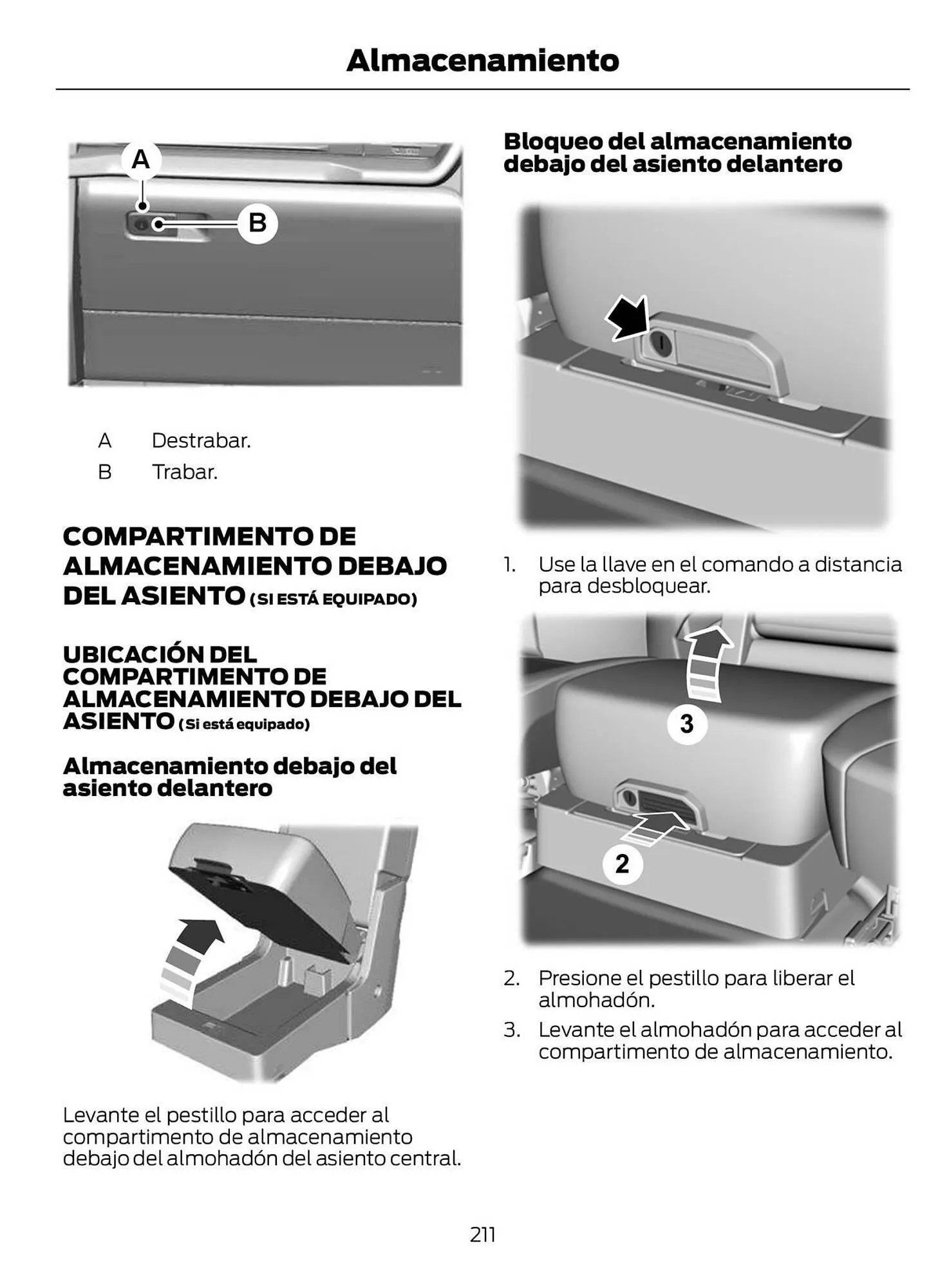 Almacenamiento

A

B

A Destrabar.

B Trabar.

COMPARTIMENTO DE ALMACENAMIENTO DEBAJO DEL ASIENTO (SI ESTÁ EQUIPADO)

UBICACIÓN DEL COMPARTIMENTO DE ALMACENAMIENTO DEBAJO DEL ASIENTO (Si está equipado)

Almacenamiento debajo del asiento delantero

Levante el pestillo para acceder al compartimento de almacenamiento debajo del almohadón del asiento central.

Bloqueo del almacenamiento debajo del asiento delantero

1. Use la llave en el comando a distancia para desbloquear.

3

2

2. Presione el pestillo para liberar el almohadón.

3. Levante el almohadón para acceder al compartimento de almacenamiento.

211