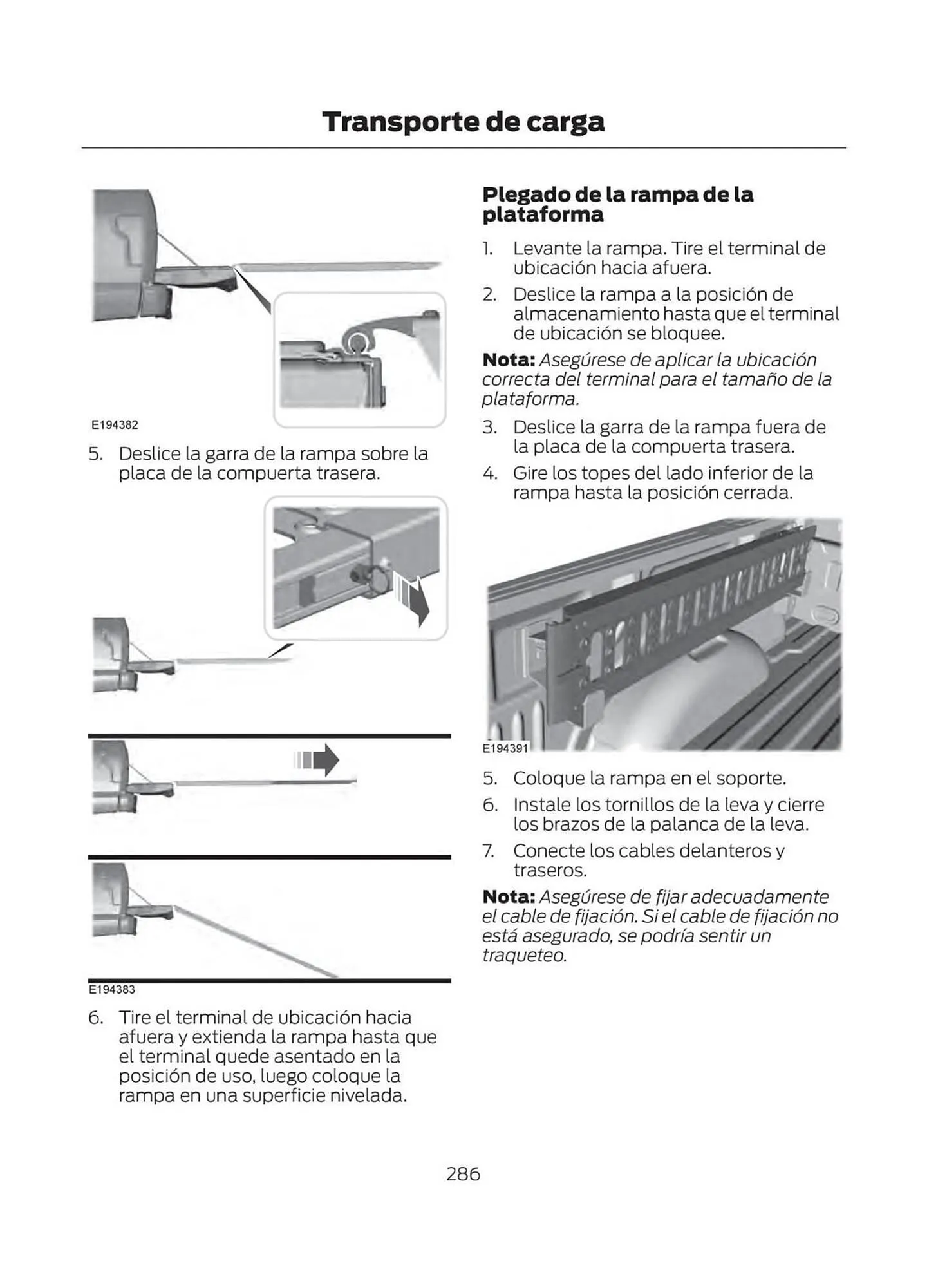 Transporte de carga

E194382

5. Deslice la garra de la rampa sobre la placa de la compuerta trasera.

E194383

6. Tire el terminal de ubicación hacia afuera y extienda la rampa hasta que el terminal quede asentado en la posición de uso, luego coloque la rampa en una superficie nivelada.

Plegado de la rampa de la plataforma

1. Levante la rampa. Tire el terminal de ubicación hacia afuera.
2. Deslice la rampa a la posición de almacenamiento hasta que el terminal de ubicación se bloquee.

Nota: Asegúrese de aplicar la ubicación correcta del terminal para el tamaño de la plataforma.

3. Deslice la garra de la rampa fuera de la placa de la compuerta trasera.
4. Gire los topes del lado inferior de la rampa hasta la posición cerrada.

E194391

5. Coloque la rampa en el soporte.
6. Instale los tornillos de la leva y cierre los brazos de la palanca de la leva.
7. Conecte los cables delanteros y traseros.

Nota: Asegúrese de fijar adecuadamente el cable de fijación. Si el cable de fijación no está asegurado, se podría sentir un traqueteo.

286