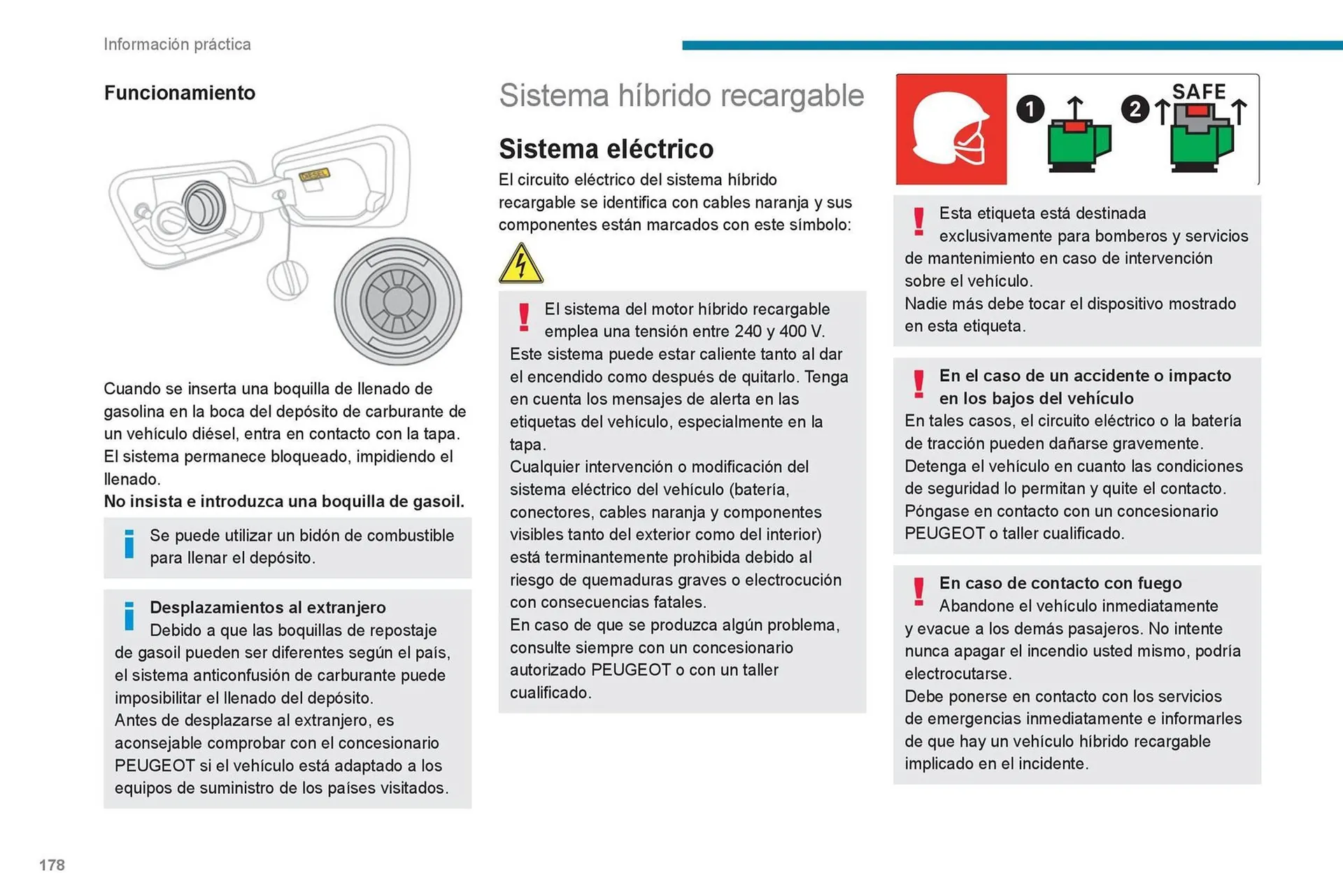 Información práctica

Funcionamiento

DIESEL

Cuando se inserta una boquilla de llenado de gasolina en la boca del depósito de carburante de un vehículo diésel, entra en contacto con la tapa. El sistema permanece bloqueado, impidiendo el llenado.
No insista e introduzca una boquilla de gasoil.

Se puede utilizar un bidón de combustible para llenar el depósito.

Desplazamientos al extranjero
Debido a que las boquillas de repostaje de gasoil pueden ser diferentes según el país, el sistema anticonfusión de carburante puede imposibilitar el llenado del depósito.
Antes de desplazarse al extranjero, es aconsejable comprobar con el concesionario PEUGEOT si el vehículo está adaptado a los equipos de suministro de los países visitados.

Sistema híbrido recargable

Sistema eléctrico
El circuito eléctrico del sistema híbrido recargable se identifica con cables naranja y sus componentes están marcados con este símbolo:

El sistema del motor híbrido recargable emplea una tensión entre 240 y 400 V.
Este sistema puede estar caliente tanto al dar el encendido como después de quitarlo. Tenga en cuenta los mensajes de alerta en las etiquetas del vehículo, especialmente en la tapa.
Cualquier intervención o modificación del sistema eléctrico del vehículo (batería, conectores, cables naranja y componentes visibles tanto del exterior como del interior) está terminantemente prohibida debido al riesgo de quemaduras graves o electrocución con consecuencias fatales.
En caso de que se produzca algún problema, consulte siempre con un concesionario autorizado PEUGEOT o con un taller cualificado.

1 2 SAFE

Esta etiqueta está destinada exclusivamente para bomberos y servicios de mantenimiento en caso de intervención sobre el vehículo.
Nadie más debe tocar el dispositivo mostrado en esta etiqueta.

En el caso de un accidente o impacto en los bajos del vehículo
En tales casos, el circuito eléctrico o la batería de tracción pueden dañarse gravemente.
Detenga el vehículo en cuanto las condiciones de seguridad lo permitan y quite el contacto.
Póngase en contacto con un concesionario PEUGEOT o taller cualificado.

En caso de contacto con fuego
Abandone el vehículo inmediatamente y evacue a los demás pasajeros. No intente nunca apagar el incendio usted mismo, podría electrocutarse.
Debe ponerse en contacto con los servicios de emergencias inmediatamente e informarles de que hay un vehículo híbrido recargable implicado en el incidente.

178