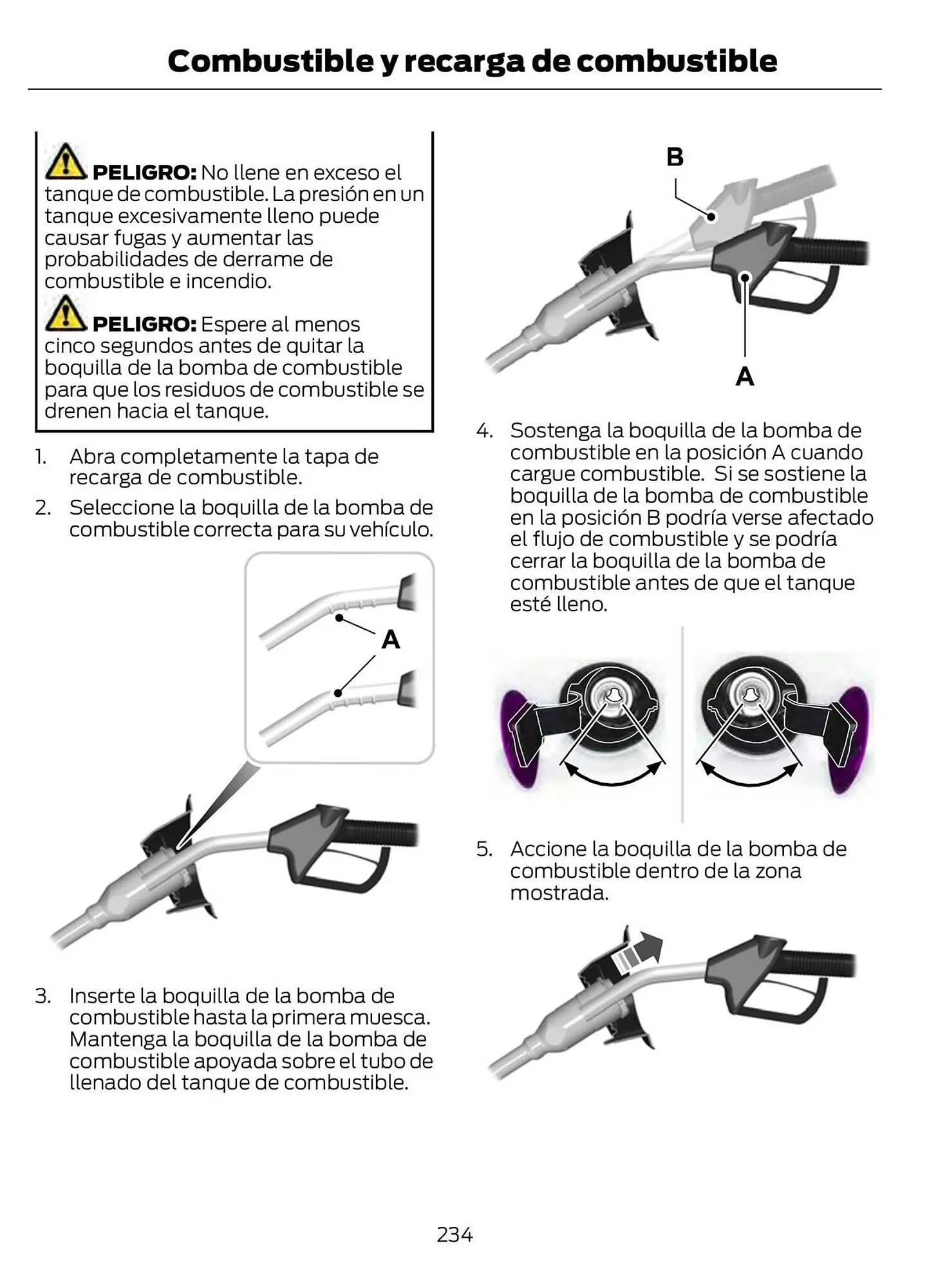 Combustible y recarga de combustible

PELIGRO: No llene en exceso el tanque de combustible. La presión en un tanque excesivamente lleno puede causar fugas y aumentar las probabilidades de derrame de combustible e incendio.

PELIGRO: Espere al menos cinco segundos antes de quitar la boquilla de la bomba de combustible para que los residuos de combustible se drenen hacia el tanque.

1. Abra completamente la tapa de recarga de combustible.

2. Seleccione la boquilla de la bomba de combustible correcta para su vehículo.

A

3. Inserte la boquilla de la bomba de combustible hasta la primera muesca. Mantenga la boquilla de la bomba de combustible apoyada sobre el tubo de llenado del tanque de combustible.

B

A

4. Sostenga la boquilla de la bomba de combustible en la posición A cuando cargue combustible. Si se sostiene la boquilla de la bomba de combustible en la posición B podría verse afectado el flujo de combustible y se podría cerrar la boquilla de la bomba de combustible antes de que el tanque esté lleno.

5. Accione la boquilla de la bomba de combustible dentro de la zona mostrada.

234